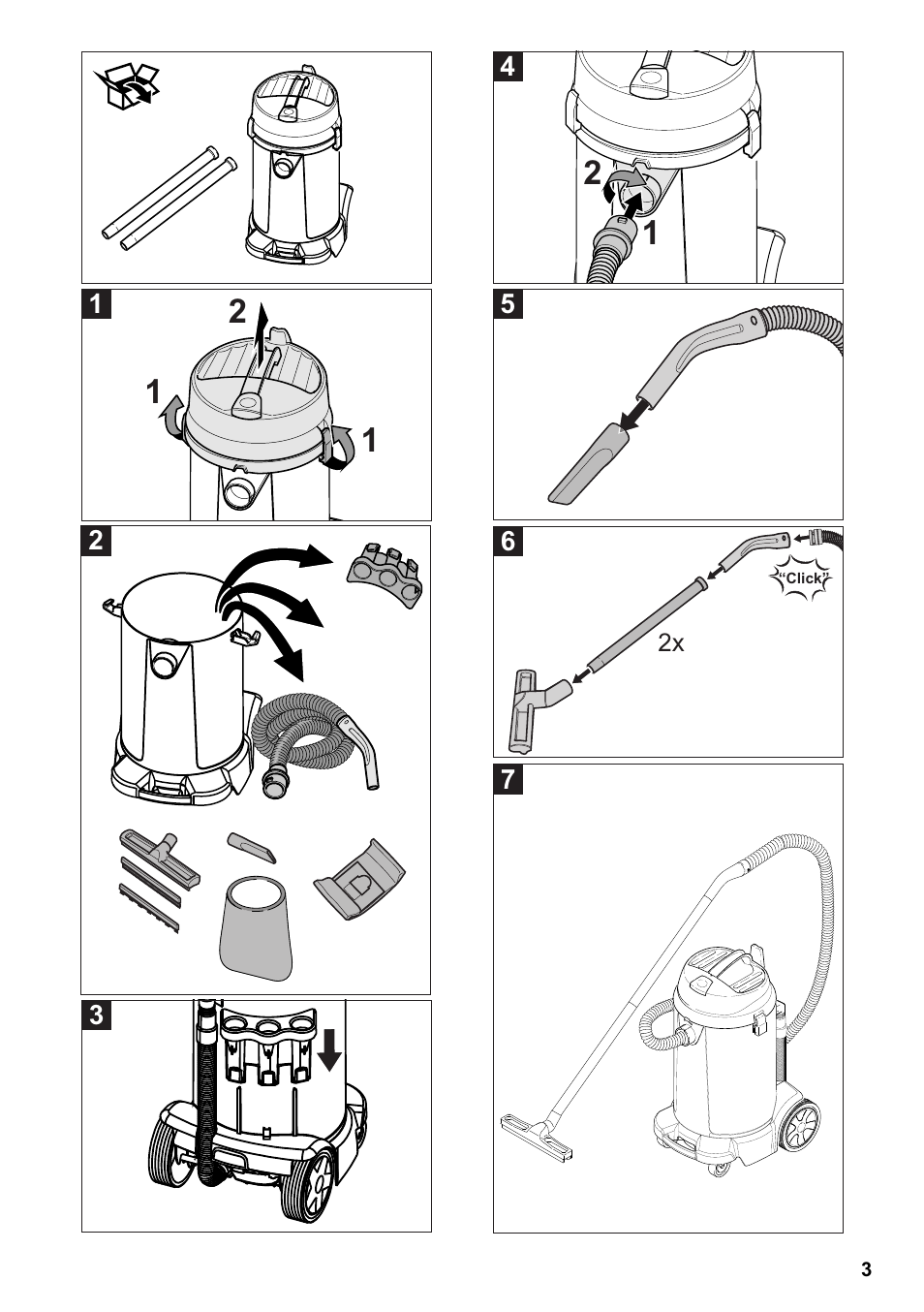 1

2

1

1

2

3

4

2

1

5

6

"Click"

2x

7

3