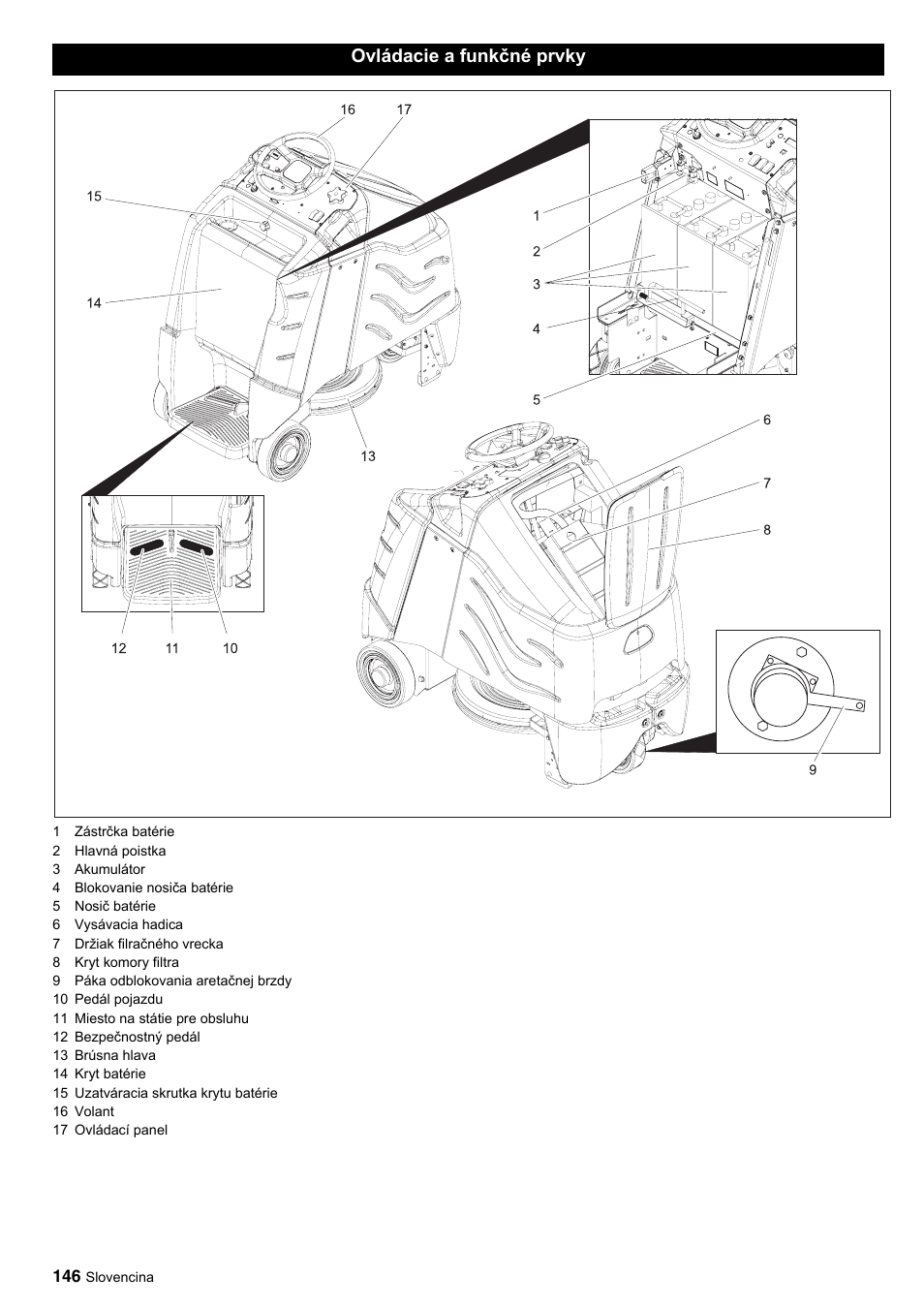 Ovládacie a funkčné prvky

16 17
15
14
13
1
2
3
4
5
6
7
8
12 11 10
9

1 Zástrčka batérie
2 Hlavná poistka
3 Akumulátor
4 Blokovanie nosiča batérie
5 Nosič batérie
6 Vysávacia hadica
7 Držiak filračného vrecka
8 Kryt komory filtra
9 Páka odblokovania aretačnej brzdy
10 Pedál pojazdu
11 Miesto na státie pre obsluhu
12 Bezpečnostný pedál
13 Brúsna hlava
14 Kryt batérie
15 Uzatváracia skrutka krytu batérie
16 Volant
17 Ovládací panel

146 Slovencina