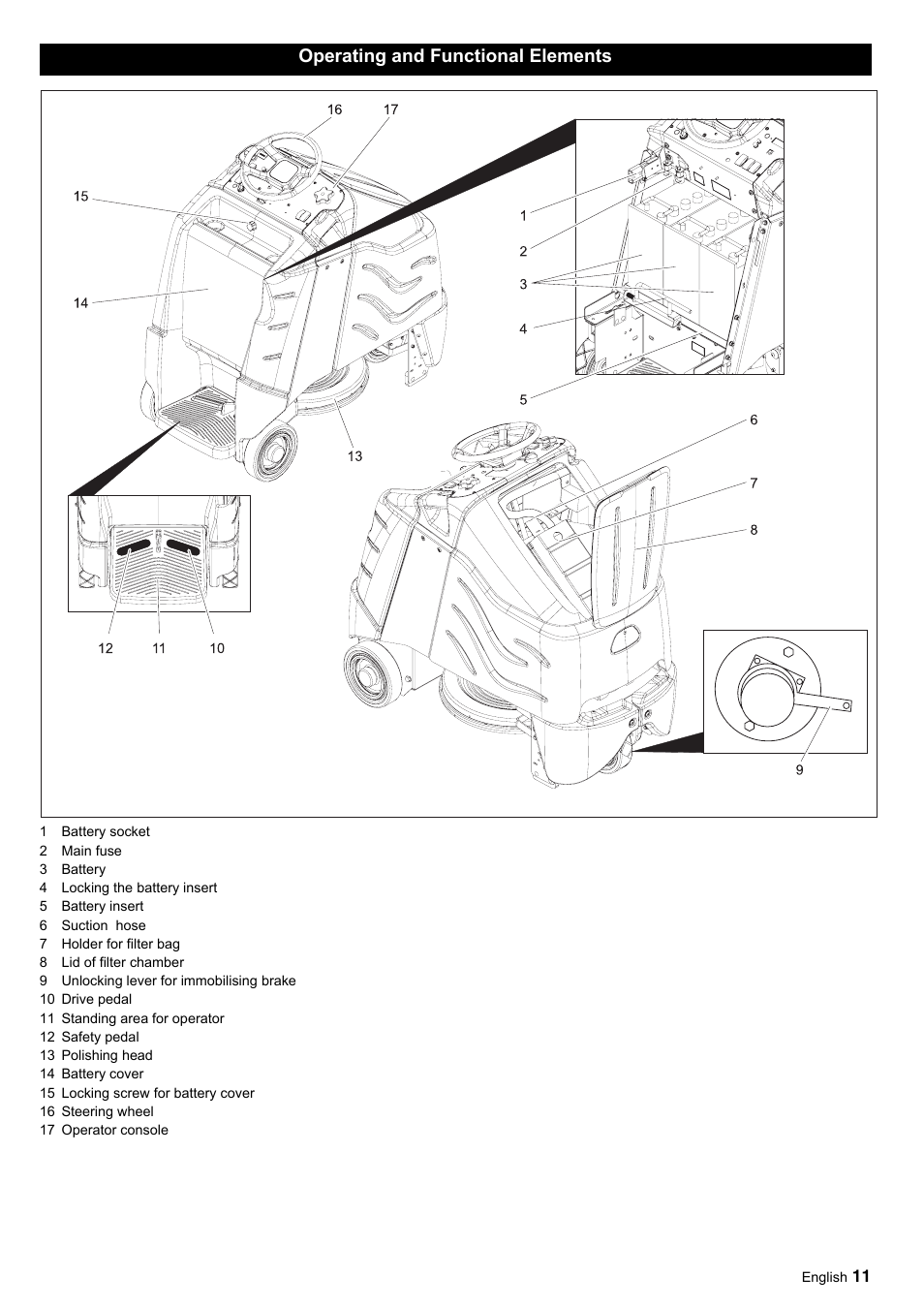 Operating and Functional Elements

16 17 15 14 13 1 2 3 4 5 6 7 8 12 11 10 9

1 Battery socket
2 Main fuse
3 Battery
4 Locking the battery insert
5 Battery insert
6 Suction hose
7 Holder for filter bag
8 Lid of filter chamber
9 Unlocking lever for immobilising brake
10 Drive pedal
11 Standing area for operator
12 Safety pedal
13 Polishing head
14 Battery cover
15 Locking screw for battery cover
16 Steering wheel
17 Operator console

English 11