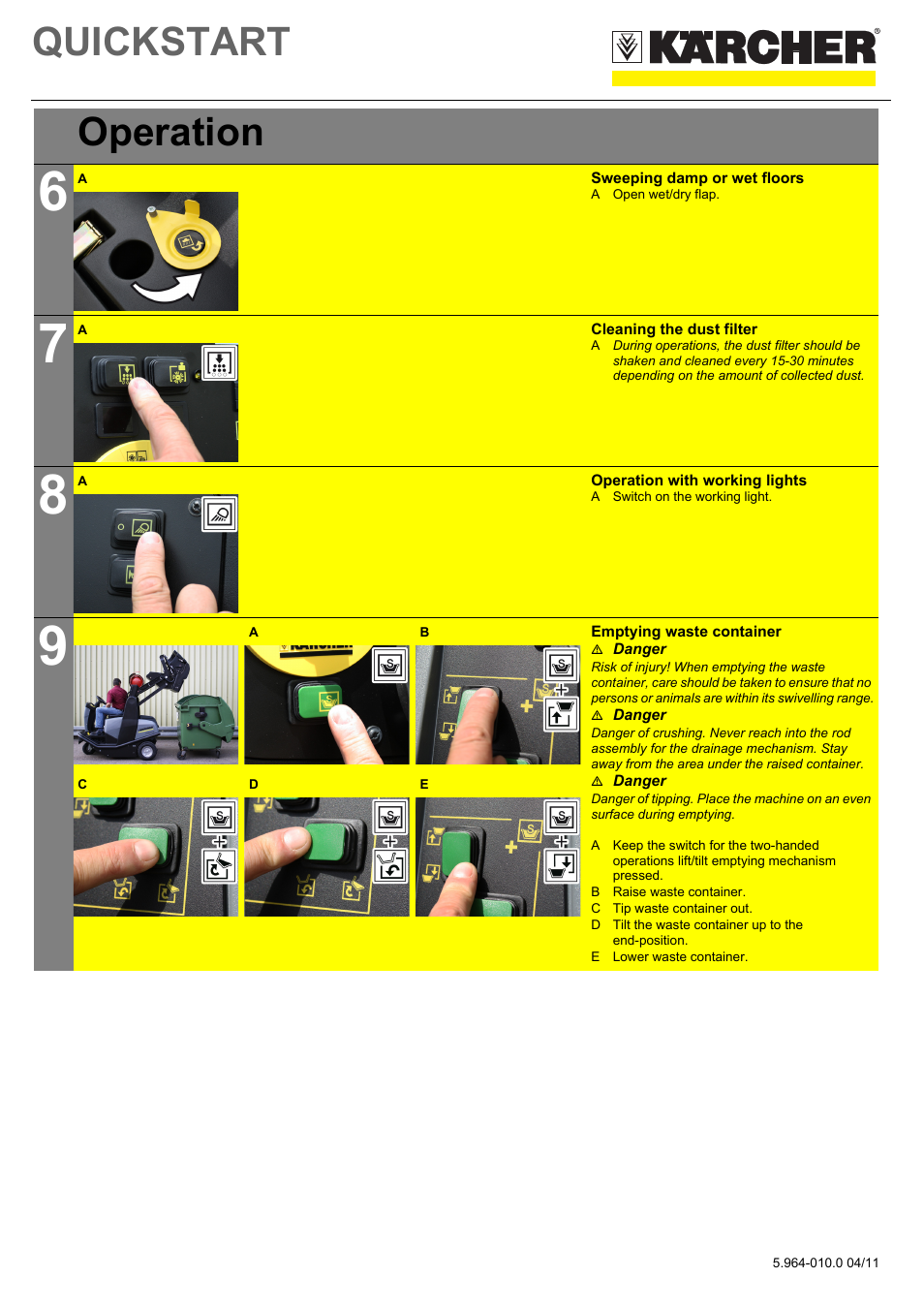 QUICKSTART

KÄRCHER®

Operation

6

A

Sweeping damp or wet floors

A Open wet/dry flap.

7

A

Cleaning the dust filter

A During operations, the dust filter should be shaken and cleaned every 15-30 minutes depending on the amount of collected dust.

8

A

Operation with working lights

A Switch on the working light.

9

A

B

C

D

E

Emptying waste container

⚠ Danger

Risk of injury! When emptying the waste container, care should be taken to ensure that no persons or animals are within its swivelling range.

⚠ Danger

Danger of crushing. Never reach into the rod assembly for the drainage mechanism. Stay away from the area under the raised container.

⚠ Danger

Danger of tipping. Place the machine on an even surface during emptying.

A Keep the switch for the two-handed operations lift/tilt emptying mechanism pressed.

B Raise waste container.

C Tip waste container out.

D Tilt the waste container up to the end-position.

E Lower waste container.

5.964-010.0 04/11