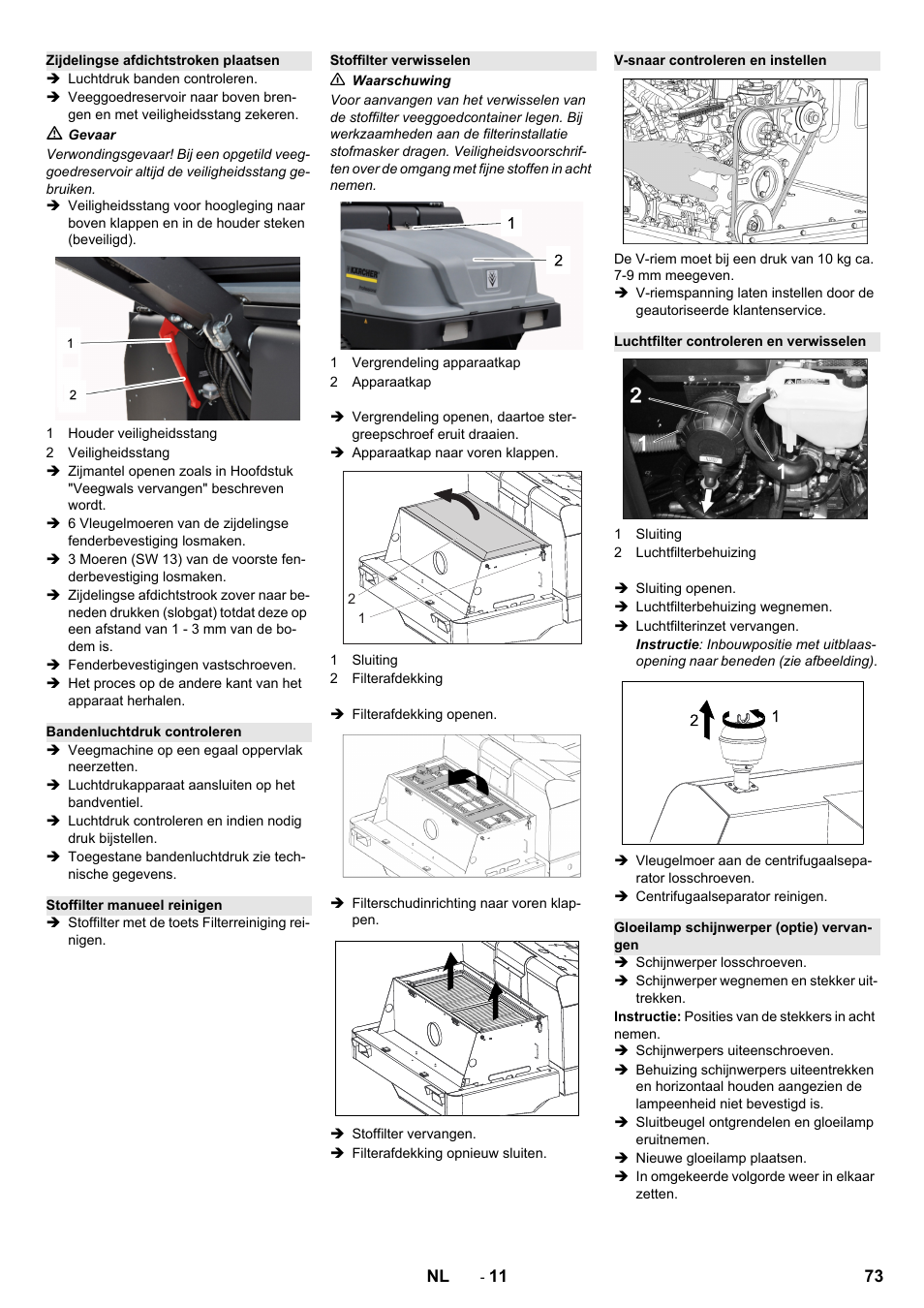 Zijdelingse afdichtstroken plaatsen
➔ Luchtdruk banden controleren.
➔ Veeggoedreservoir naar boven brengen en met veiligheidsstang zekeren.
⚠ Gevaar
Verwondingsgevaar! Bij een opgetild veeggoedreservoir altijd de veiligheidsstang gebruiken.
➔ Veiligheidsstang voor hoogleging naar boven klappen en in de houder steken (beveiligd).

1
2

1 Houder veiligheidsstang
2 Veiligheidsstang
➔ Zijmantel openen zoals in Hoofdstuk "Veegwals vervangen" beschreven wordt.
➔ 6 Vleugelmoeren van de zijdelingse fenderbevestiging losmaken.
➔ 3 Moeren (SW 13) van de voorste fenderbevestiging losmaken.
➔ Zijdelingse afdichtstrook zover naar beneden drukken (slobgat) totdat deze op een afstand van 1 - 3 mm van de bodem is.
➔ Fenderbevestigingen vastschroeven.
➔ Het proces op de andere kant van het apparaat herhalen.

Bandenluchtdruk controleren
➔ Veegmachine op een egaal oppervlak neerzetten.
➔ Luchtdrukapparaat aansluiten op het bandventiel.
➔ Luchtdruk controleren en indien nodig druk bijstellen.
➔ Toegestane bandenluchtdruk zie technische gegevens.

Stoffilter manueel reinigen
➔ Stoffilter met de toets Filterreiniging reinigen.

Stoffilter verwisselen
⚠ Waarschuwing
Voor aanvangen van het verwisselen van de stoffilter veeggoedcontainer legen. Bij werkzaamheden aan de filterinstallatie stofmasker dragen. Veiligheidsvoorschriften over de omgang met fijne stoffen in acht nemen.

1
2

1 Vergrendeling apparaatkap
2 Apparaatkap

➔ Vergrendeling openen, daartoe stergreepschroef eruit draaien.
➔ Apparaatkap naar voren klappen.

2
1

1 Sluiting
2 Filterafdekking

➔ Filterafdekking openen.

➔ Filterschudinrichting naar voren klappen.

➔ Stoffilter vervangen.
➔ Filterafdekking opnieuw sluiten.

V-snaar controleren en instellen

De V-riem moet bij een druk van 10 kg ca. 7-9 mm meegeven.
➔ V-riemspanning laten instellen door de geautoriseerde klantenservice.

Luchtfilter controleren en verwisselen

2
1
1

1 Sluiting
2 Luchtfilterbehuizing

➔ Sluiting openen.
➔ Luchtfilterbehuizing wegnemen.
➔ Luchtfilterinzet vervangen.
Instructie: Inbouwpositie met uitblaasopening naar beneden (zie afbeelding).

2
1

➔ Vleugelmoer aan de centrifugaalseparator losschroeven.
➔ Centrifugaalseparator reinigen.

Gloeilamp schijnwerper (optie) vervangen
➔ Schijnwerper losschroeven.
➔ Schijnwerper wegnemen en stekker uittrekken.
Instructie: Posities van de stekkers in acht nemen.
➔ Schijnwerpers uiteenschroeven.
➔ Behuizing schijnwerpers uiteentrekken en horizontaal houden aangezien de lampeenheid niet bevestigd is.
➔ Sluitbeugel ontgrendelen en gloeilamp eruitnemen.
➔ Nieuwe gloeilamp plaatsen.
➔ In omgekeerde volgorde weer in elkaar zetten.

NL - 11
73