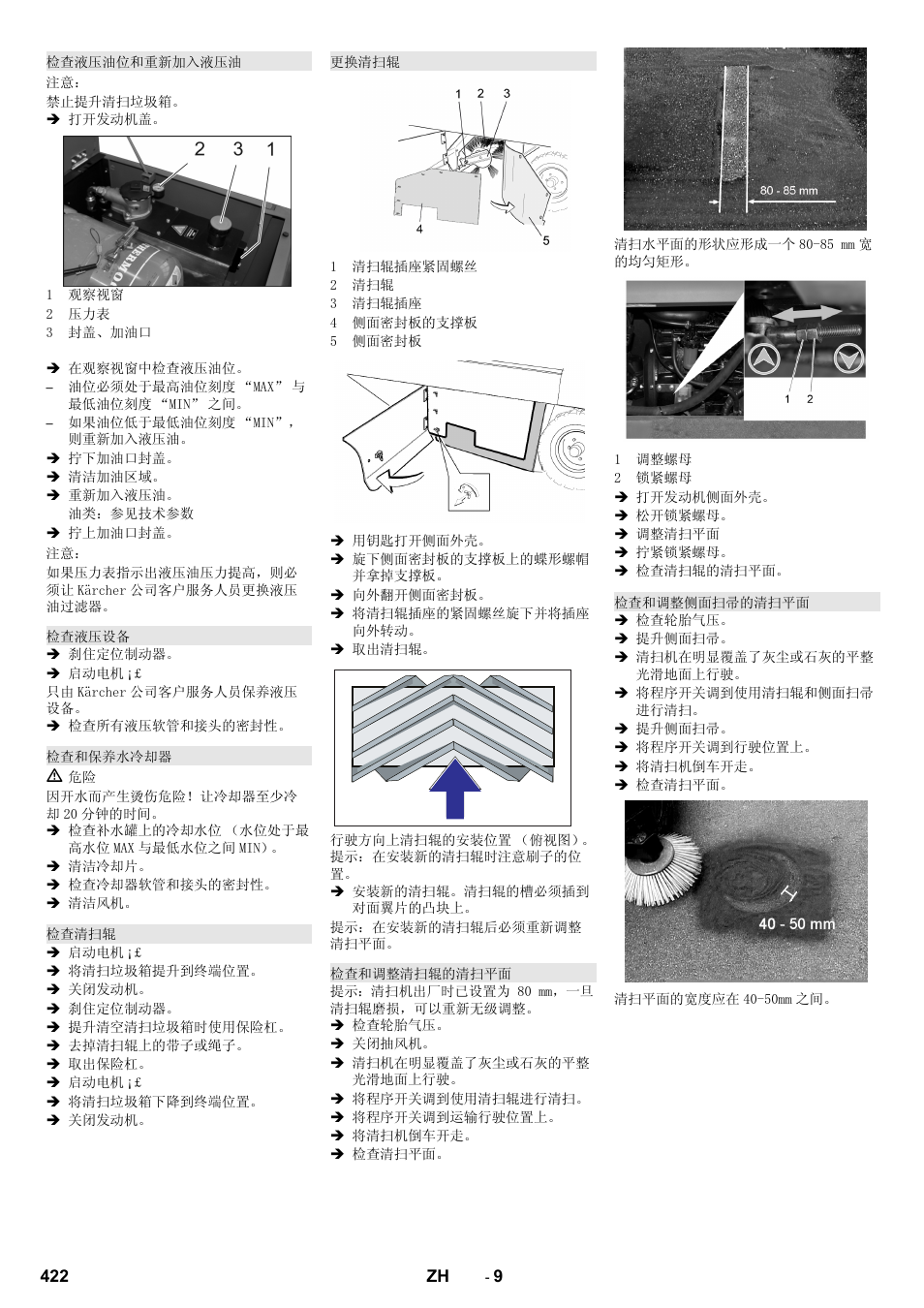 检查液压油位和重新加入液压油
注意：
禁止提升清扫垃圾箱。
➔ 打开发动机盖。

2 3 1

1 观察视窗
2 压力表
3 封盖、加油口

➔ 在观察视窗中检查液压油位。
– 油位必须处于最高油位刻度 “MAX” 与最低油位刻度 “MIN” 之间。
– 如果油位低于最低油位刻度 “MIN”，则重新加入液压油。
➔ 拧下加油口封盖。
➔ 清洁加油区域。
➔ 重新加入液压油。
油类：参见技术参数
➔ 拧上加油口封盖。
注意：
如果压力表指示出液压油压力提高，则必须让 Kärcher 公司客户服务人员更换液压油过滤器。

检查液压设备
➔ 刹住定位制动器。
➔ 启动电机¡£
只由 Kärcher 公司客户服务人员保养液压设备。
➔ 检查所有液压软管和接头的密封性。

检查和保养水冷却器
⚠ 危险
因开水而产生烫伤危险！让冷却器至少冷却 20 分钟的时间。
➔ 检查补水罐上的冷却水位 （水位处于最高水位 MAX 与最低水位之间 MIN）。
➔ 清洁冷却片。
➔ 检查冷却器软管和接头的密封性。
➔ 清洁风机。

检查清扫辊
➔ 启动电机¡£
➔ 将清扫垃圾箱提升到终端位置。
➔ 关闭发动机。
➔ 刹住定位制动器。
➔ 提升清空清扫垃圾箱时使用保险杠。
➔ 去掉清扫辊上的带子或绳子。
➔ 取出保险杠。
➔ 启动电机¡£
➔ 将清扫垃圾箱下降到终端位置。
➔ 关闭发动机。

更换清扫辊

1 2 3
4 5

1 清扫辊插座紧固螺丝
2 清扫辊
3 清扫辊插座
4 侧面密封板的支撑板
5 侧面密封板

➔ 用钥匙打开侧面外壳。
➔ 旋下侧面密封板的支撑板上的蝶形螺帽并拿掉支撑板。
➔ 向外翻开侧面密封板。
➔ 将清扫辊插座的紧固螺丝旋下并将插座向外转动。
➔ 取出清扫辊。

行驶方向上清扫辊的安装位置 （俯视图）。
提示：在安装新的清扫辊时注意刷子的位置。
➔ 安装新的清扫辊。清扫辊的槽必须插到对面翼片的凸块上。
提示：在安装新的清扫辊后必须重新调整清扫平面。

检查和调整清扫辊的清扫平面
提示：清扫机出厂时已设置为 80 mm，一旦清扫辊磨损，可以重新无级调整。
➔ 检查轮胎气压。
➔ 关闭抽风机。
➔ 清扫机在明显覆盖了灰尘或石灰的平整光滑地面上行驶。
➔ 将程序开关调到使用清扫辊进行清扫。
➔ 将程序开关调到运输行驶位置上。
➔ 将清扫机倒车开走。
➔ 检查清扫平面。

80 - 85 mm

清扫水平面的形状应形成一个 80-85 mm 宽的均匀矩形。

1 2

1 调整螺母
2 锁紧螺母
➔ 打开发动机侧面外壳。
➔ 松开锁紧螺母。
➔ 调整清扫平面
➔ 拧紧锁紧螺母。
➔ 检查清扫辊的清扫平面。

检查和调整侧面扫帚的清扫平面
➔ 检查轮胎气压。
➔ 提升侧面扫帚。
➔ 清扫机在明显覆盖了灰尘或石灰的平整光滑地面上行驶。
➔ 将程序开关调到使用清扫辊和侧面扫帚进行清扫。
➔ 提升侧面扫帚。
➔ 将程序开关调到行驶位置上。
➔ 将清扫机倒车开走。
➔ 检查清扫平面。

40 - 50 mm

清扫平面的宽度应在 40-50mm 之间。

422 ZH - 9