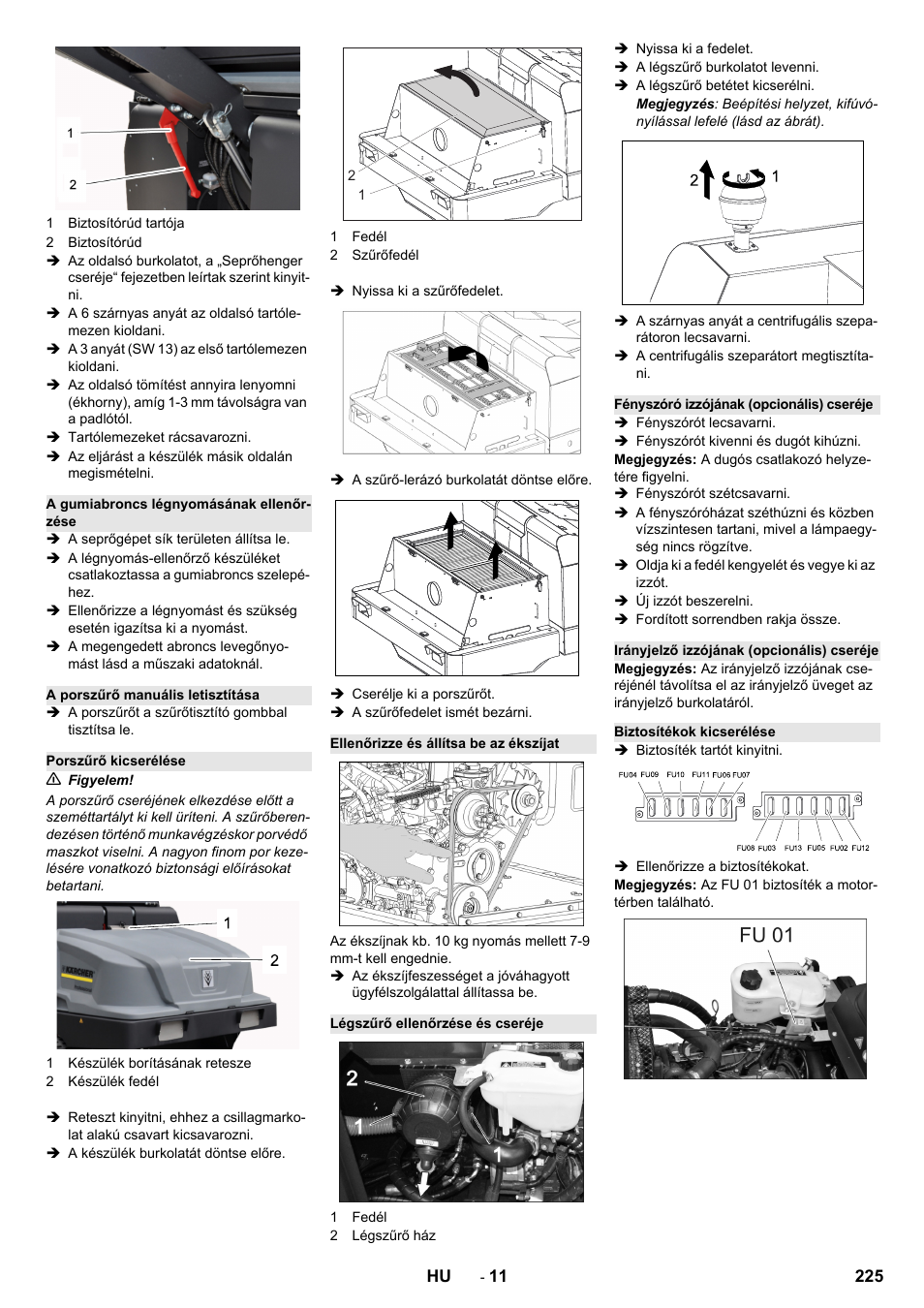 1
2

1 Biztosítórúd tartója
2 Biztosítórúd
➔ Az oldalsó burkolatot, a „Seprőhenger cseréje“ fejezetben leírtak szerint kinyitni.
➔ A 6 szárnyas anyát az oldalsó tartólemezen kioldani.
➔ A 3 anyát (SW 13) az első tartólemezen kioldani.
➔ Az oldalsó tömítést annyira lenyomni (ékhorny), amíg 1-3 mm távolságra van a padlótól.
➔ Tartólemezeket rácsavarozni.
➔ Az eljárást a készülék másik oldalán megismételni.

A gumiabroncs légnyomásának ellenőrzése
➔ A seprőgépet sík területen állítsa le.
➔ A légnyomás-ellenőrző készüléket csatlakoztassa a gumiabroncs szelepéhez.
➔ Ellenőrizze a légnyomást és szükség esetén igazítsa ki a nyomást.
➔ A megengedett abroncs levegőnyomást lásd a műszaki adatoknál.

A porszűrő manuális letisztítása
➔ A porszűrőt a szűrőtisztító gombbal tisztítsa le.

Porszűrő kicserélése
⚠ Figyelem!
A porszűrő cseréjének elkezdése előtt a szeméttartályt ki kell üríteni. A szűrőberendezésen történő munkavégzéskor porvédő maszkot viselni. A nagyon finom por kezelésére vonatkozó biztonsági előírásokat betartani.

1
2

1 Készülék borításának retesze
2 Készülék fedél

➔ Reteszt kinyitni, ehhez a csillagmarkolat alakú csavart kicsavarozni.
➔ A készülék burkolatát döntse előre.

2
1

1 Fedél
2 Szűrőfedél

➔ Nyissa ki a szűrőfedelet.

➔ A szűrő-lerázó burkolatát döntse előre.

➔ Cserélje ki a porszűrőt.
➔ A szűrőfedelet ismét bezárni.

Ellenőrizze és állítsa be az ékszíjat

Az ékszíjnak kb. 10 kg nyomás mellett 7-9 mm-t kell engednie.
➔ Az ékszíjfeszességet a jóváhagyott ügyfélszolgálattal állíttassa be.

Légszűrő ellenőrzése és cseréje

2
1
1

1 Fedél
2 Légszűrő ház

➔ Nyissa ki a fedelet.
➔ A légszűrő burkolatot levenni.
➔ A légszűrő betétet kicserélni.
Megjegyzés: Beépítési helyzet, kifúvónyílással lefelé (lásd az ábrát).

2 1

➔ A szárnyas anyát a centrifugális szeparátoron lecsavarni.
➔ A centrifugális szeparátort megtisztítani.

Fényszóró izzójának (opcionális) cseréje
➔ Fényszórót lecsavarni.
➔ Fényszórót kivenni és dugót kihúzni.
Megjegyzés: A dugós csatlakozó helyzetére figyelni.
➔ Fényszórót szétcsavarni.
➔ A fényszóróházat széthúzni és közben vízszintesen tartani, mivel a lámpaegység nincs rögzítve.
➔ Oldja ki a fedél kengyelét és vegye ki az izzót.
➔ Új izzót beszerelni.
➔ Fordított sorrendben rakja össze.

Irányjelző izzójának (opcionális) cseréje
Megjegyzés: Az irányjelző izzójának cseréjénél távolítsa el az irányjelző üveget az irányjelző burkolatáról.

Biztosítékok kicserélése
➔ Biztosíték tartót kinyitni.

FU04 FU09 FU10 FU11 FU06 FU07
FU08 FU03 FU13 FU05 FU02 FU12

➔ Ellenőrizze a biztosítékokat.
Megjegyzés: Az FU 01 biztosíték a motortérben található.

FU 01

HU - 11 225