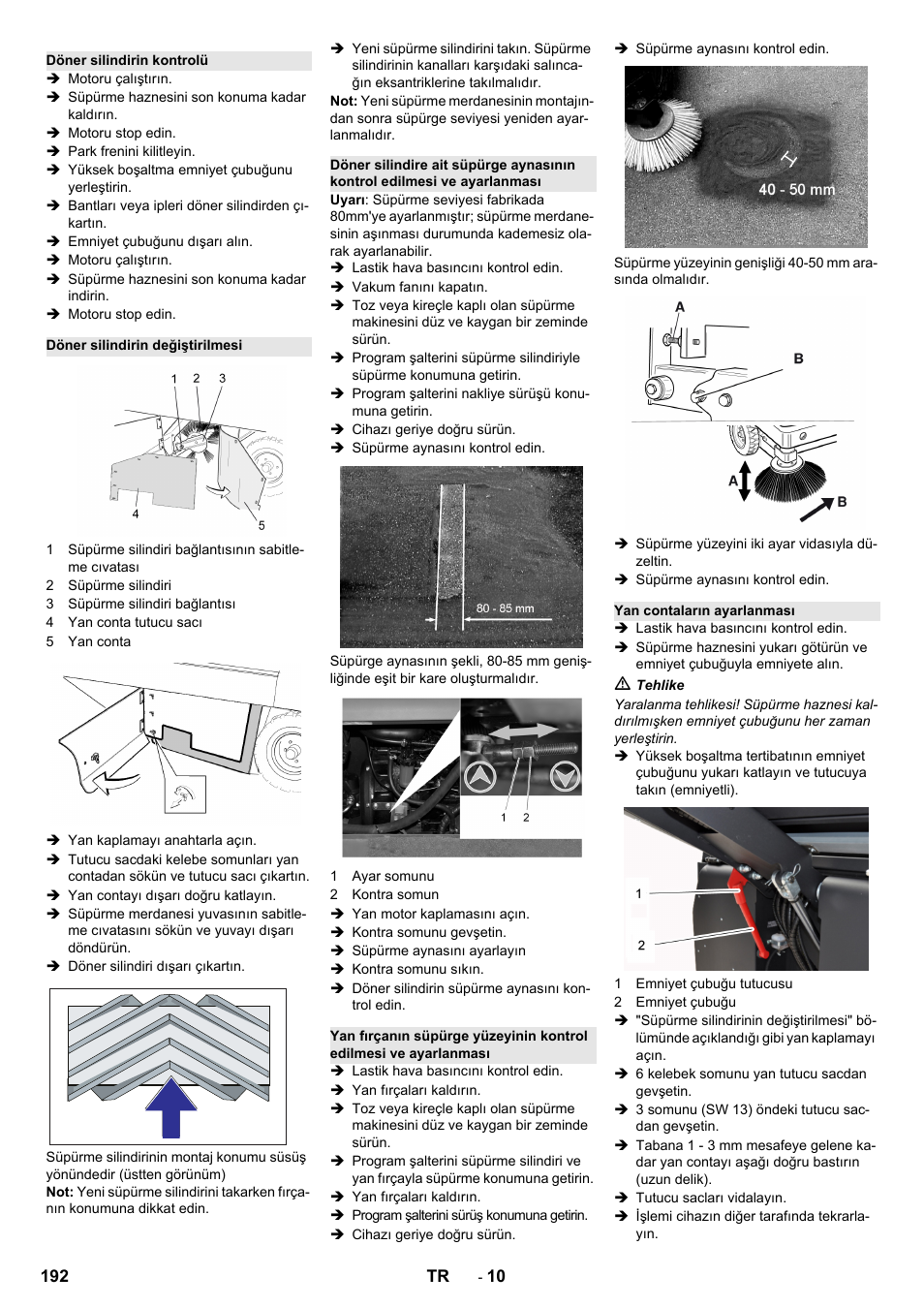 Döner silindirin kontrolü
➔ Motoru çalıştırın.
➔ Süpürme haznesini son konuma kadar kaldırın.
➔ Motoru stop edin.
➔ Park frenini kilitleyin.
➔ Yüksek boşaltma emniyet çubuğunu yerleştirin.
➔ Bantları veya ipleri döner silindirden çıkartın.
➔ Emniyet çubuğunu dışarı alın.
➔ Motoru çalıştırın.
➔ Süpürme haznesini son konuma kadar indirin.
➔ Motoru stop edin.

Döner silindirin değiştirilmesi

1 2 3
4
5

1 Süpürme silindiri bağlantısının sabitleme cıvatası
2 Süpürme silindiri
3 Süpürme silindiri bağlantısı
4 Yan conta tutucu sacı
5 Yan conta

➔ Yan kaplamayı anahtarla açın.
➔ Tutucu sacdaki kelebe somunları yan contadan sökün ve tutucu sacı çıkartın.
➔ Yan contayı dışarı doğru katlayın.
➔ Süpürme merdanesi yuvasının sabitleme cıvatasını sökün ve yuvayı dışarı döndürün.
➔ Döner silindiri dışarı çıkartın.

Süpürme silindirinin montaj konumu süsüş yönündedir (üstten görünüm)
Not: Yeni süpürme silindirini takarken fırçanın konumuna dikkat edin.

➔ Yeni süpürme silindirini takın. Süpürme silindirinin kanalları karşıdaki salıncağın eksantriklerine takılmalıdır.
Not: Yeni süpürme merdanesinin montajından sonra süpürge seviyesi yeniden ayarlanmalıdır.

Döner silindire ait süpürge aynasının kontrol edilmesi ve ayarlanması
Uyarı: Süpürme seviyesi fabrikada 80mm'ye ayarlanmıştır; süpürme merdanesinin aşınması durumunda kademesiz olarak ayarlanabilir.
➔ Lastik hava basıncını kontrol edin.
➔ Vakum fanını kapatın.
➔ Toz veya kireçle kaplı olan süpürme makinesini düz ve kaygan bir zeminde sürün.
➔ Program şalterini süpürme silindiriyle süpürme konumuna getirin.
➔ Program şalterini nakliye sürüşü konumuna getirin.
➔ Cihazı geriye doğru sürün.
➔ Süpürme aynasını kontrol edin.

80 - 85 mm

Süpürge aynasının şekli, 80-85 mm genişliğinde eşit bir kare oluşturmalıdır.

1 2

1 Ayar somunu
2 Kontra somun
➔ Yan motor kaplamasını açın.
➔ Kontra somunu gevşetin.
➔ Süpürme aynasını ayarlayın
➔ Kontra somunu sıkın.
➔ Döner silindirin süpürme aynasını kontrol edin.

Yan fırçanın süpürge yüzeyinin kontrol edilmesi ve ayarlanması
➔ Lastik hava basıncını kontrol edin.
➔ Yan fırçaları kaldırın.
➔ Toz veya kireçle kaplı olan süpürme makinesini düz ve kaygan bir zeminde sürün.
➔ Program şalterini süpürme silindiri ve yan fırçayla süpürme konumuna getirin.
➔ Yan fırçaları kaldırın.
➔ Program şalterini sürüş konumuna getirin.
➔ Cihazı geriye doğru sürün.

➔ Süpürme aynasını kontrol edin.

40 - 50 mm

Süpürme yüzeyinin genişliği 40-50 mm arasında olmalıdır.

A
B
A
B

➔ Süpürme yüzeyini iki ayar vidasıyla düzeltin.
➔ Süpürme aynasını kontrol edin.

Yan contaların ayarlanması
➔ Lastik hava basıncını kontrol edin.
➔ Süpürme haznesini yukarı götürün ve emniyet çubuğuyla emniyete alın.
⚠ Tehlike
Yaralanma tehlikesi! Süpürme haznesi kaldırılmışken emniyet çubuğunu her zaman yerleştirin.
➔ Yüksek boşaltma tertibatının emniyet çubuğunu yukarı katlayın ve tutucuya takın (emniyetli).

1
2

1 Emniyet çubuğu tutucusu
2 Emniyet çubuğu
➔ "Süpürme silindirinin değiştirilmesi" bölümünde açıklandığı gibi yan kaplamayı açın.
➔ 6 kelebek somunu yan tutucu sacdan gevşetin.
➔ 3 somunu (SW 13) öndeki tutucu sacdan gevşetin.
➔ Tabana 1 - 3 mm mesafeye gelene kadar yan contayı aşağı doğru bastırın (uzun delik).
➔ Tutucu sacları vidalayın.
➔ İşlemi cihazın diğer tarafında tekrarlayın.

192 TR - 10