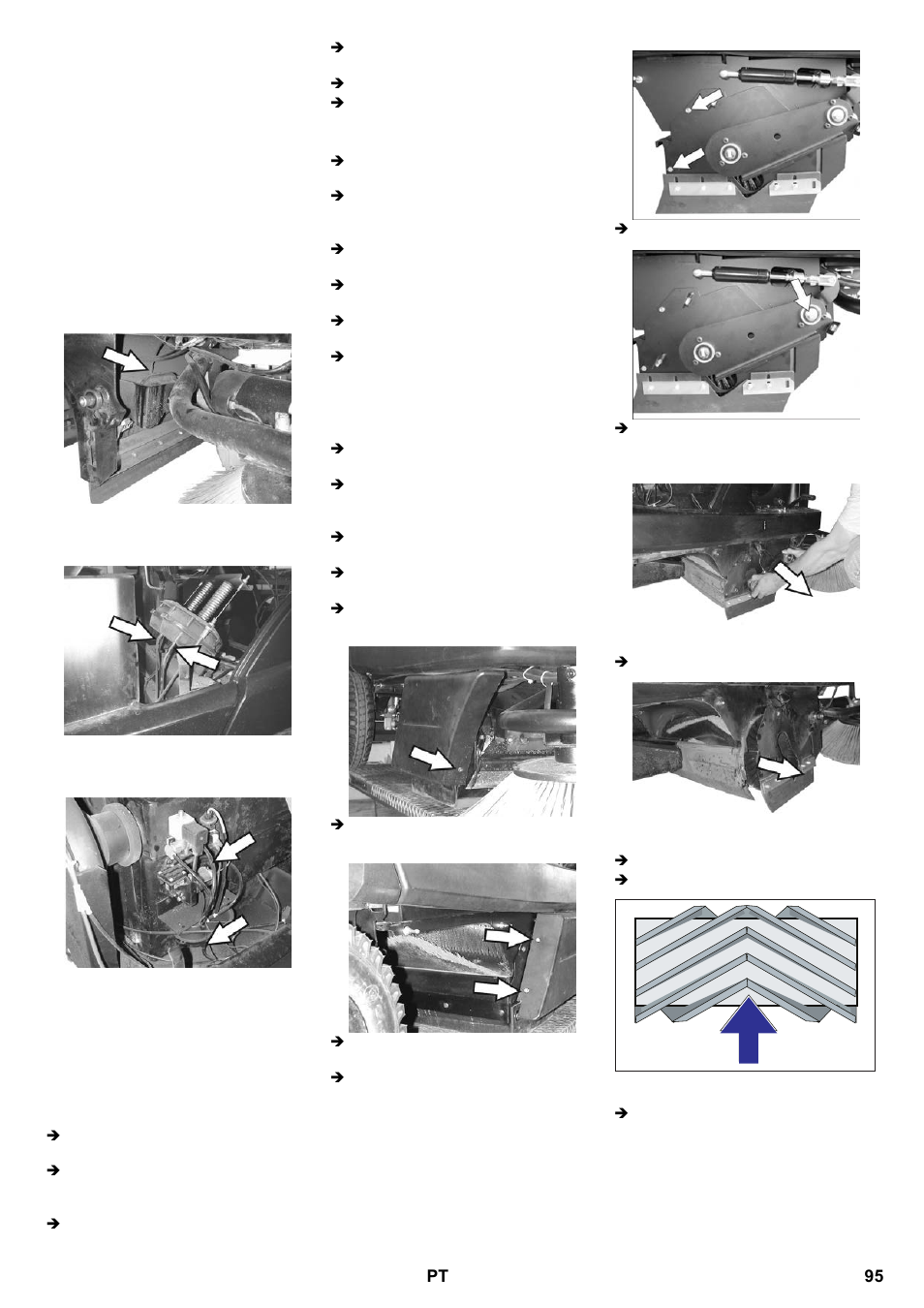 PT

95