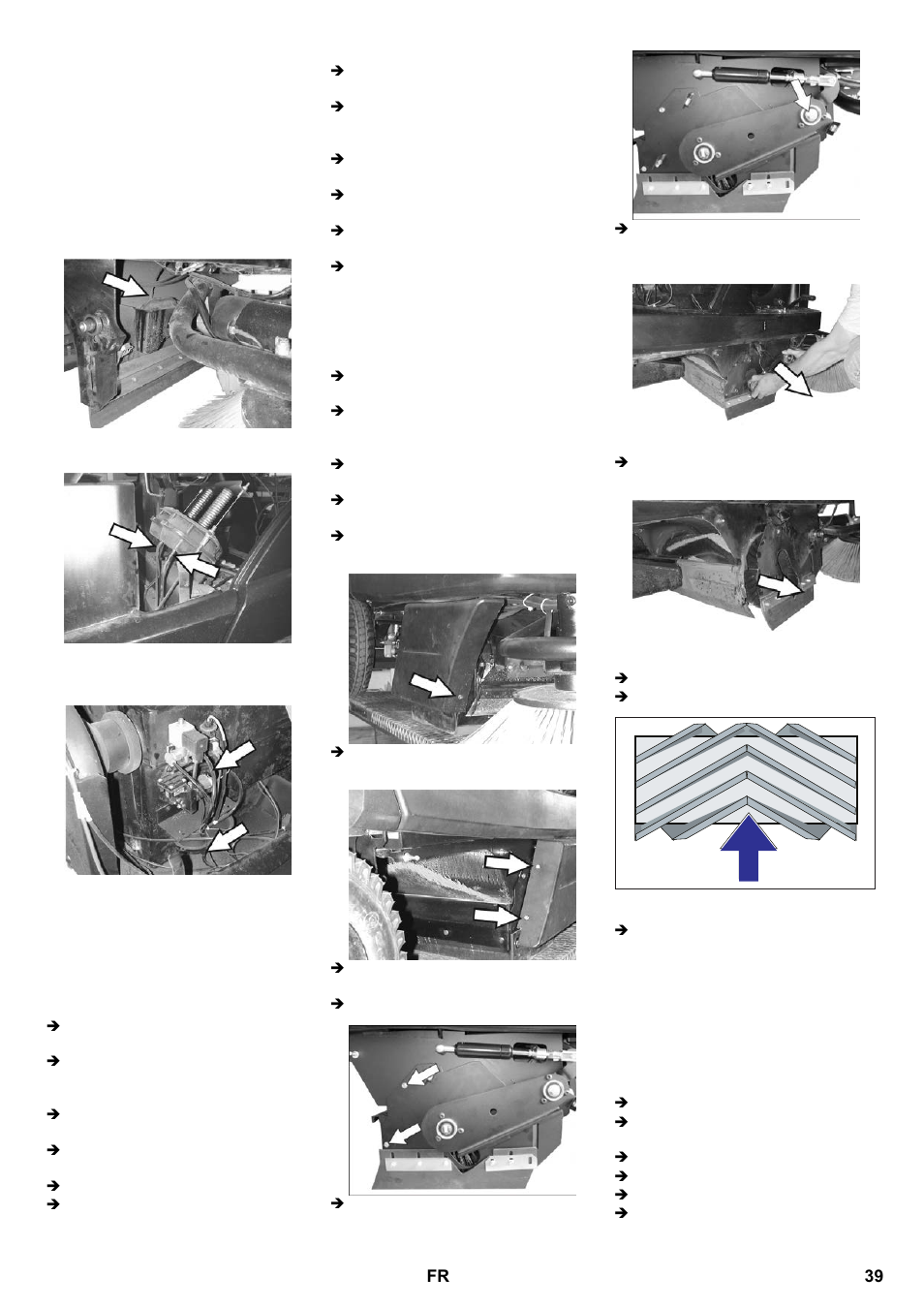 FR 39