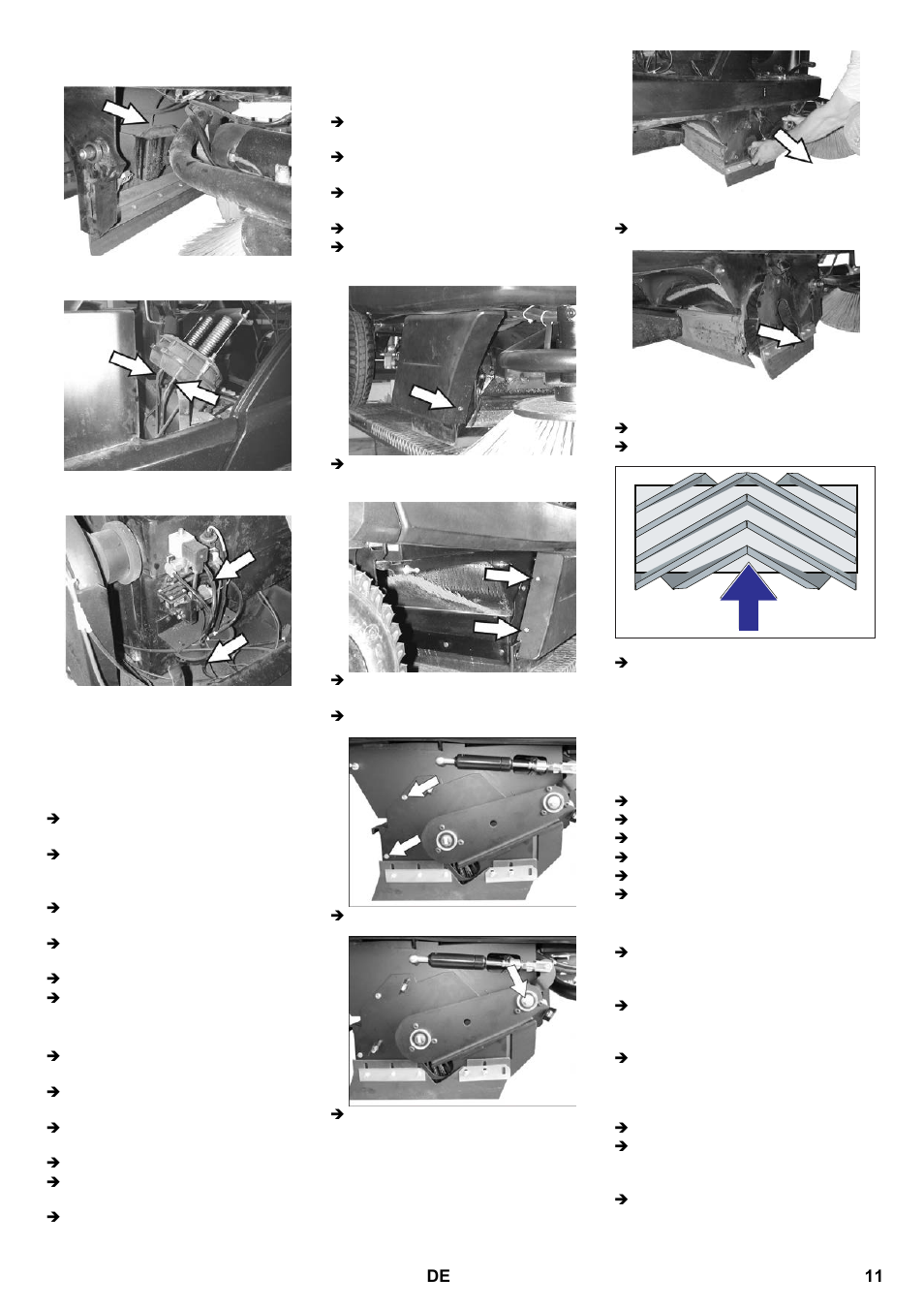 DE

11