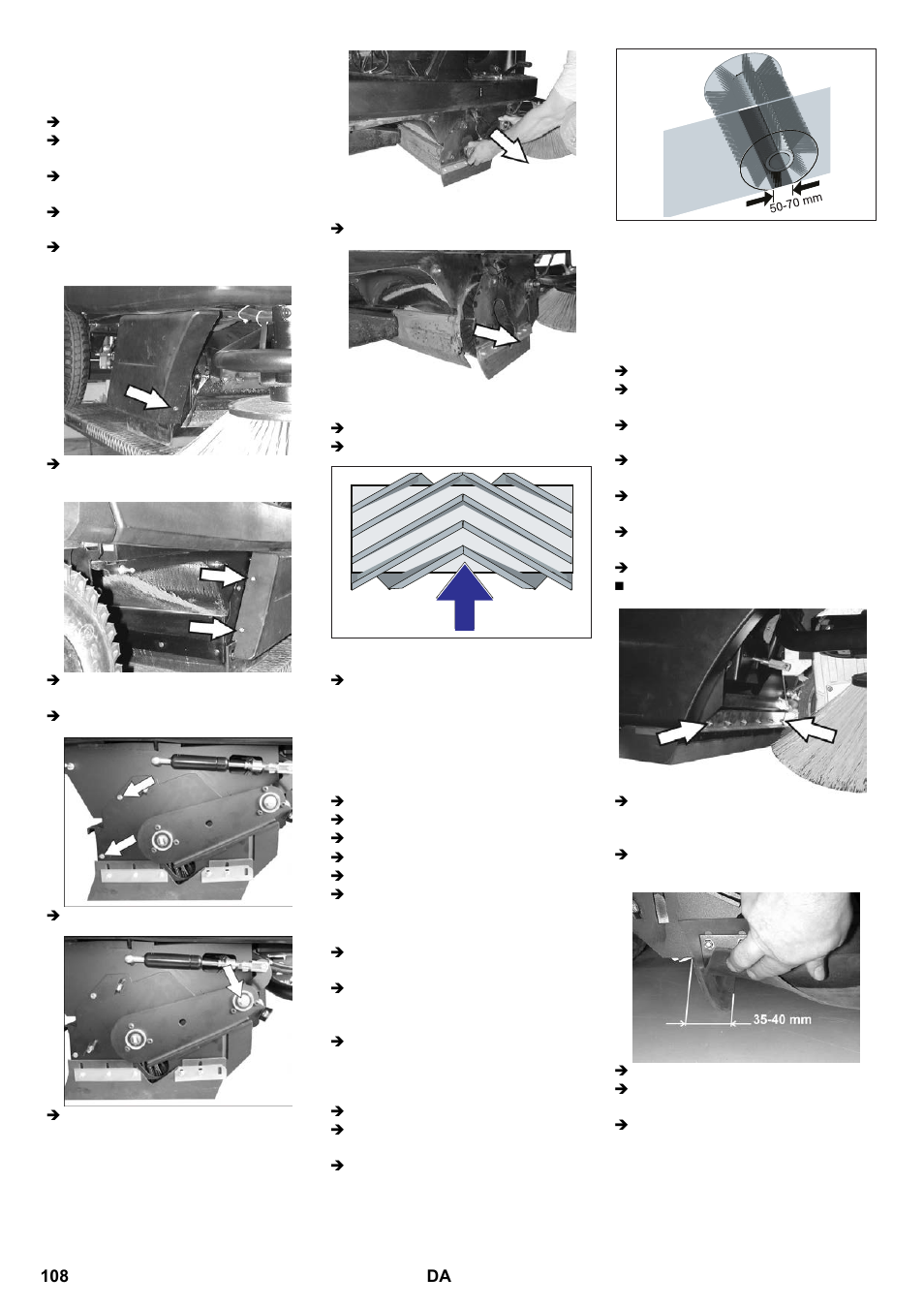 50-70 mm

35-40 mm

108 DA