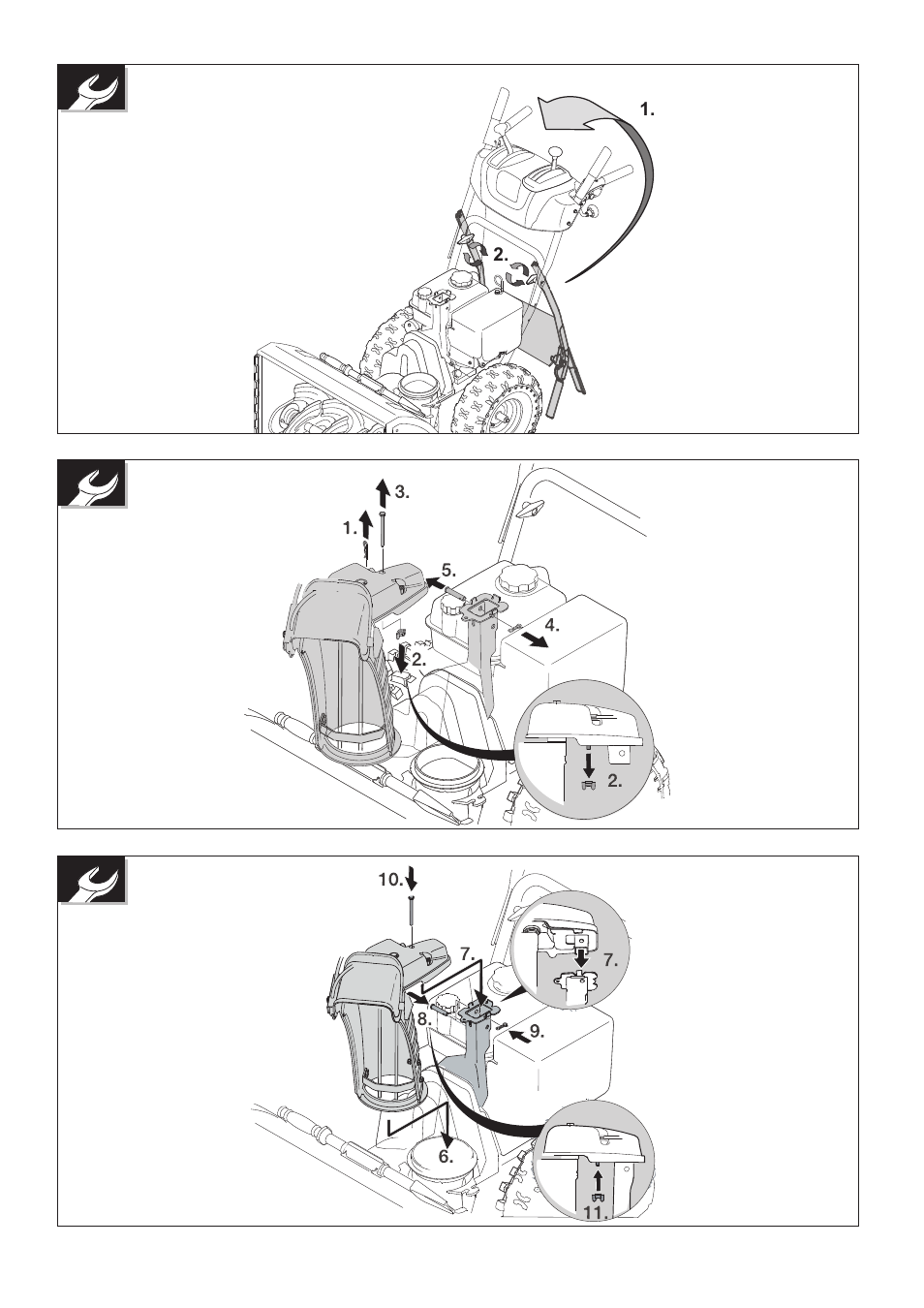 1.

2.

3.

1.

5.

4.

2.

2.

10.

7.

7.

8.

9.

6.

11.