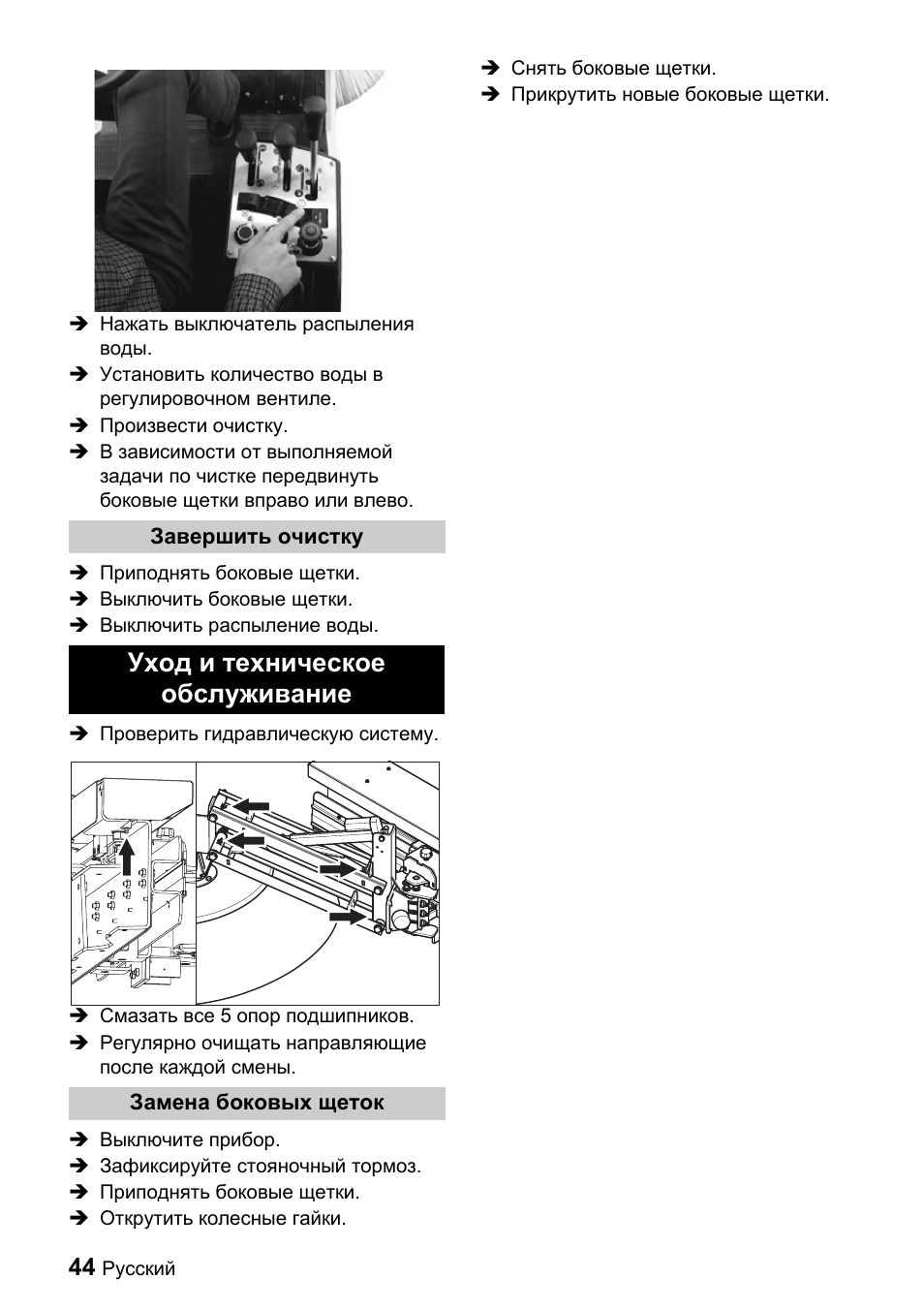 ➔ Нажать выключатель распыления воды.
➔ Установить количество воды в регулировочном вентиле.
➔ Произвести очистку.
➔ В зависимости от выполняемой задачи по чистке передвинуть боковые щетки вправо или влево.

Завершить очистку

➔ Приподнять боковые щетки.
➔ Выключить боковые щетки.
➔ Выключить распыление воды.

Уход и техническое обслуживание

➔ Проверить гидравлическую систему.

➔ Смазать все 5 опор подшипников.
➔ Регулярно очищать направляющие после каждой смены.

Замена боковых щеток

➔ Выключите прибор.
➔ Зафиксируйте стояночный тормоз.
➔ Приподнять боковые щетки.
➔ Открутить колесные гайки.

➔ Снять боковые щетки.
➔ Прикрутить новые боковые щетки.

44 Русский