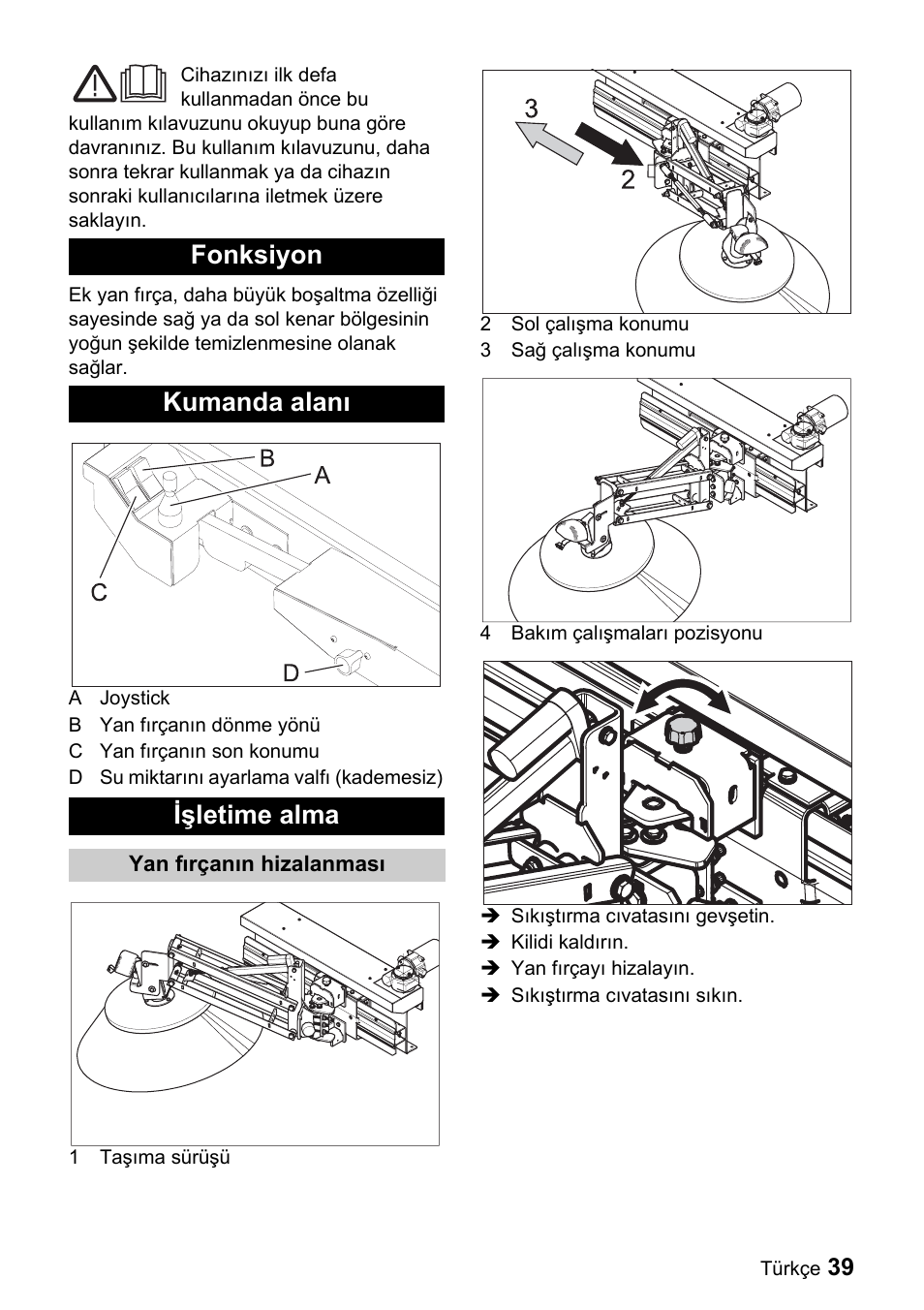 Cihazınızı ilk defa kullanmadan önce bu kullanım kılavuzunu okuyup buna göre davranınız. Bu kullanım kılavuzunu, daha sonra tekrar kullanmak ya da cihazın sonraki kullanıcılarına iletmek üzere saklayın.

Fonksiyon

Ek yan fırça, daha büyük boşaltma özelliği sayesinde sağ ya da sol kenar bölgesinin yoğun şekilde temizlenmesine olanak sağlar.

Kumanda alanı

B
A
C
D

A Joystick
B Yan fırçanın dönme yönü
C Yan fırçanın son konumu
D Su miktarını ayarlama valfı (kademesiz)

İşletime alma

Yan fırçanın hizalanması

1 Taşıma sürüşü

3
2

2 Sol çalışma konumu
3 Sağ çalışma konumu

4 Bakım çalışmaları pozisyonu

➔ Sıkıştırma cıvatasını gevşetin.
➔ Kilidi kaldırın.
➔ Yan fırçayı hizalayın.
➔ Sıkıştırma cıvatasını sıkın.

Türkçe 39