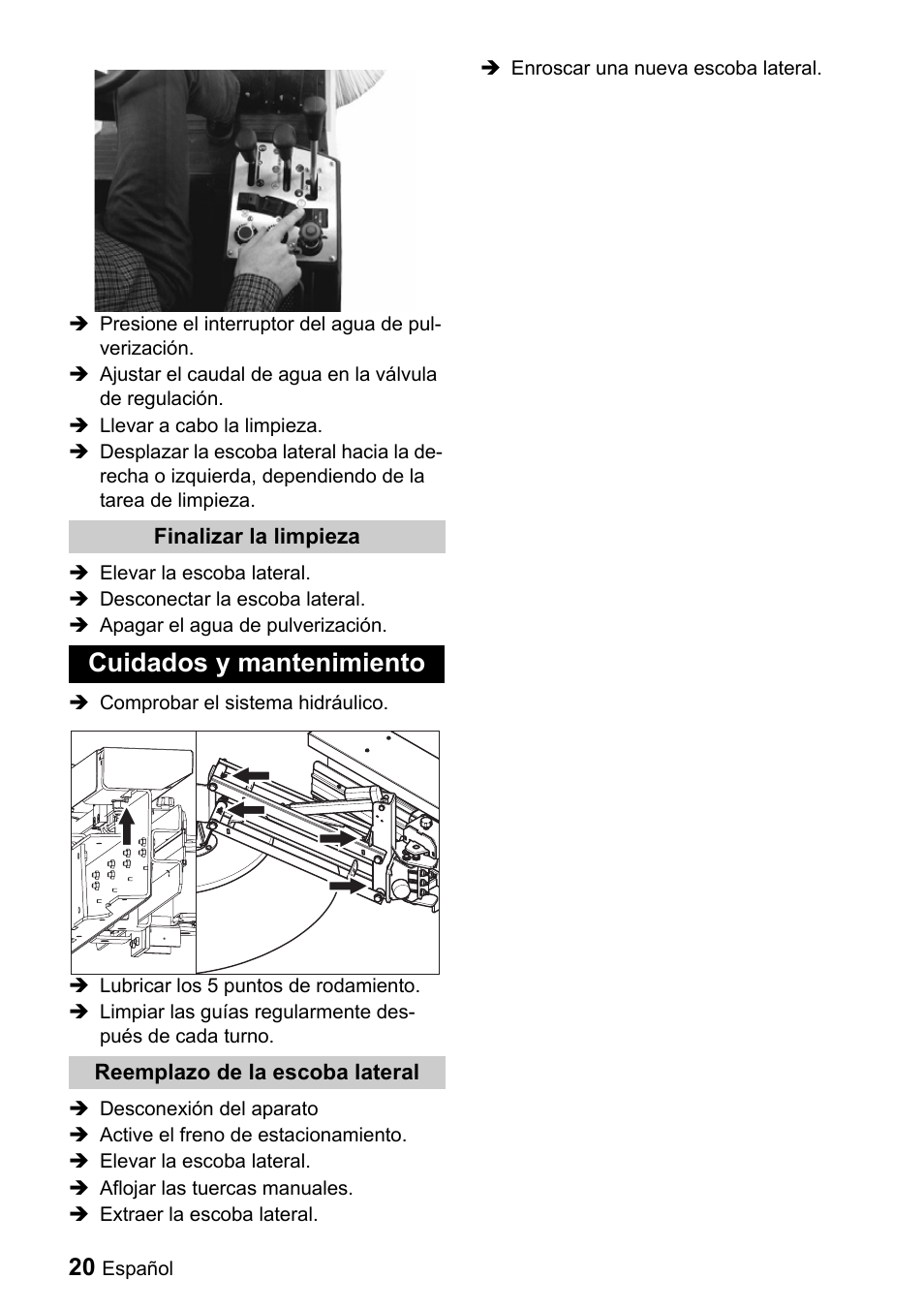 ➔ Presione el interruptor del agua de pulverización.
➔ Ajustar el caudal de agua en la válvula de regulación.
➔ Llevar a cabo la limpieza.
➔ Desplazar la escoba lateral hacia la derecha o izquierda, dependiendo de la tarea de limpieza.

Finalizar la limpieza

➔ Elevar la escoba lateral.
➔ Desconectar la escoba lateral.
➔ Apagar el agua de pulverización.

Cuidados y mantenimiento

➔ Comprobar el sistema hidráulico.

➔ Lubricar los 5 puntos de rodamiento.
➔ Limpiar las guías regularmente después de cada turno.

Reemplazo de la escoba lateral

➔ Desconexión del aparato
➔ Active el freno de estacionamiento.
➔ Elevar la escoba lateral.
➔ Aflojar las tuercas manuales.
➔ Extraer la escoba lateral.

➔ Enroscar una nueva escoba lateral.

20 Español