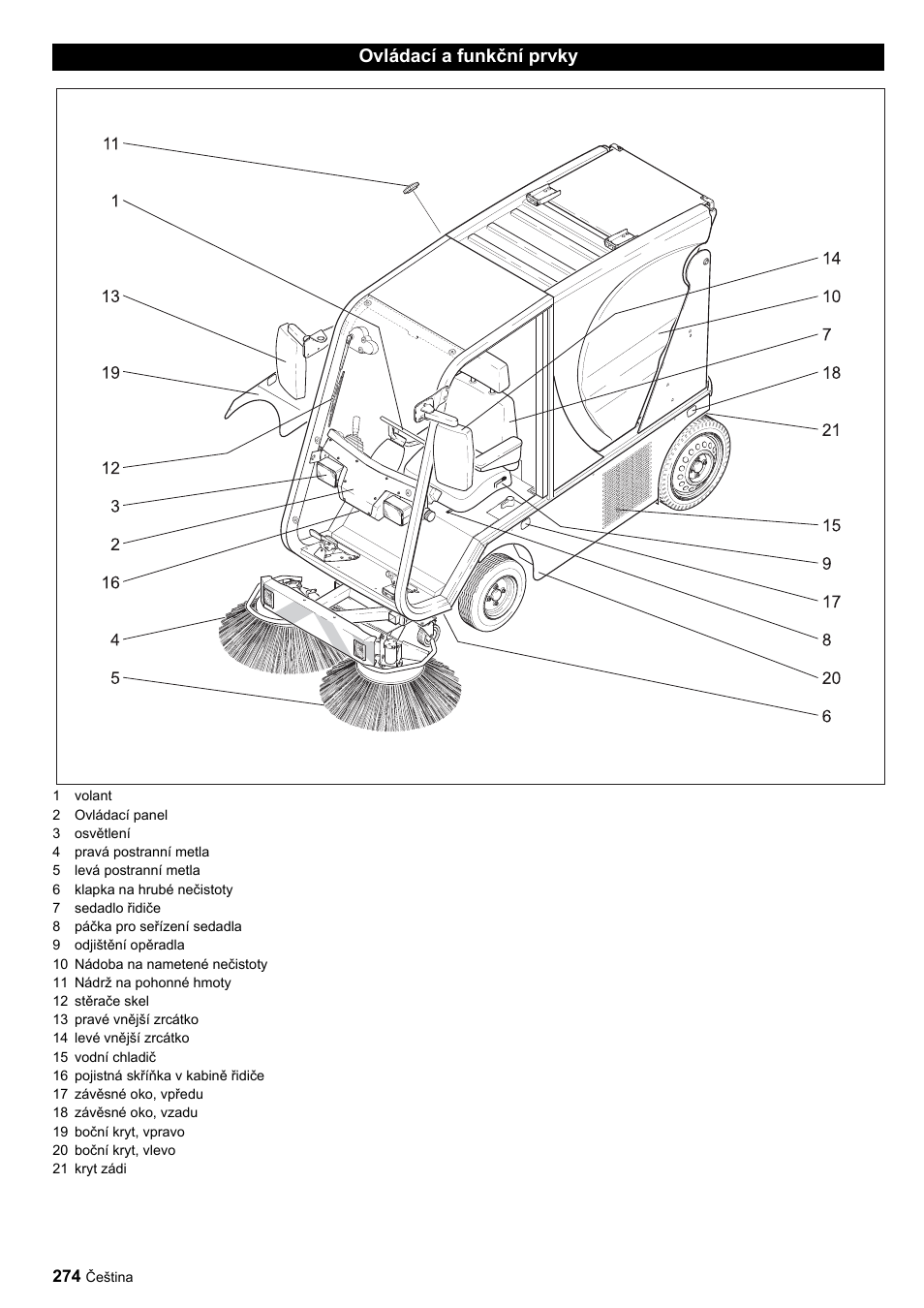 Ovládací a funkční prvky

11
1
13
19
12
3
2
16
4
5
14
10
7
18
21
15
9
17
8
20
6

1 volant
2 Ovládací panel
3 osvětlení
4 pravá postranní metla
5 levá postranní metla
6 klapka na hrubé nečistoty
7 sedadlo řidiče
8 páčka pro seřízení sedadla
9 odjištění opěradla
10 Nádoba na nametené nečistoty
11 Nádrž na pohonné hmoty
12 stěrače skel
13 pravé vnější zrcátko
14 levé vnější zrcátko
15 vodní chladič
16 pojistná skříňka v kabině řidiče
17 závěsné oko, vpředu
18 závěsné oko, vzadu
19 boční kryt, vpravo
20 boční kryt, vlevo
21 kryt zádi

274 Čeština