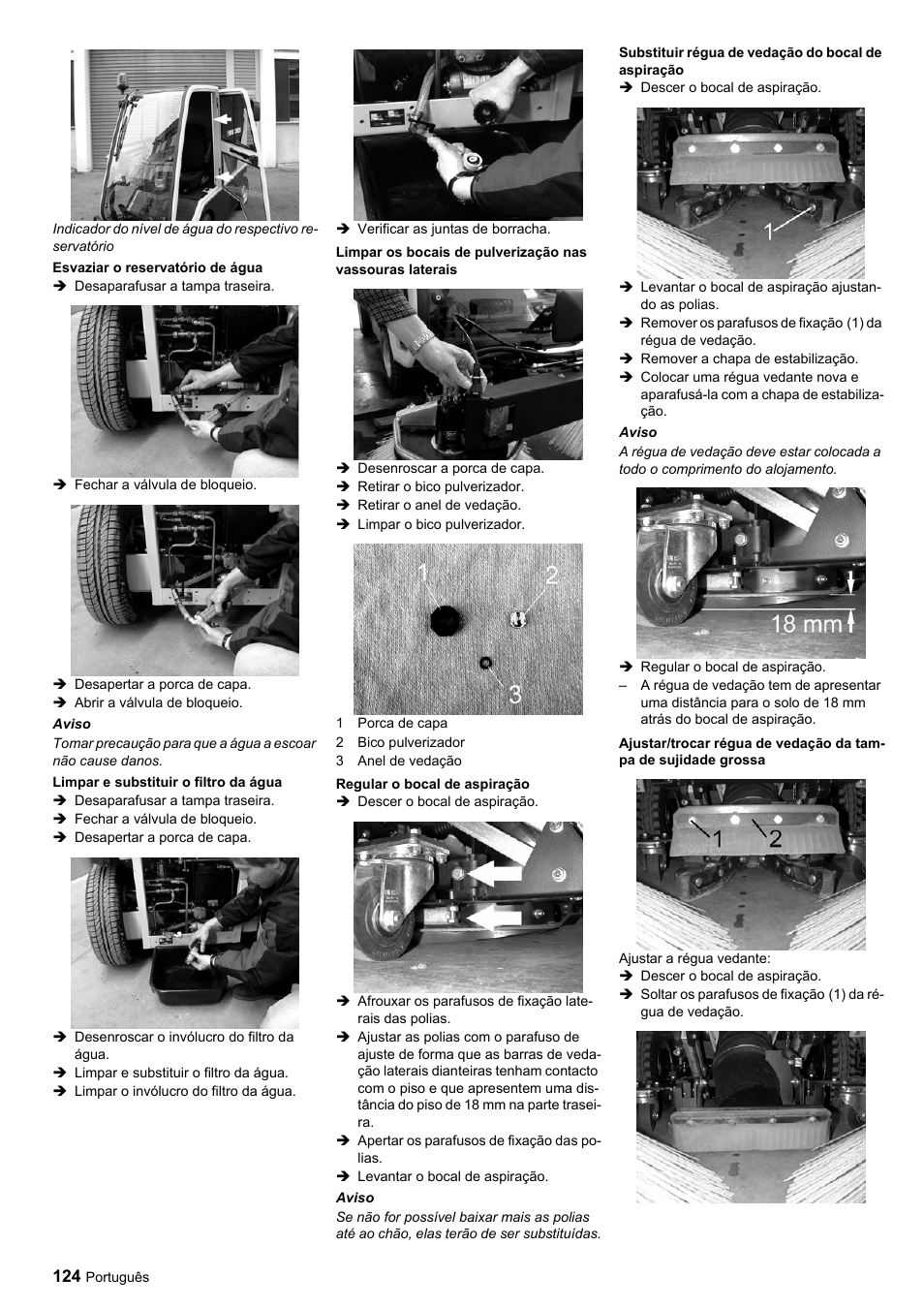 Indicador do nível de água do respectivo reservatório

Esvaziar o reservatório de água
➔ Desaparafusar a tampa traseira.

➔ Fechar a válvula de bloqueio.

➔ Desapertar a porca de capa.
➔ Abrir a válvula de bloqueio.

Aviso
Tomar precaução para que a água a escoar não cause danos.

Limpar e substituir o filtro da água
➔ Desaparafusar a tampa traseira.
➔ Fechar a válvula de bloqueio.
➔ Desapertar a porca de capa.

➔ Desenroscar o invólucro do filtro da água.
➔ Limpar e substituir o filtro da água.
➔ Limpar o invólucro do filtro da água.

➔ Verificar as juntas de borracha.

Limpar os bocais de pulverização nas vassouras laterais

➔ Desenroscar a porca de capa.
➔ Retirar o bico pulverizador.
➔ Retirar o anel de vedação.
➔ Limpar o bico pulverizador.

1 2 3

1 Porca de capa
2 Bico pulverizador
3 Anel de vedação

Regular o bocal de aspiração
➔ Descer o bocal de aspiração.

➔ Afrouxar os parafusos de fixação laterais das polias.
➔ Ajustar as polias com o parafuso de ajuste de forma que as barras de vedação laterais dianteiras tenham contacto com o piso e que apresentem uma distância do piso de 18 mm na parte traseira.
➔ Apertar os parafusos de fixação das polias.
➔ Levantar o bocal de aspiração.

Aviso
Se não for possível baixar mais as polias até ao chão, elas terão de ser substituídas.

Substituir régua de vedação do bocal de aspiração
➔ Descer o bocal de aspiração.

1

➔ Levantar o bocal de aspiração ajustando as polias.
➔ Remover os parafusos de fixação (1) da régua de vedação.
➔ Remover a chapa de estabilização.
➔ Colocar uma régua vedante nova e aparafusá-la com a chapa de estabilização.

Aviso
A régua de vedação deve estar colocada a todo o comprimento do alojamento.

18 mm

➔ Regular o bocal de aspiração.
– A régua de vedação tem de apresentar uma distância para o solo de 18 mm atrás do bocal de aspiração.

Ajustar/trocar régua de vedação da tampa de sujidade grossa

1 2

Ajustar a régua vedante:
➔ Descer o bocal de aspiração.
➔ Soltar os parafusos de fixação (1) da régua de vedação.

124 Português