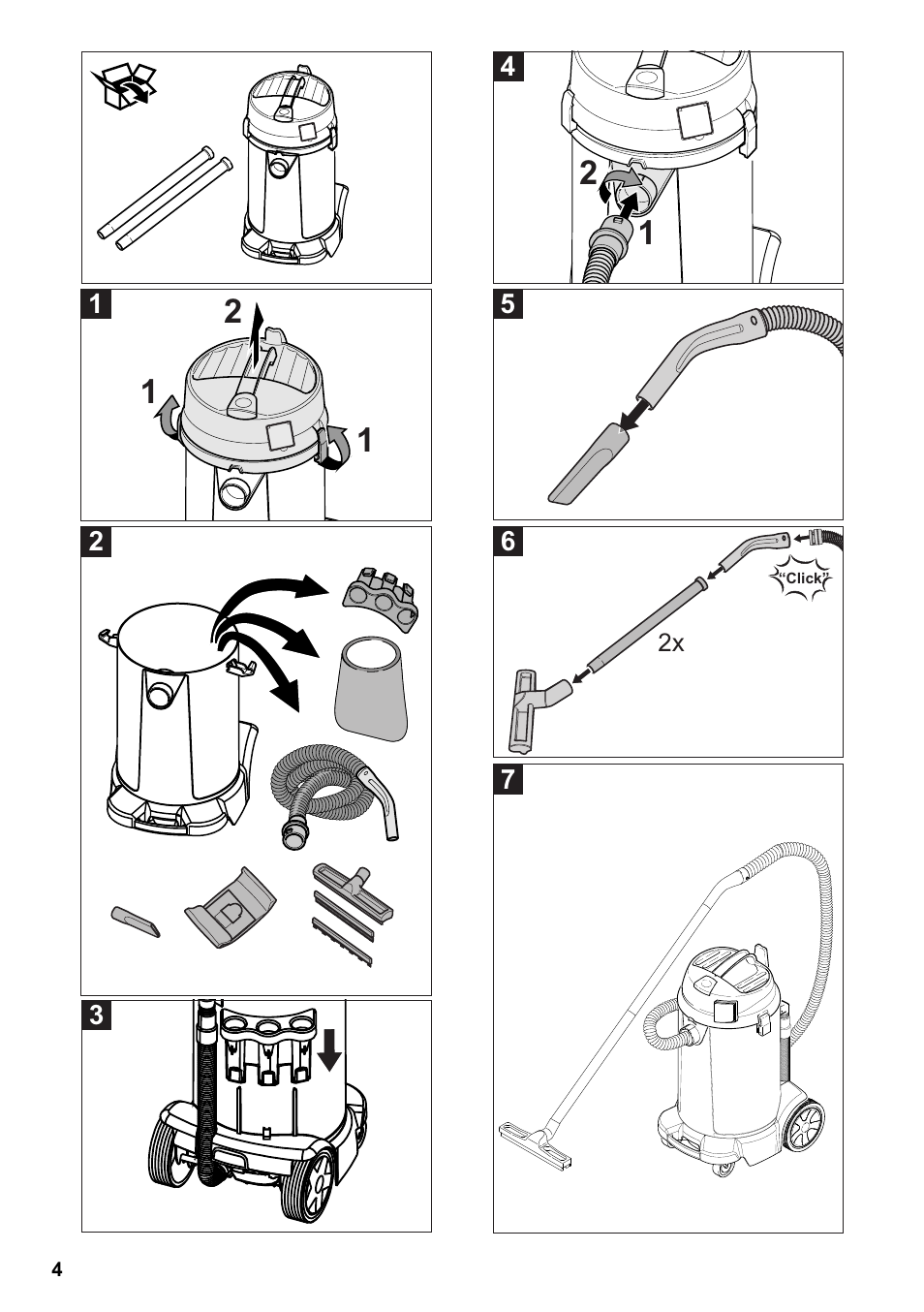 1

2

1

1

2

3

4

2

1

5

6

"Click"

2x

7

4