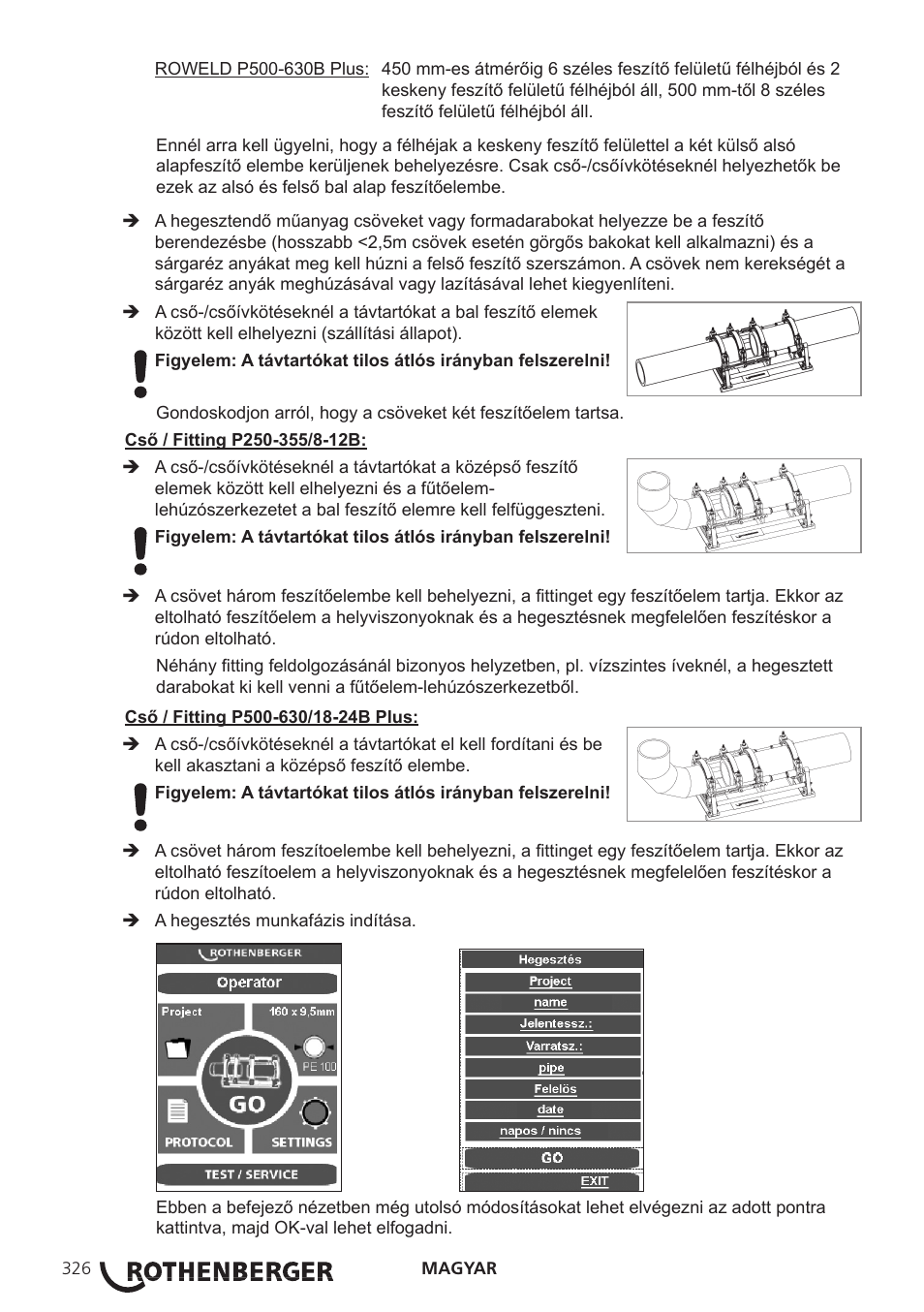 ROWELD P500-630B Plus: 450 mm-es átmérőig 6 széles feszítő felületű félhéjból és 2 keskeny feszítő felületű félhéjból áll, 500 mm-től 8 széles feszítő felületű félhéjból áll.

Ennél arra kell ügyelni, hogy a félhéjak a keskeny feszítő felülettel a két külső alsó alapfeszítő elembe kerüljenek behelyezésre. Csak cső-/csőívkötéseknél helyezhetők be ezek az alsó és felső bal alap feszítőelembe.

➔ A hegesztendő műanyag csöveket vagy formadarabokat helyezze be a feszítő berendezésbe (hosszabb <2,5m csövek esetén görgős bakokat kell alkalmazni) és a sárgaréz anyákat meg kell húzni a felső feszítő szerszámon. A csövek nem kerekségét a sárgaréz anyák meghúzásával vagy lazításával lehet kiegyenlíteni.

➔ A cső-/csőívkötéseknél a távtartókat a bal feszítő elemek között kell elhelyezni (szállítási állapot).

Figyelem: A távtartókat tilos átlós irányban felszerelni!

Gondoskodjon arról, hogy a csöveket két feszítőelem tartsa.

Cső / Fitting P250-355/8-12B:

➔ A cső-/csőívkötéseknél a távtartókat a középső feszítő elemek között kell elhelyezni és a fűtőelem-lehúzószerkezetet a bal feszítő elemre kell felfüggeszteni.

Figyelem: A távtartókat tilos átlós irányban felszerelni!

➔ A csövet három feszítőelembe kell behelyezni, a fittinget egy feszítőelem tartja. Ekkor az eltolható feszítőelem a helyviszonyoknak és a hegesztésnek megfelelően feszítéskor a rúdon eltolható.

Néhány fitting feldolgozásánál bizonyos helyzetben, pl. vízszintes íveknél, a hegesztett darabokat ki kell venni a fűtőelem-lehúzószerkezetből.

Cső / Fitting P500-630/18-24B Plus:

➔ A cső-/csőívkötéseknél a távtartókat el kell fordítani és be kell akasztani a középső feszítő elembe.

Figyelem: A távtartókat tilos átlós irányban felszerelni!

➔ A csövet három feszítoelembe kell behelyezni, a fittinget egy feszítőelem tartja. Ekkor az eltolható feszítoelem a helyviszonyoknak és a hegesztésnek megfelelően feszítéskor a rúdon eltolható.

➔ A hegesztés munkafázis indítása.

ROTHENBERGER
Operator
Project
160 x 9,5mm
PE 100
GO
PROTOCOL
SETTINGS
TEST / SERVICE

Hegesztés
Project
name
Jelentessz.:
Varratsz.:
pipe
Felelös
date
napos / nincs
GO
EXIT

Ebben a befejező nézetben még utolsó módosításokat lehet elvégezni az adott pontra kattintva, majd OK-val lehet elfogadni.

326 ROTHENBERGER MAGYAR