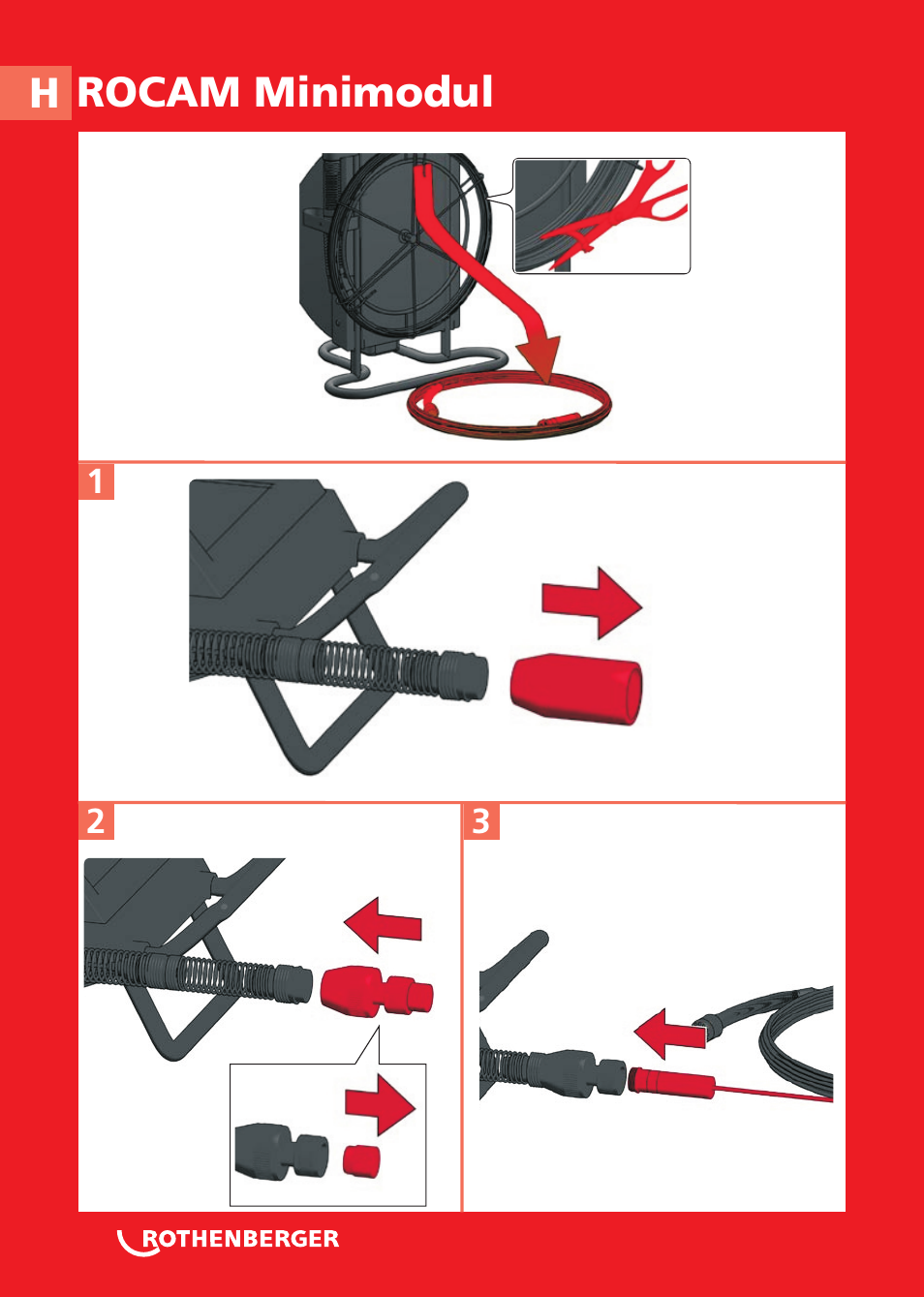 H ROCAM Minimodul

1

2

3

ROTHENBERGER