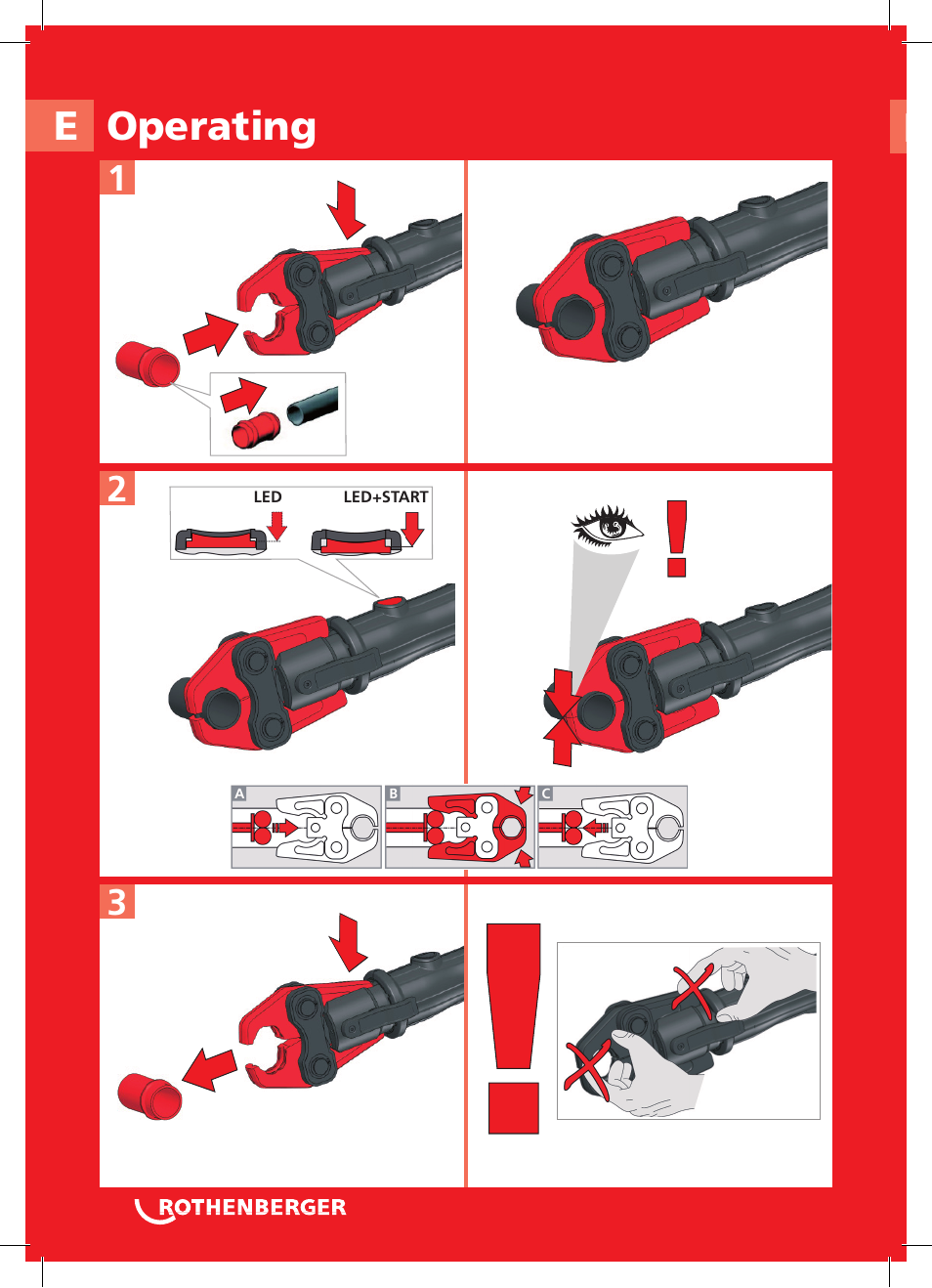 E Operating

1

2

LED

LED+START

A

B

C

3

ROTHENBERGER