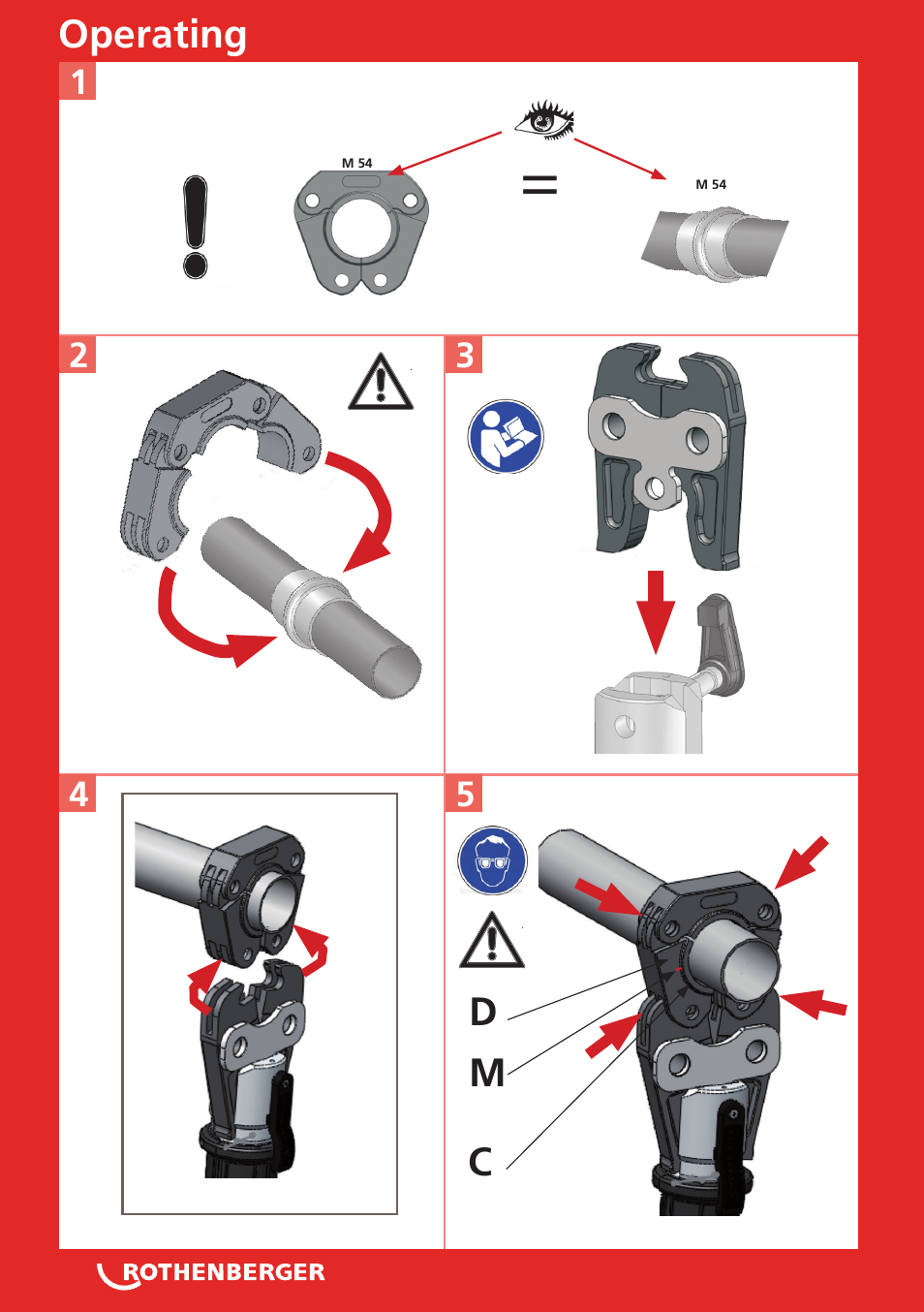 Operating

1

M 54

=

M 54

2

3

4

5

D

M

C

ROTHENBERGER