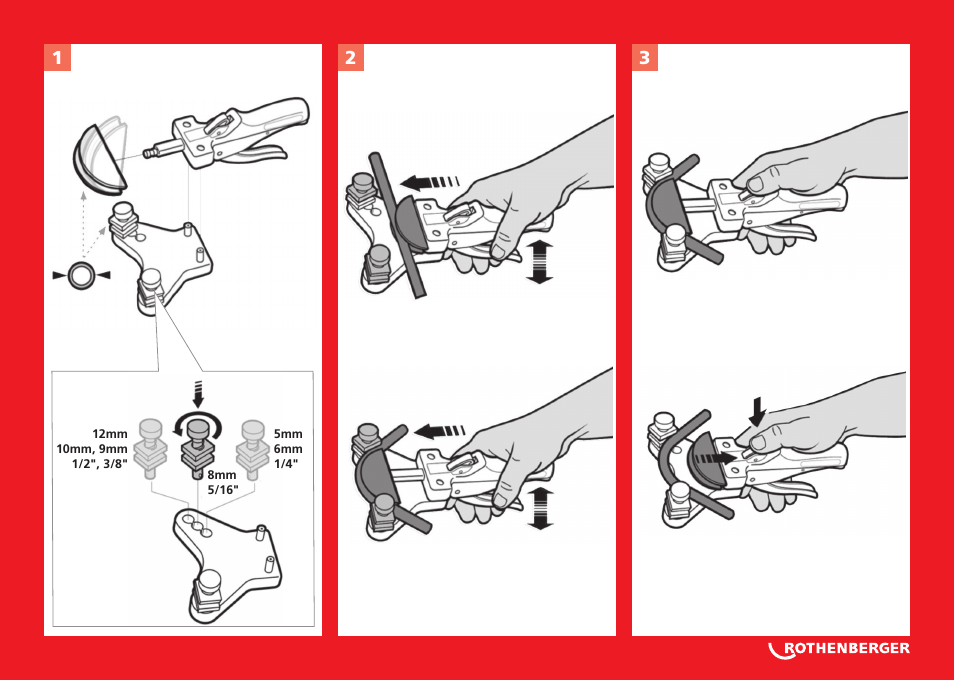 1

12mm
10mm, 9mm
1/2", 3/8"

8mm
5/16"

5mm
6mm
1/4"

2

3

ROTHENBERGER