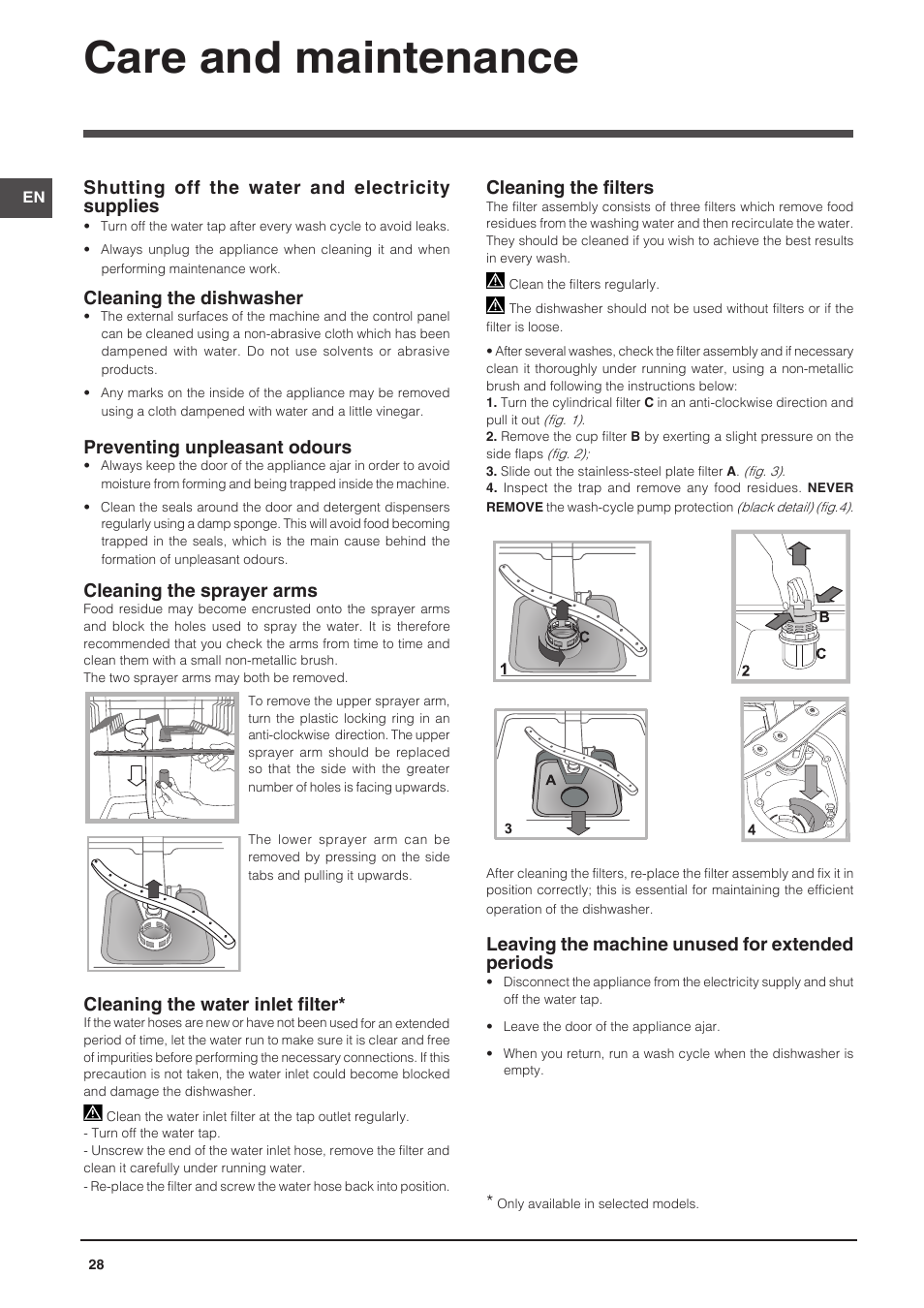 Care and maintenance

EN

Shutting off the water and electricity supplies

• Turn off the water tap after every wash cycle to avoid leaks.

• Always unplug the appliance when cleaning it and when performing maintenance work.

Cleaning the dishwasher

• The external surfaces of the machine and the control panel can be cleaned using a non-abrasive cloth which has been dampened with water. Do not use solvents or abrasive products.

• Any marks on the inside of the appliance may be removed using a cloth dampened with water and a little vinegar.

Preventing unpleasant odours

• Always keep the door of the appliance ajar in order to avoid moisture from forming and being trapped inside the machine.

• Clean the seals around the door and detergent dispensers regularly using a damp sponge. This will avoid food becoming trapped in the seals, which is the main cause behind the formation of unpleasant odours.

Cleaning the sprayer arms

Food residue may become encrusted onto the sprayer arms and block the holes used to spray the water. It is therefore recommended that you check the arms from time to time and clean them with a small non-metallic brush.
The two sprayer arms may both be removed.

To remove the upper sprayer arm, turn the plastic locking ring in an anti-clockwise direction. The upper sprayer arm should be replaced so that the side with the greater number of holes is facing upwards.

The lower sprayer arm can be removed by pressing on the side tabs and pulling it upwards.

Cleaning the water inlet filter*

If the water hoses are new or have not been used for an extended period of time, let the water run to make sure it is clear and free of impurities before performing the necessary connections. If this precaution is not taken, the water inlet could become blocked and damage the dishwasher.

Clean the water inlet filter at the tap outlet regularly.
- Turn off the water tap.
- Unscrew the end of the water inlet hose, remove the filter and clean it carefully under running water.
- Re-place the filter and screw the water hose back into position.

Cleaning the filters

The filter assembly consists of three filters which remove food residues from the washing water and then recirculate the water. They should be cleaned if you wish to achieve the best results in every wash.

Clean the filters regularly.

The dishwasher should not be used without filters or if the filter is loose.

• After several washes, check the filter assembly and if necessary clean it thoroughly under running water, using a non-metallic brush and following the instructions below:
1. Turn the cylindrical filter C in an anti-clockwise direction and pull it out (fig. 1).
2. Remove the cup filter B by exerting a slight pressure on the side flaps (fig. 2);
3. Slide out the stainless-steel plate filter A. (fig. 3).
4. Inspect the trap and remove any food residues. NEVER REMOVE the wash-cycle pump protection (black detail) (fig.4).

C
1
B
C
2
A
3
4

After cleaning the filters, re-place the filter assembly and fix it in position correctly; this is essential for maintaining the efficient operation of the dishwasher.

Leaving the machine unused for extended periods

• Disconnect the appliance from the electricity supply and shut off the water tap.

• Leave the door of the appliance ajar.

• When you return, run a wash cycle when the dishwasher is empty.

* Only available in selected models.

28