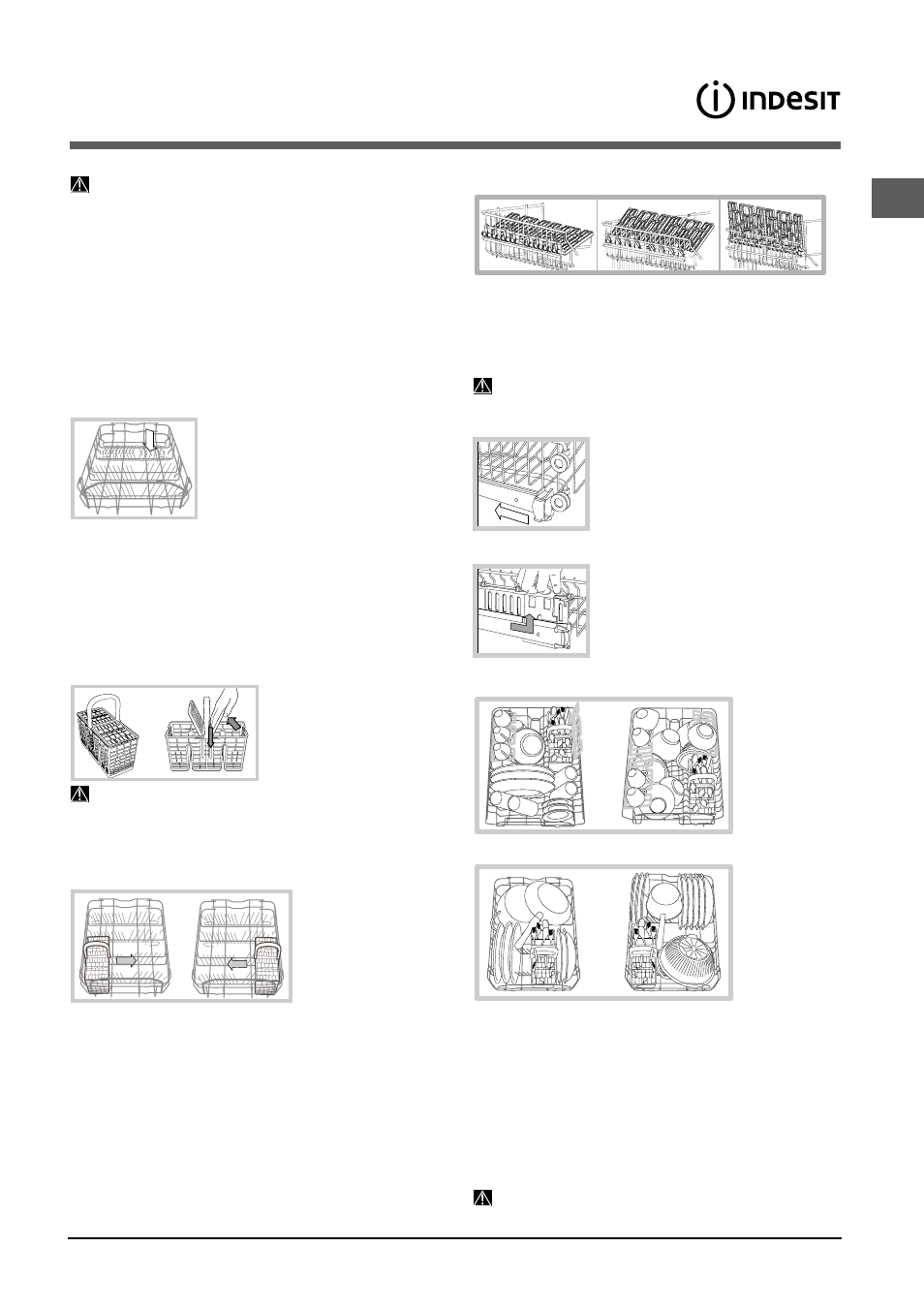 INDESIT