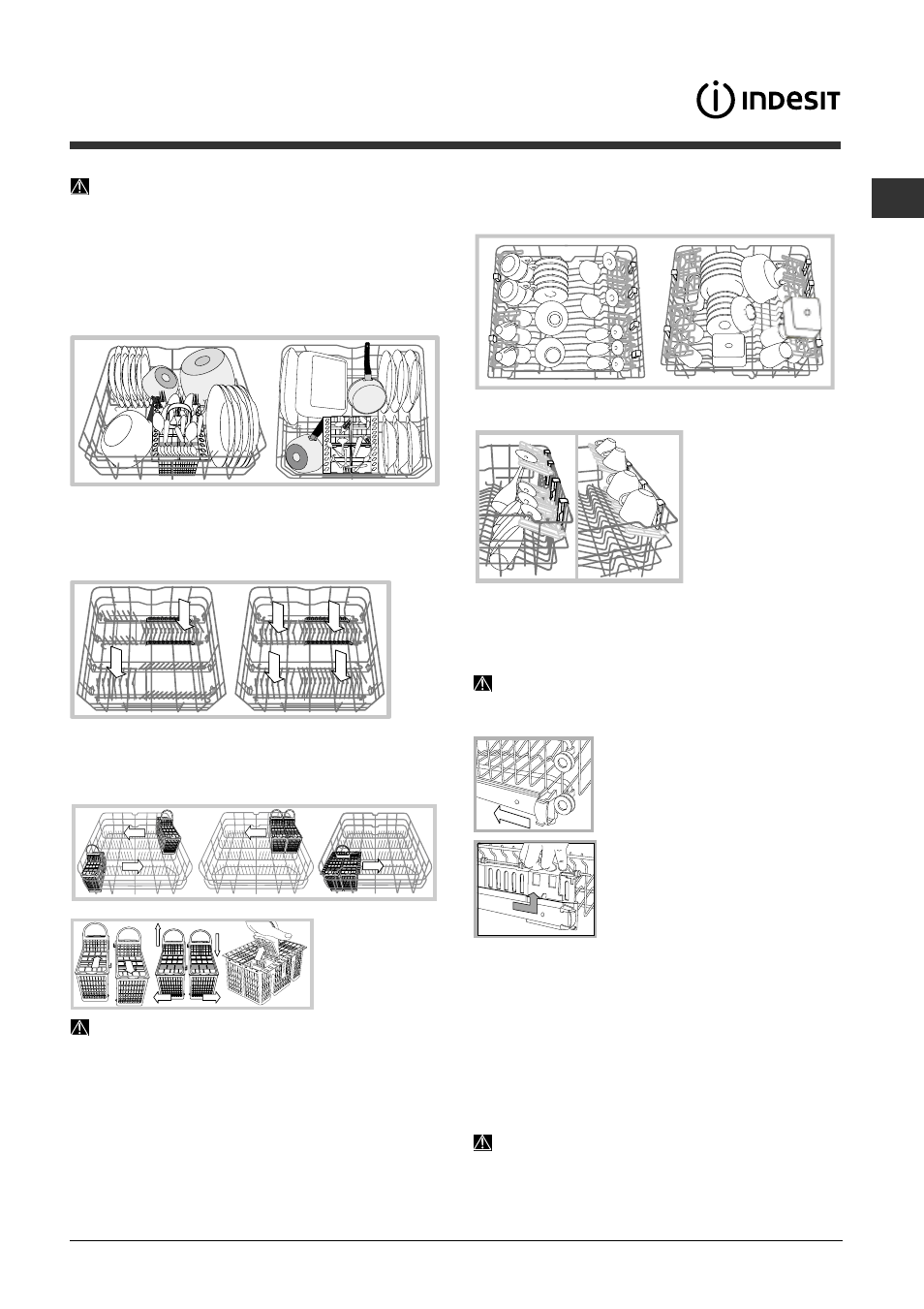 INDESIT