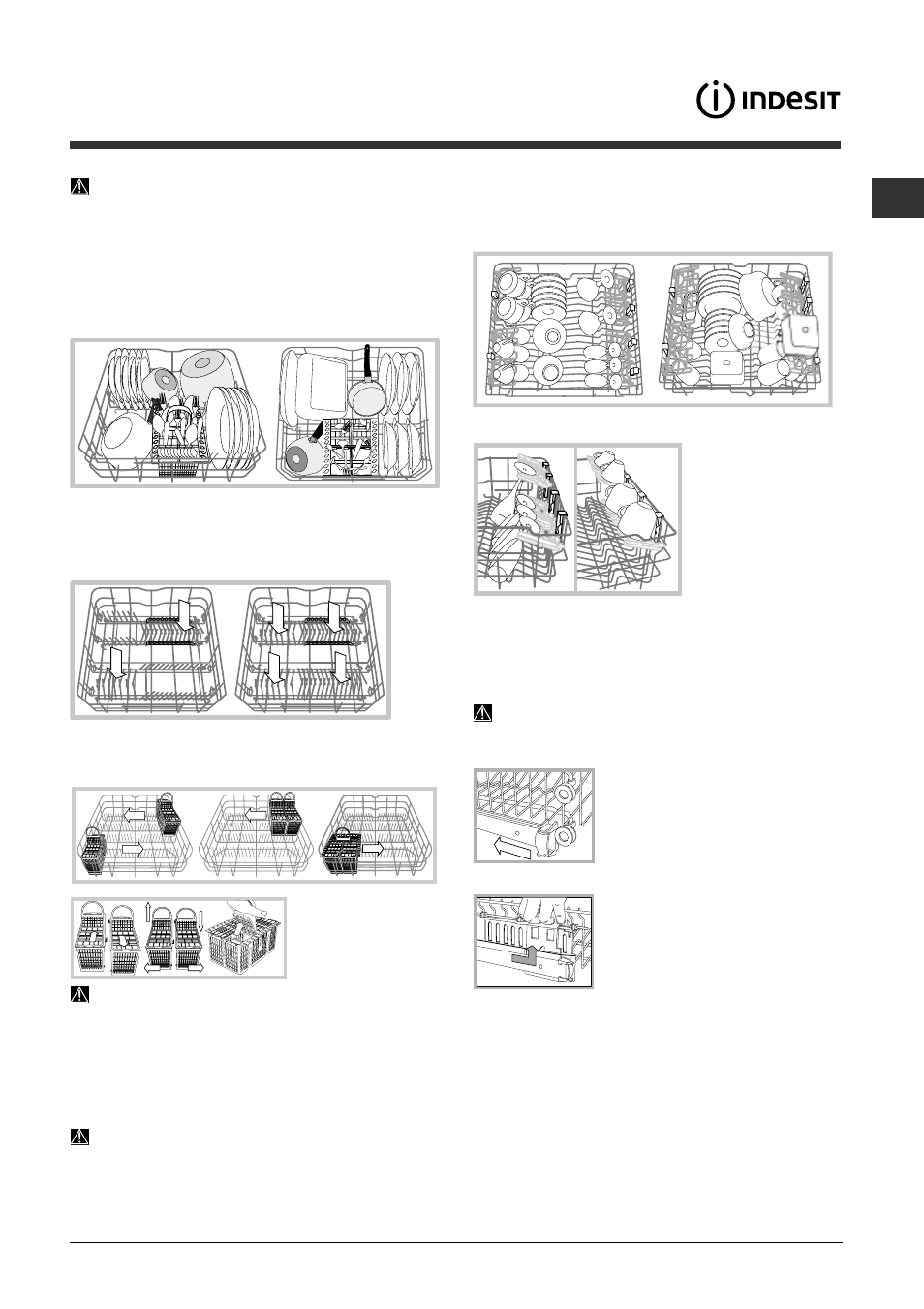 INDESIT