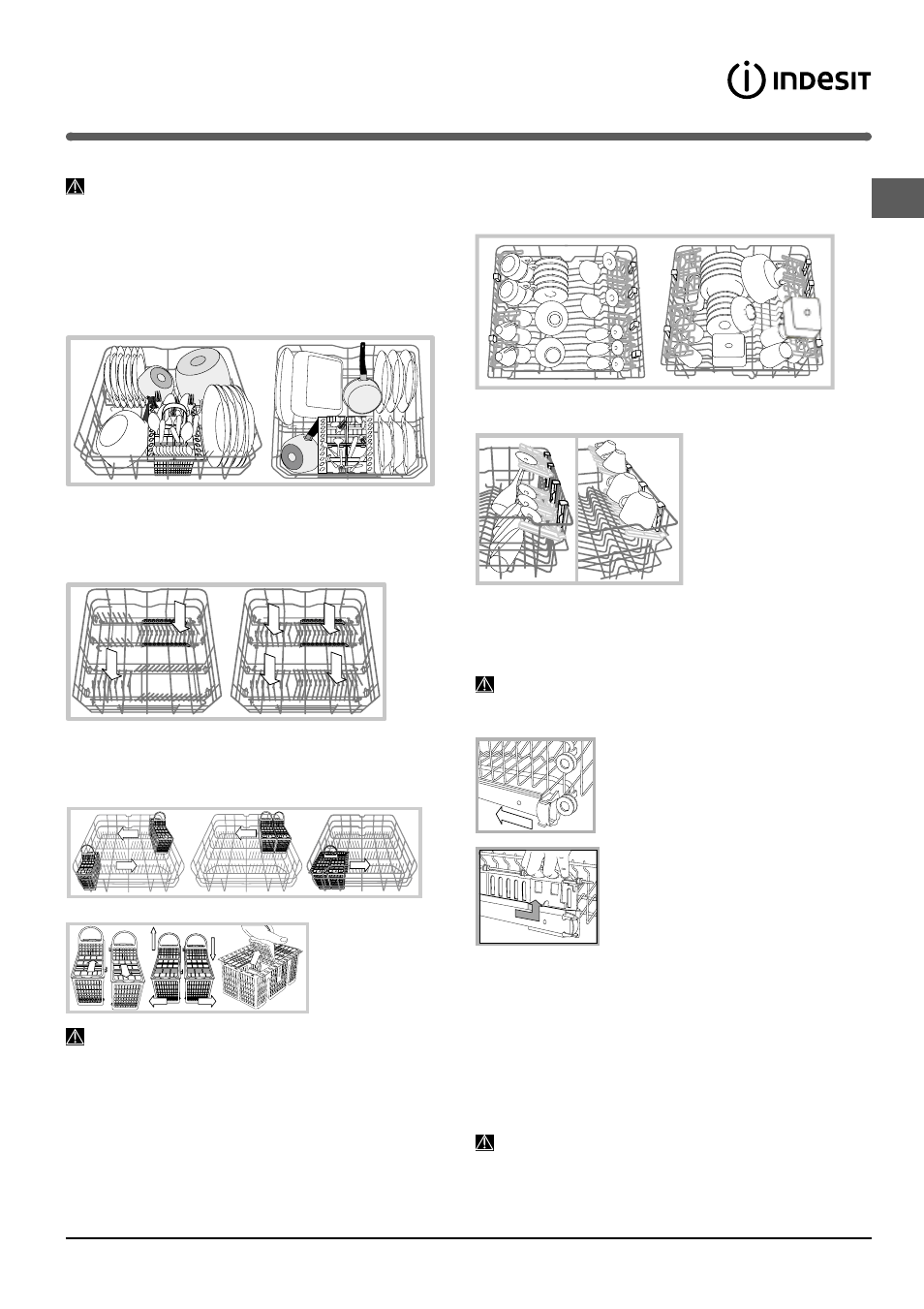 INDESIT