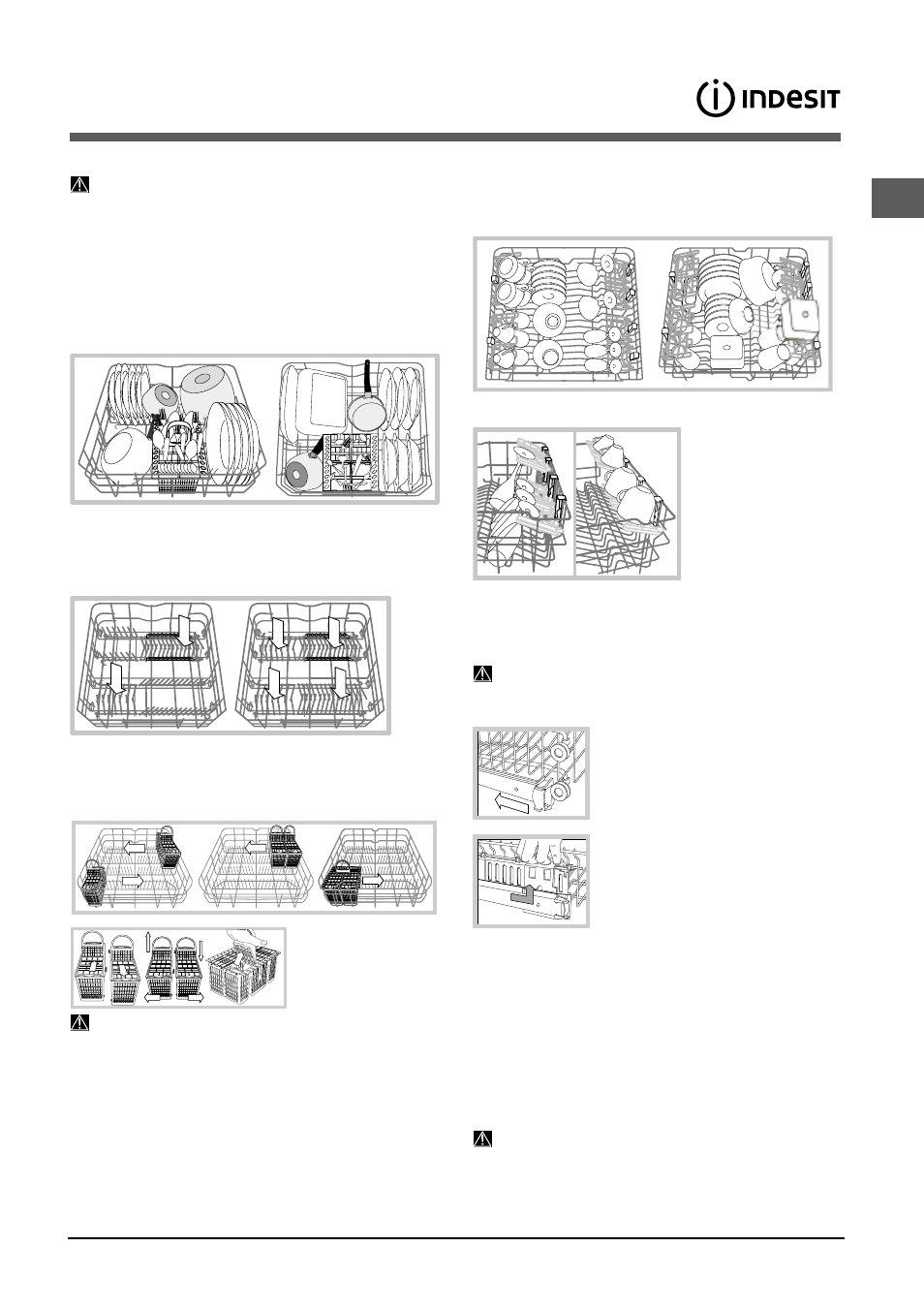 INDESIT