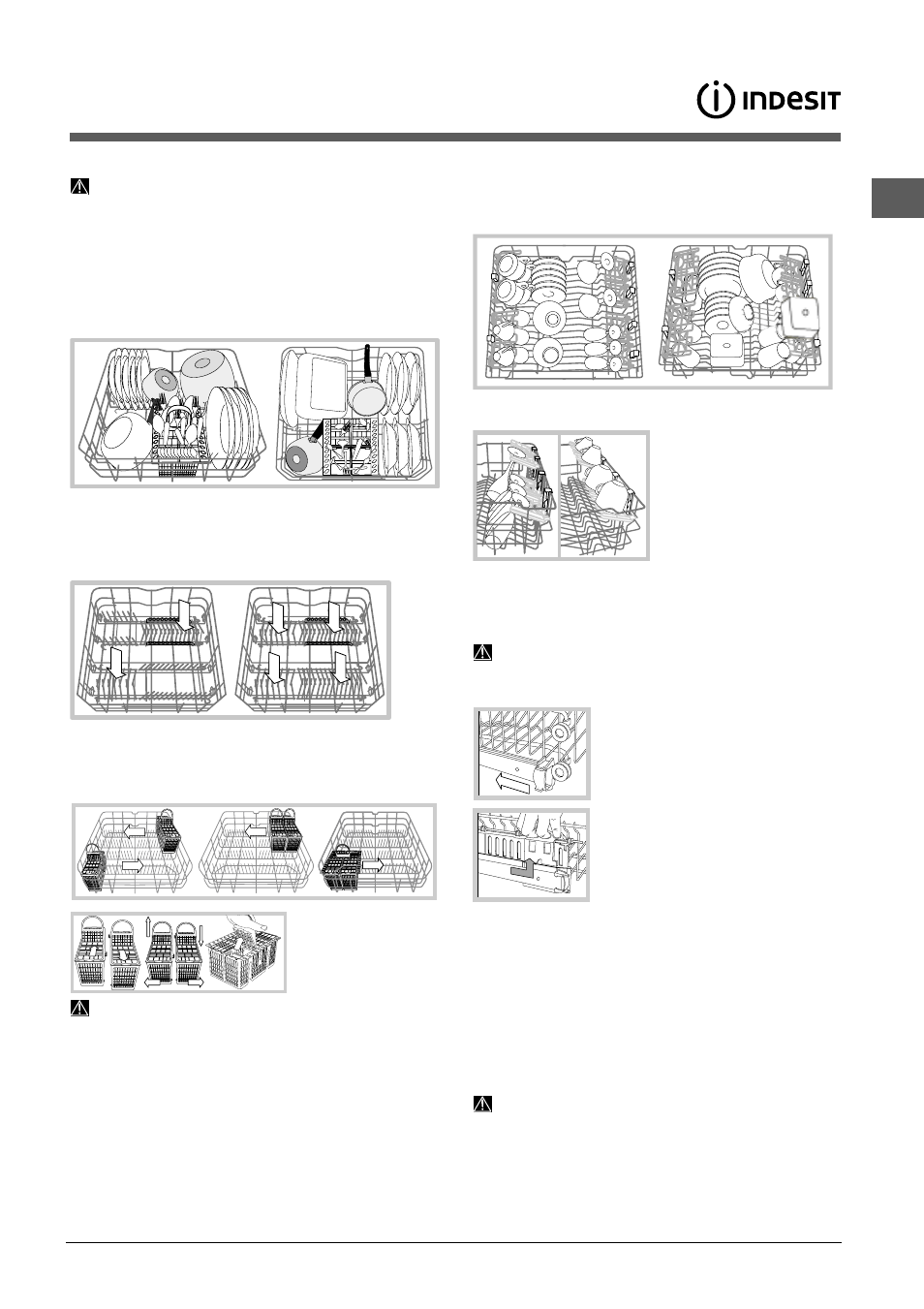 INDESIT