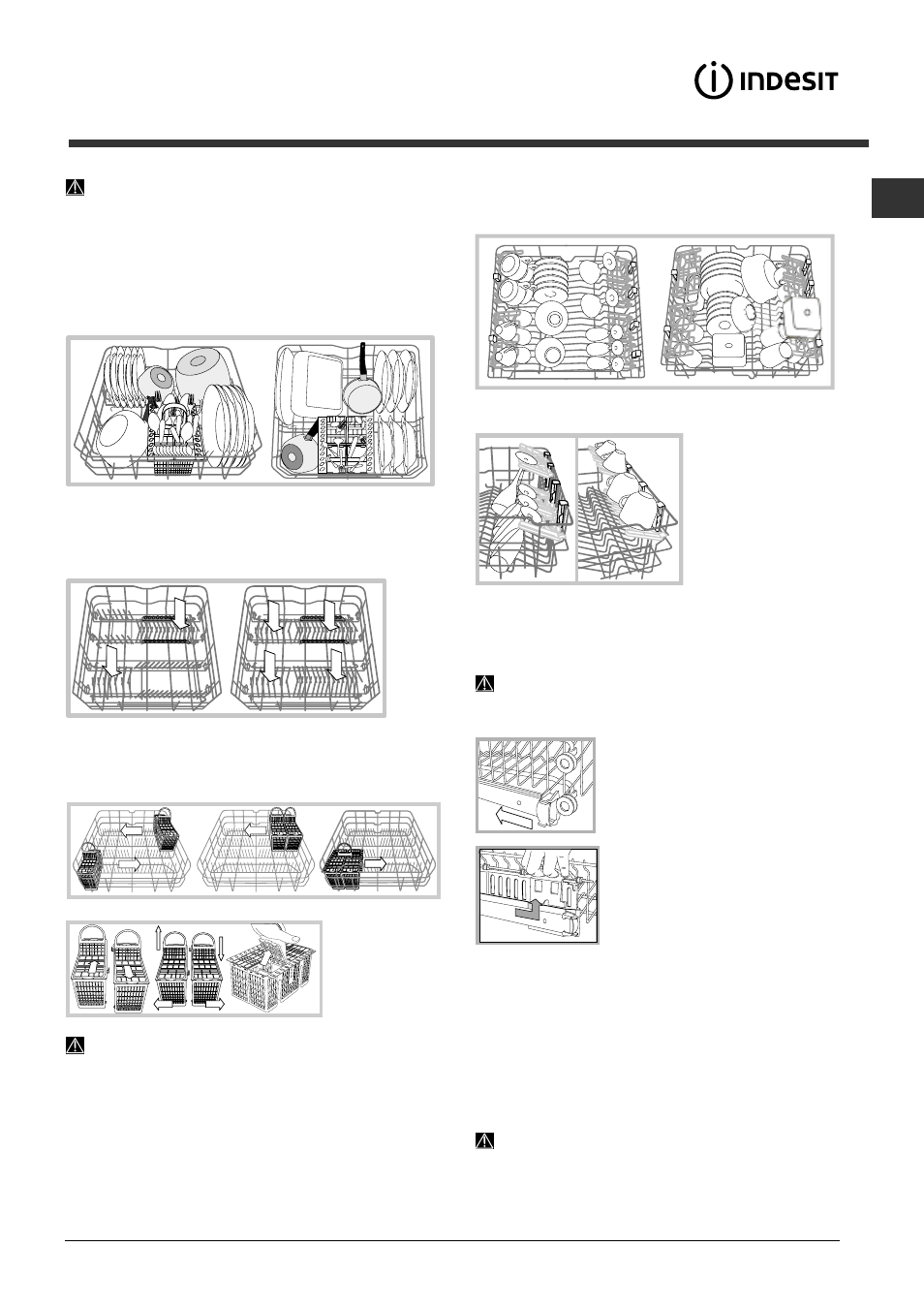 INDESIT