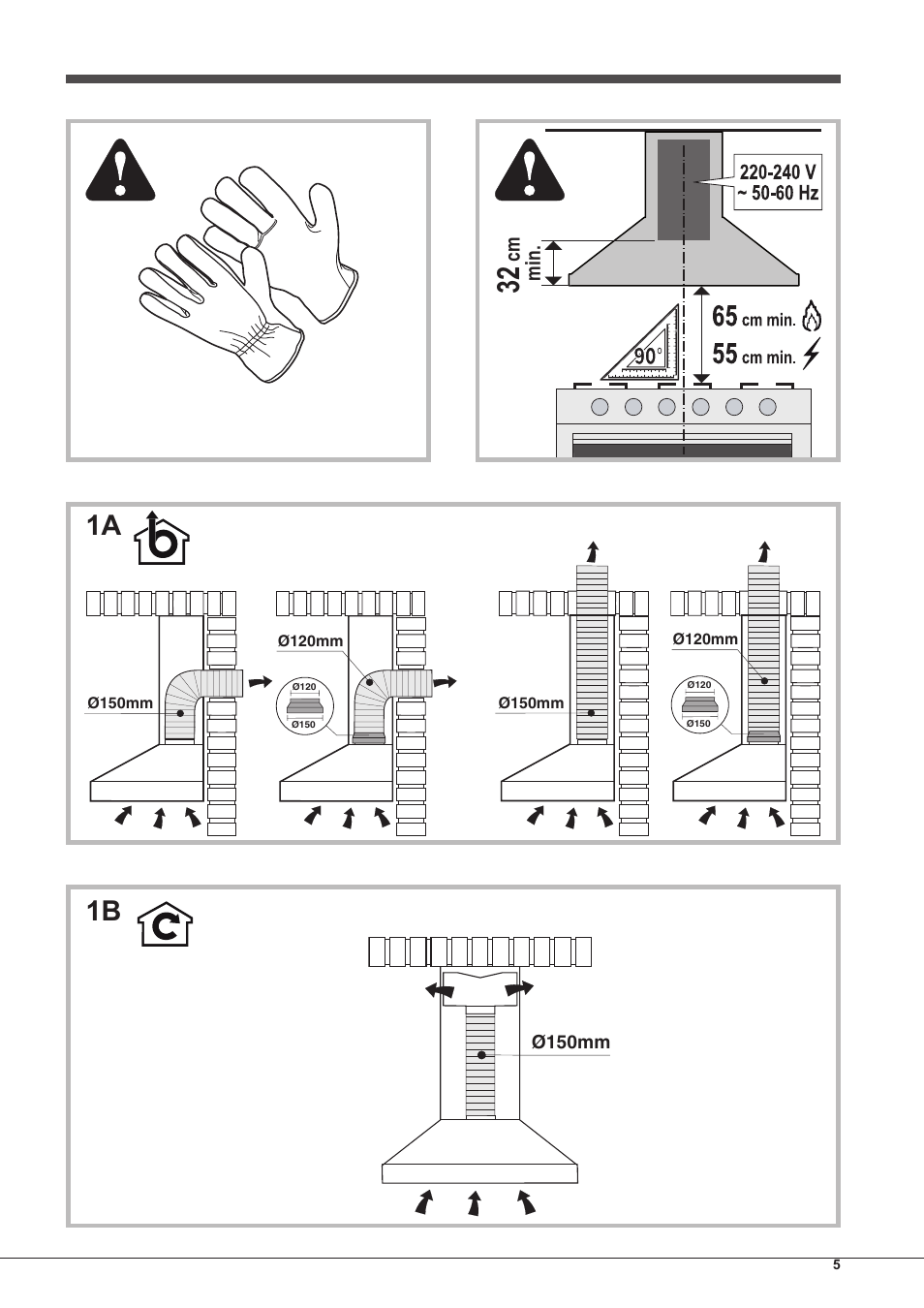 220-240 V
~ 50-60 Hz

32 cm min.

65 cm min.

55 cm min.

90°

1A

Ø150mm

Ø120mm

Ø120

Ø150

Ø150mm

Ø120mm

Ø120

Ø150

1B

Ø150mm

5