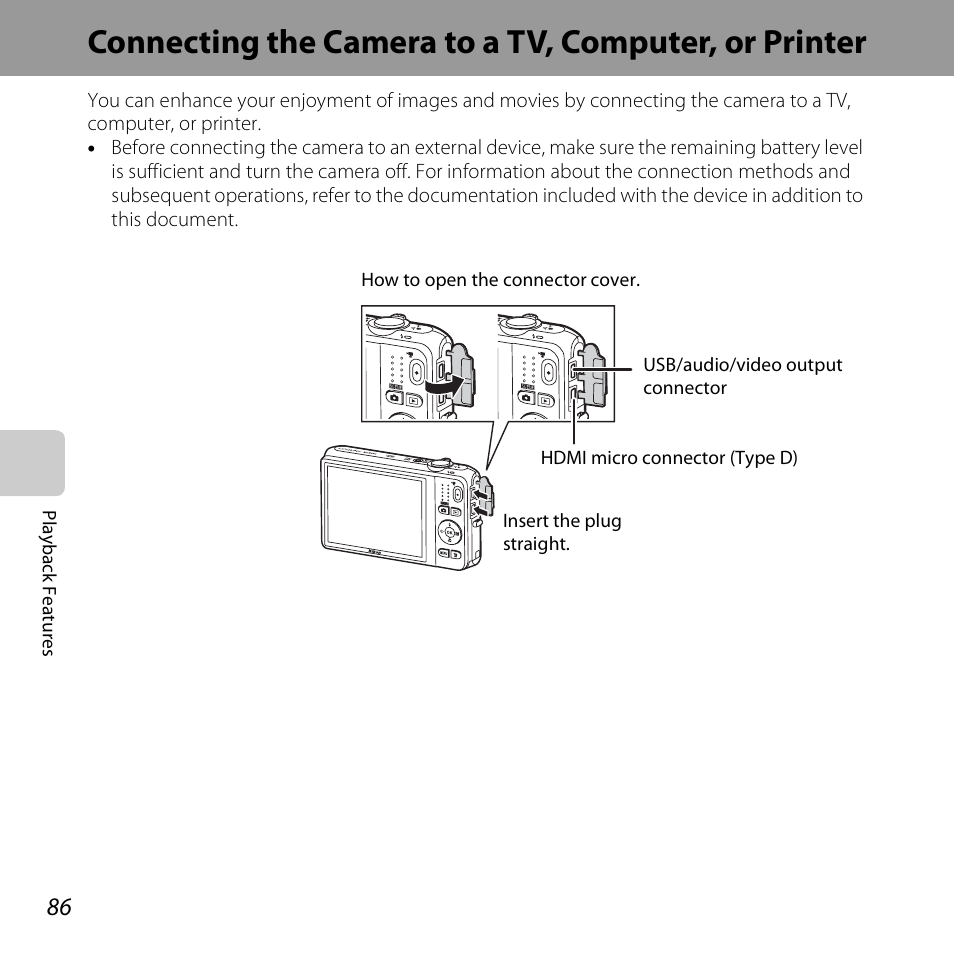 Connecting the Camera to a TV, Computer, or Printer

You can enhance your enjoyment of images and movies by connecting the camera to a TV, computer, or printer.

• Before connecting the camera to an external device, make sure the remaining battery level is sufficient and turn the camera off. For information about the connection methods and subsequent operations, refer to the documentation included with the device in addition to this document.

How to open the connector cover.

USB/audio/video output connector

HDMI micro connector (Type D)

Insert the plug straight.

Playback Features

86