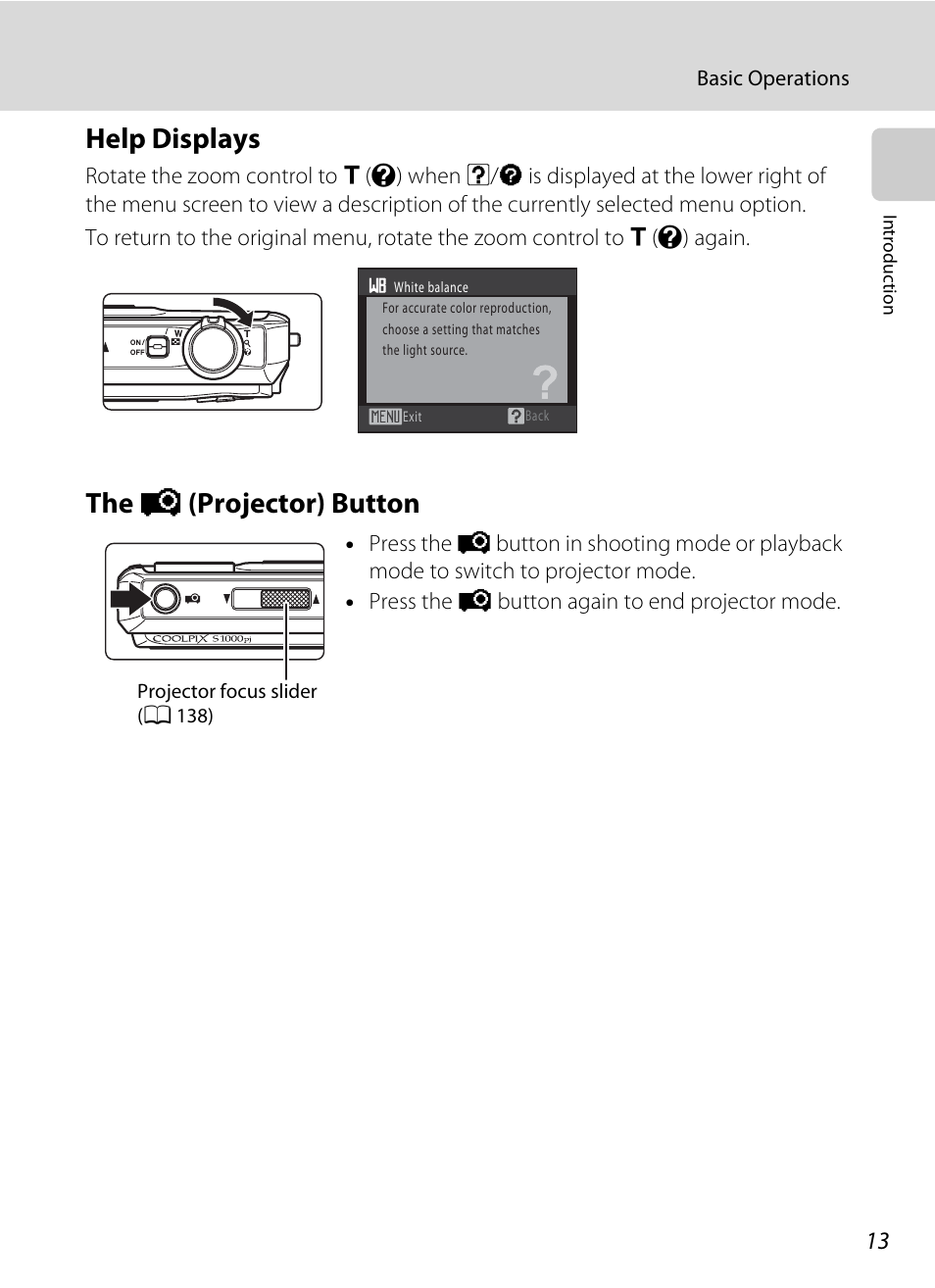 Basic Operations

Help Displays

Rotate the zoom control to T (?) when ?/? is displayed at the lower right of the menu screen to view a description of the currently selected menu option.

To return to the original menu, rotate the zoom control to T (?) again.

ON/OFF W T

WB White balance

For accurate color reproduction, choose a setting that matches the light source.

?

MENU Exit ? Back

The (Projector) Button

COOLPIX S1000pj

Projector focus slider (138)

• Press the button in shooting mode or playback mode to switch to projector mode.
• Press the button again to end projector mode.

Introduction

13