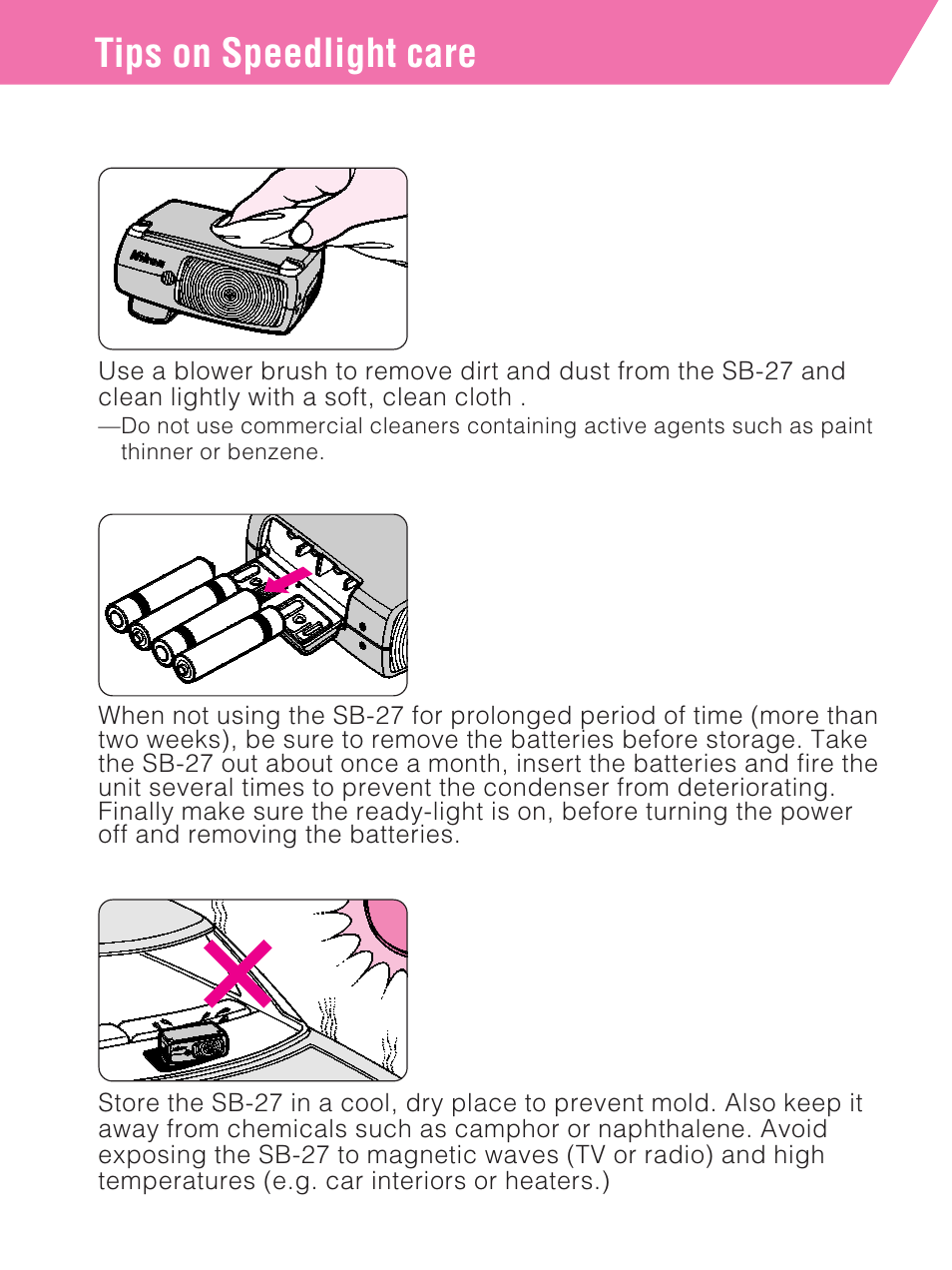 Tips on Speedlight care

Nikon

Use a blower brush to remove dirt and dust from the SB-27 and clean lightly with a soft, clean cloth .

—Do not use commercial cleaners containing active agents such as paint thinner or benzene.

When not using the SB-27 for prolonged period of time (more than two weeks), be sure to remove the batteries before storage. Take the SB-27 out about once a month, insert the batteries and fire the unit several times to prevent the condenser from deteriorating. Finally make sure the ready-light is on, before turning the power off and removing the batteries.

Store the SB-27 in a cool, dry place to prevent mold. Also keep it away from chemicals such as camphor or naphthalene. Avoid exposing the SB-27 to magnetic waves (TV or radio) and high temperatures (e.g. car interiors or heaters.)