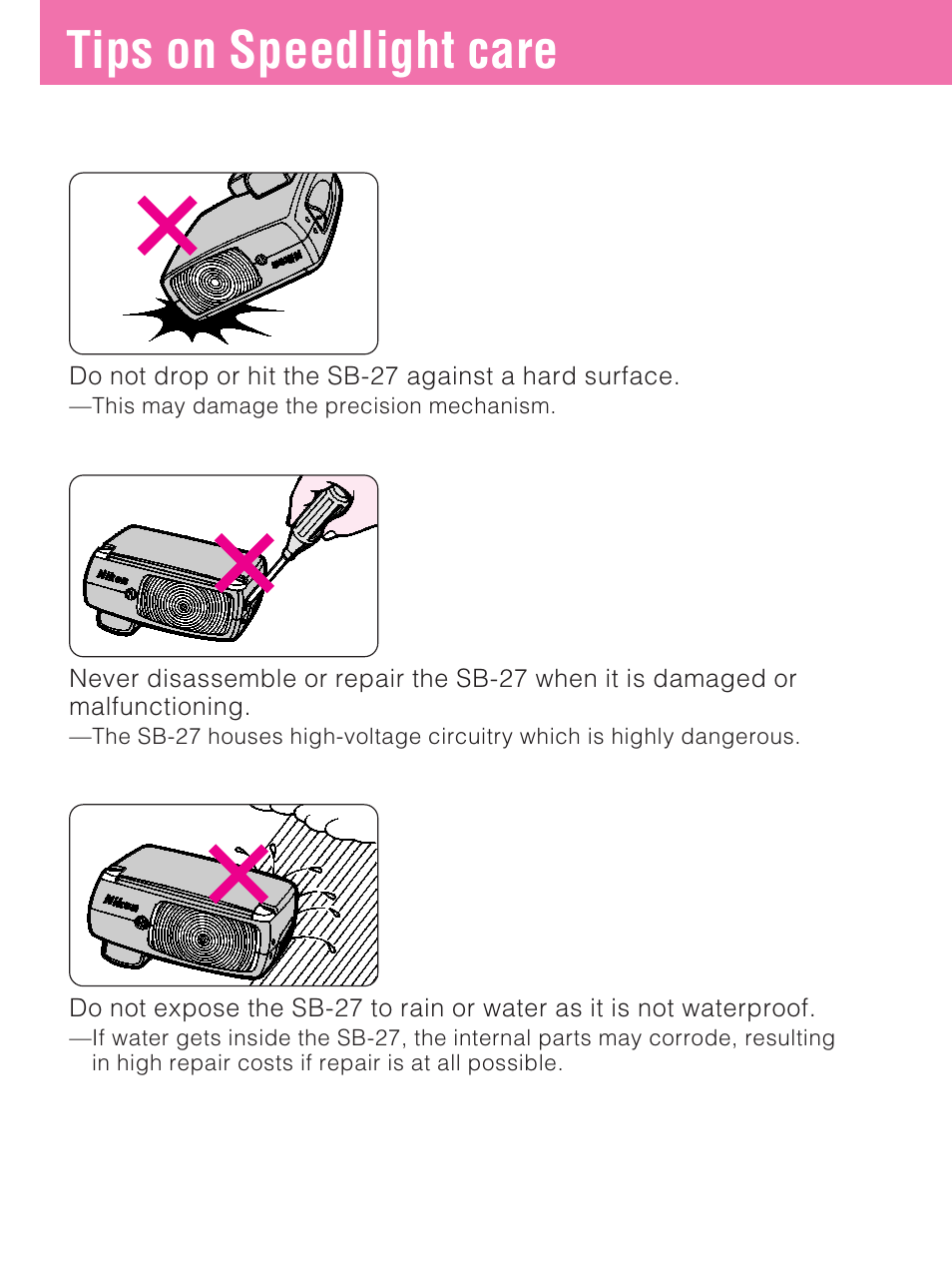 Tips on Speedlight care

Nikon

Do not drop or hit the SB-27 against a hard surface.
—This may damage the precision mechanism.

Nikon

Never disassemble or repair the SB-27 when it is damaged or malfunctioning.
—The SB-27 houses high-voltage circuitry which is highly dangerous.

Nikon

Do not expose the SB-27 to rain or water as it is not waterproof.
—If water gets inside the SB-27, the internal parts may corrode, resulting in high repair costs if repair is at all possible.