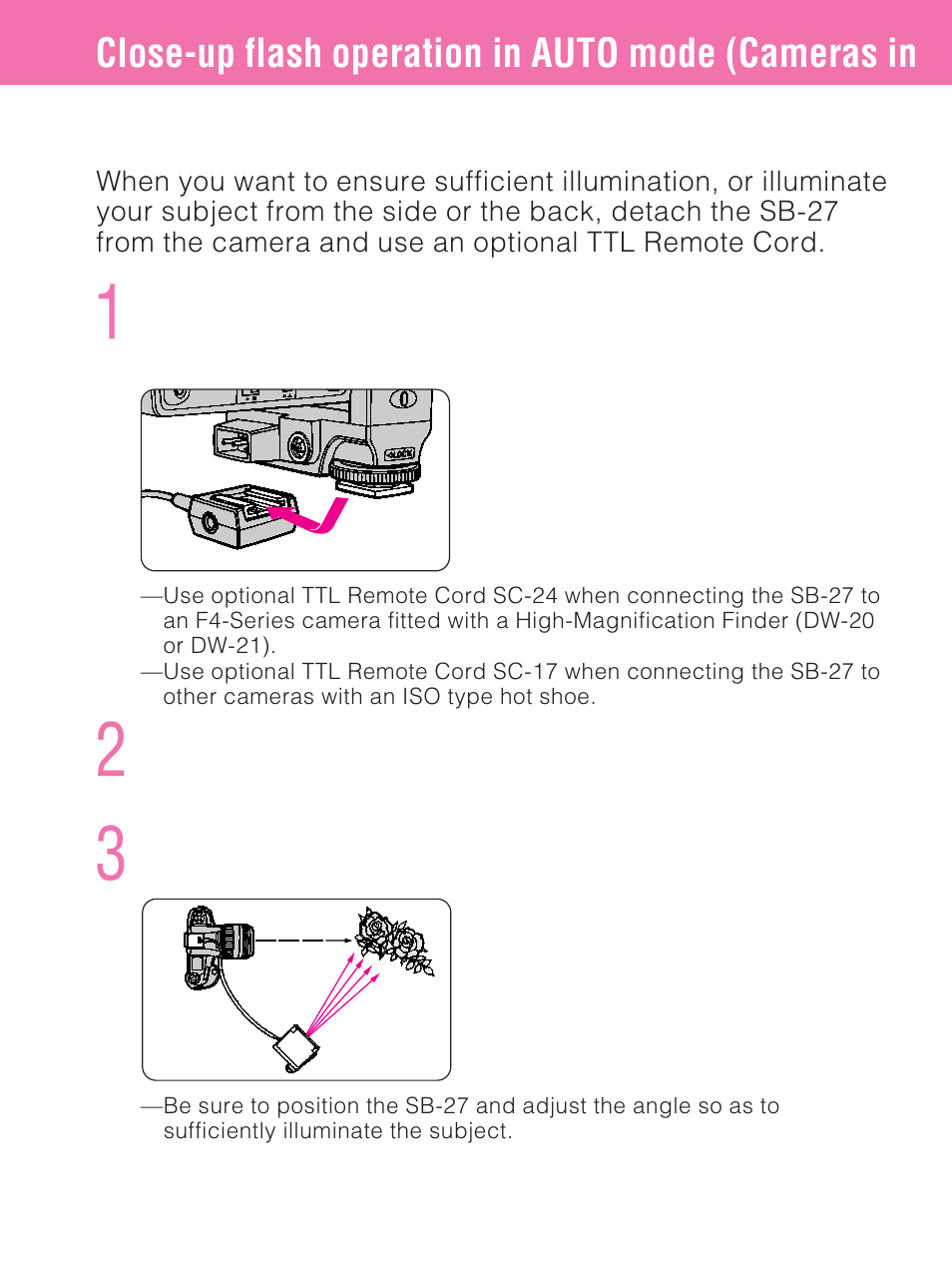 Close-up flash operation in AUTO mode (Cameras in

When you want to ensure sufficient illumination, or illuminate your subject from the side or the back, detach the SB-27 from the camera and use an optional TTL Remote Cord.

1

LOCK

—Use optional TTL Remote Cord SC-24 when connecting the SB-27 to an F4-Series camera fitted with a High-Magnification Finder (DW-20 or DW-21).
—Use optional TTL Remote Cord SC-17 when connecting the SB-27 to other cameras with an ISO type hot shoe.

2

3

—Be sure to position the SB-27 and adjust the angle so as to sufficiently illuminate the subject.