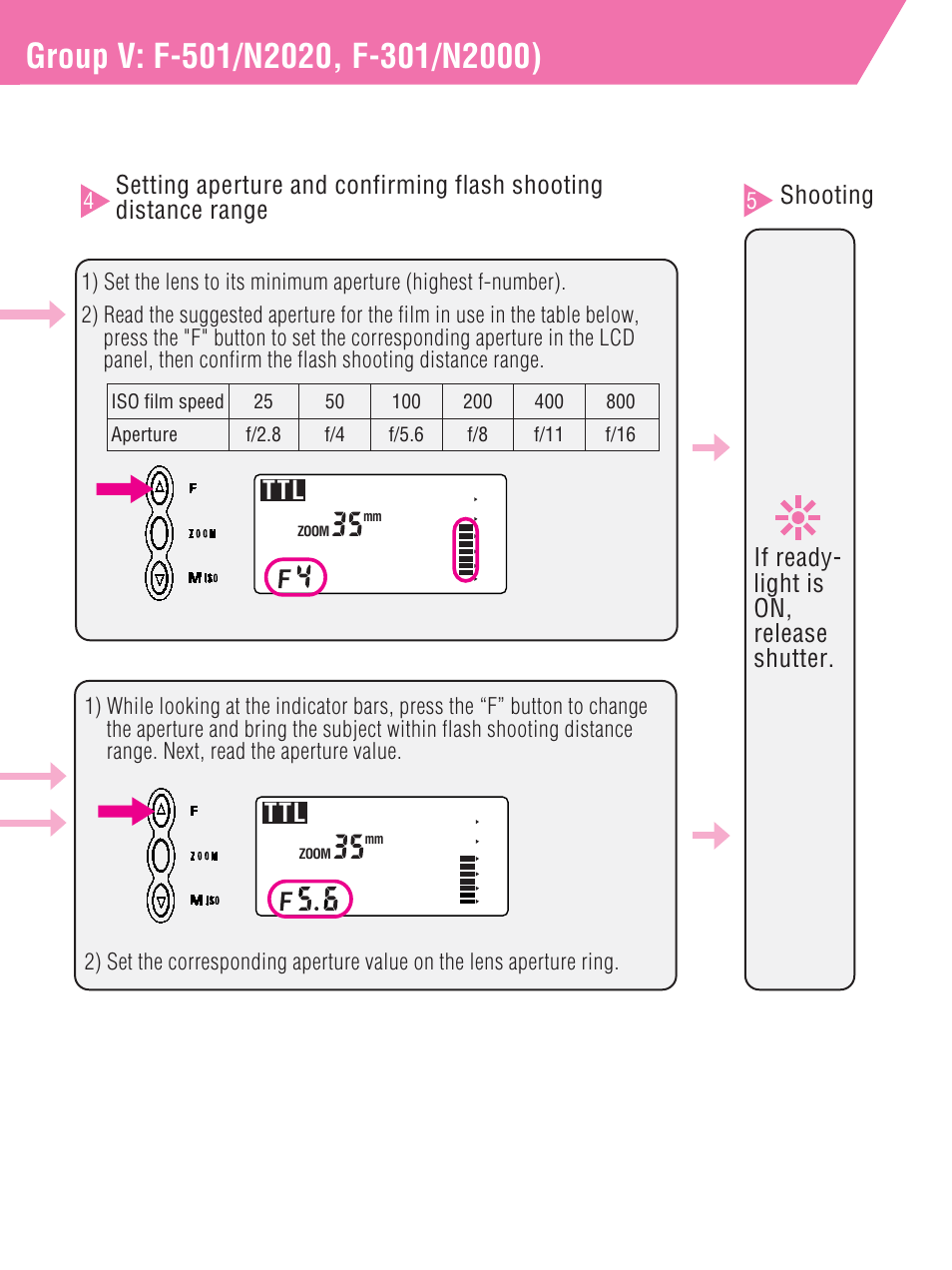 Group V: F-501/N2020, F-301/N2000)

4 Setting aperture and confirming flash shooting distance range

1) Set the lens to its minimum aperture (highest f-number).

2) Read the suggested aperture for the film in use in the table below, press the "F" button to set the corresponding aperture in the LCD panel, then confirm the flash shooting distance range.

| ISO film speed | 25 | 50 | 100 | 200 | 400 | 800 |
|---|---|---|---|---|---|---|
| Aperture | f/2.8 | f/4 | f/5.6 | f/8 | f/11 | f/16 |

F
ZOOM
M ISO

TTL
ZOOM 35 mm
F 4

1) While looking at the indicator bars, press the “F” button to change the aperture and bring the subject within flash shooting distance range. Next, read the aperture value.

F
ZOOM
M ISO

TTL
ZOOM 35 mm
F 5.6

2) Set the corresponding aperture value on the lens aperture ring.

5 Shooting

If ready-light is ON, release shutter.