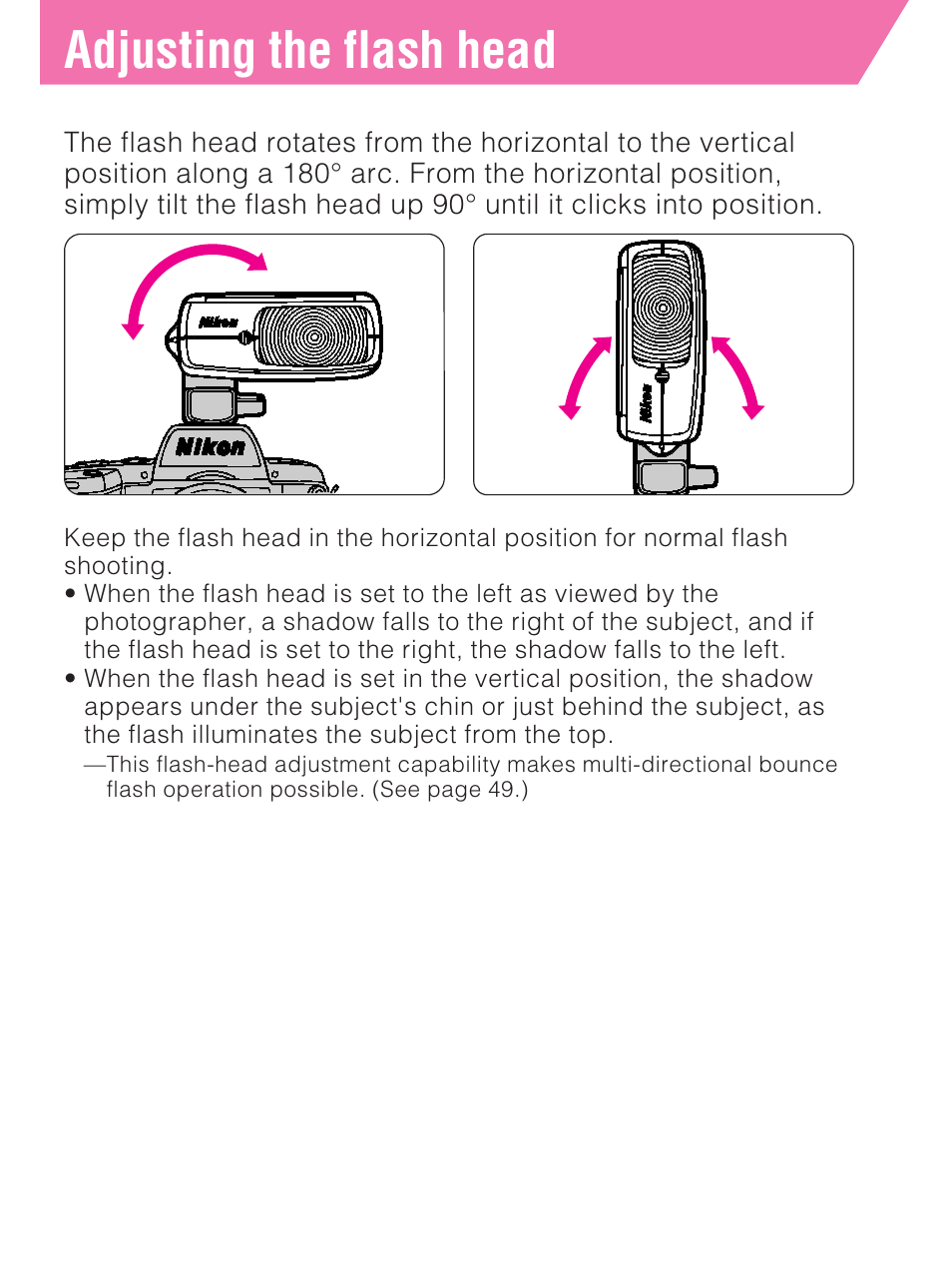 Adjusting the flash head

The flash head rotates from the horizontal to the vertical position along a 180° arc. From the horizontal position, simply tilt the flash head up 90° until it clicks into position.

Nikon

Nikon

Nikon

Keep the flash head in the horizontal position for normal flash shooting.
• When the flash head is set to the left as viewed by the photographer, a shadow falls to the right of the subject, and if the flash head is set to the right, the shadow falls to the left.
• When the flash head is set in the vertical position, the shadow appears under the subject's chin or just behind the subject, as the flash illuminates the subject from the top.
—This flash-head adjustment capability makes multi-directional bounce flash operation possible. (See page 49.)