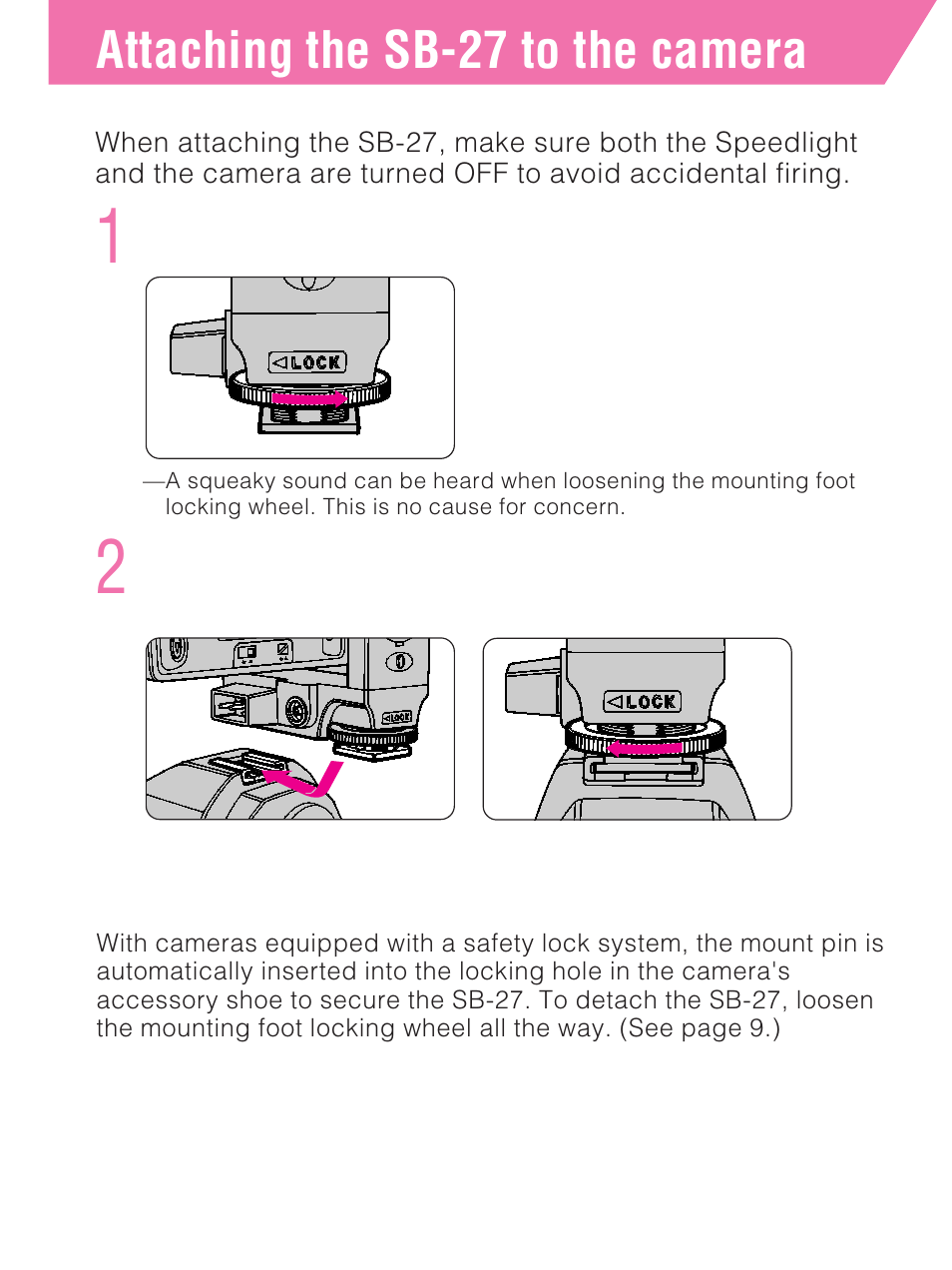 Attaching the SB-27 to the camera

When attaching the SB-27, make sure both the Speedlight and the camera are turned OFF to avoid accidental firing.

1

◁LOCK

—A squeaky sound can be heard when loosening the mounting foot locking wheel. This is no cause for concern.

2

◁LOCK

◁LOCK

With cameras equipped with a safety lock system, the mount pin is automatically inserted into the locking hole in the camera's accessory shoe to secure the SB-27. To detach the SB-27, loosen the mounting foot locking wheel all the way. (See page 9.)