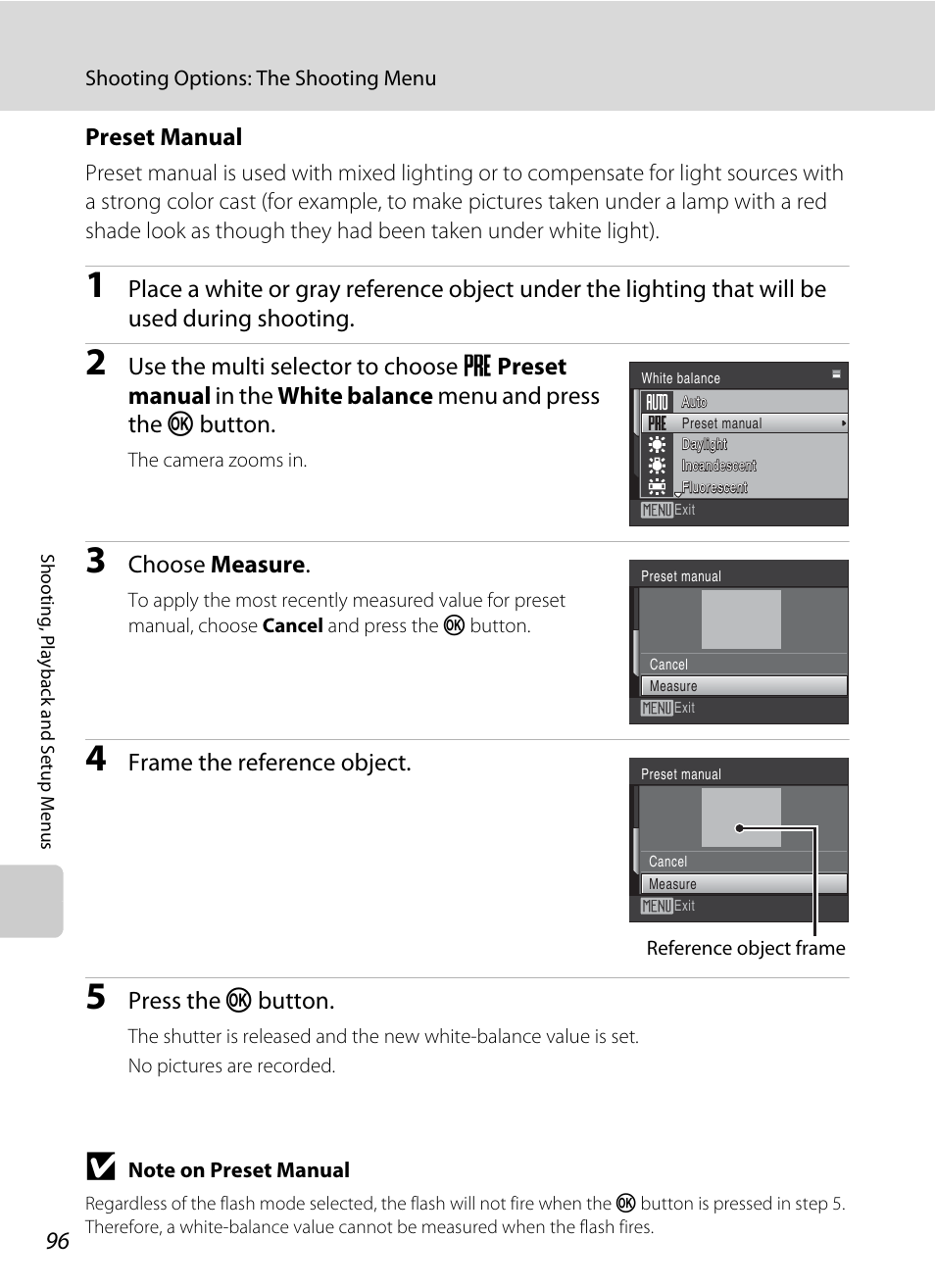 Shooting Options: The Shooting Menu

Preset Manual

Preset manual is used with mixed lighting or to compensate for light sources with a strong color cast (for example, to make pictures taken under a lamp with a red shade look as though they had been taken under white light).

1 Place a white or gray reference object under the lighting that will be used during shooting.

2 Use the multi selector to choose PRE Preset manual in the White balance menu and press the OK button.

The camera zooms in.

White balance
AUTO Auto
PRE Preset manual
Daylight
Incandescent
Fluorescent
MENU Exit

3 Choose Measure.

To apply the most recently measured value for preset manual, choose Cancel and press the OK button.

Preset manual
Cancel
Measure
MENU Exit

4 Frame the reference object.

Preset manual
Cancel
Measure
MENU Exit

Reference object frame

5 Press the OK button.

The shutter is released and the new white-balance value is set.

No pictures are recorded.

Note on Preset Manual

Regardless of the flash mode selected, the flash will not fire when the OK button is pressed in step 5. Therefore, a white-balance value cannot be measured when the flash fires.

Shooting, Playback and Setup Menus

96