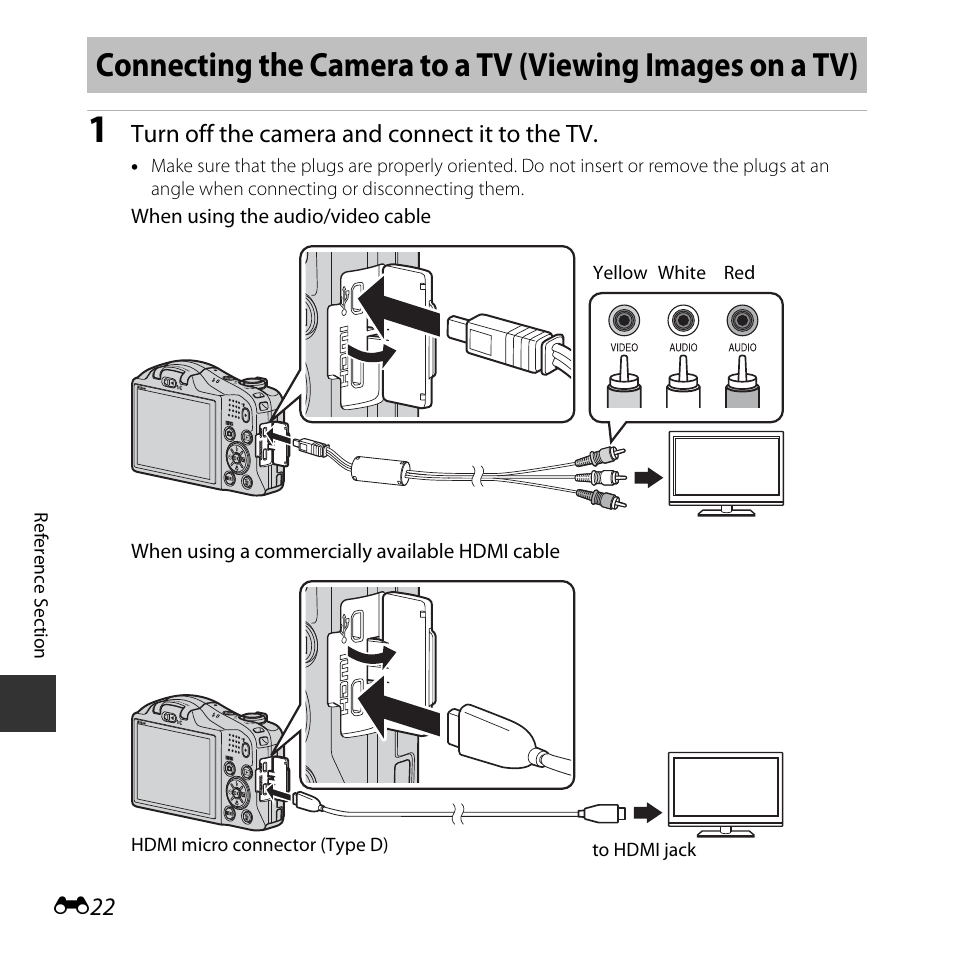 Connecting the Camera to a TV (Viewing Images on a TV)

1 Turn off the camera and connect it to the TV.

• Make sure that the plugs are properly oriented. Do not insert or remove the plugs at an angle when connecting or disconnecting them.

When using the audio/video cable

Yellow White Red

VIDEO AUDIO AUDIO

When using a commercially available HDMI cable

HDMI micro connector (Type D)

to HDMI jack

Reference Section

22