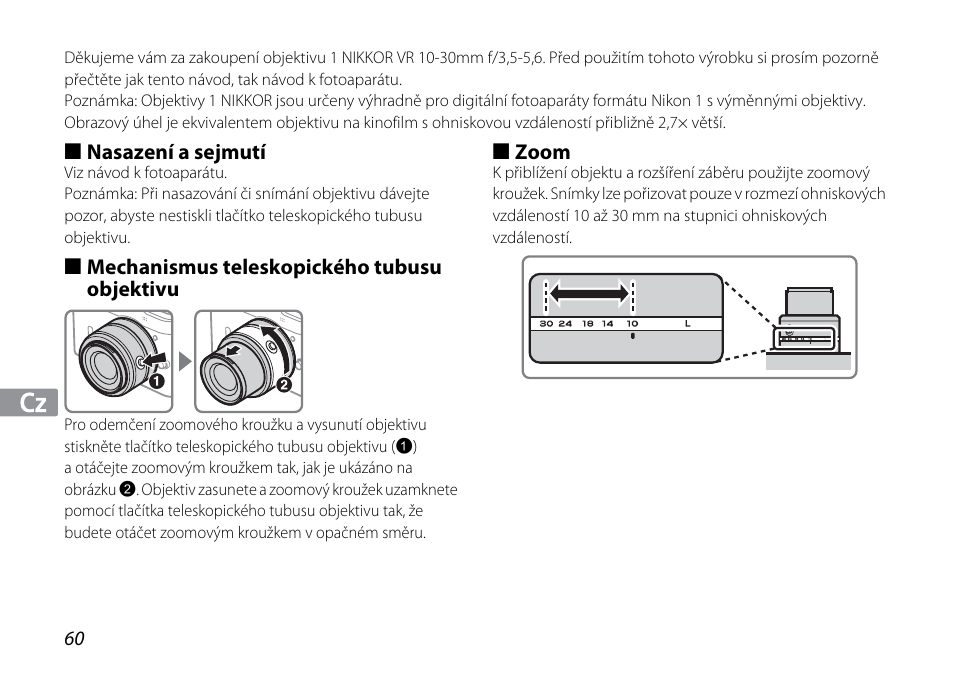 Děkujeme vám za zakoupení objektivu 1 NIKKOR VR 10-30mm f/3,5-5,6. Před použitím tohoto výrobku si prosím pozorně přečtěte jak tento návod, tak návod k fotoaparátu.
Poznámka: Objektivy 1 NIKKOR jsou určeny výhradně pro digitální fotoaparáty formátu Nikon 1 s výměnnými objektivy. Obrazový úhel je ekvivalentem objektivu na kinofilm s ohniskovou vzdáleností přibližně 2,7× větší.

■ Nasazení a sejmutí
Viz návod k fotoaparátu.
Poznámka: Při nasazování či snímání objektivu dávejte pozor, abyste nestiskli tlačítko teleskopického tubusu objektivu.

■ Mechanismus teleskopického tubusu objektivu

❶ ❷

Cz

Pro odemčení zoomového kroužku a vysunutí objektivu stiskněte tlačítko teleskopického tubusu objektivu (❶) a otáčejte zoomovým kroužkem tak, jak je ukázáno na obrázku ❷. Objektiv zasunete a zoomový kroužek uzamknete pomocí tlačítka teleskopického tubusu objektivu tak, že budete otáčet zoomovým kroužkem v opačném směru.

■ Zoom
K přiblížení objektu a rozšíření záběru použijte zoomový kroužek. Snímky lze pořizovat pouze v rozmezí ohniskových vzdáleností 10 až 30 mm na stupnici ohniskových vzdáleností.

30 24 18 14 10 L

60