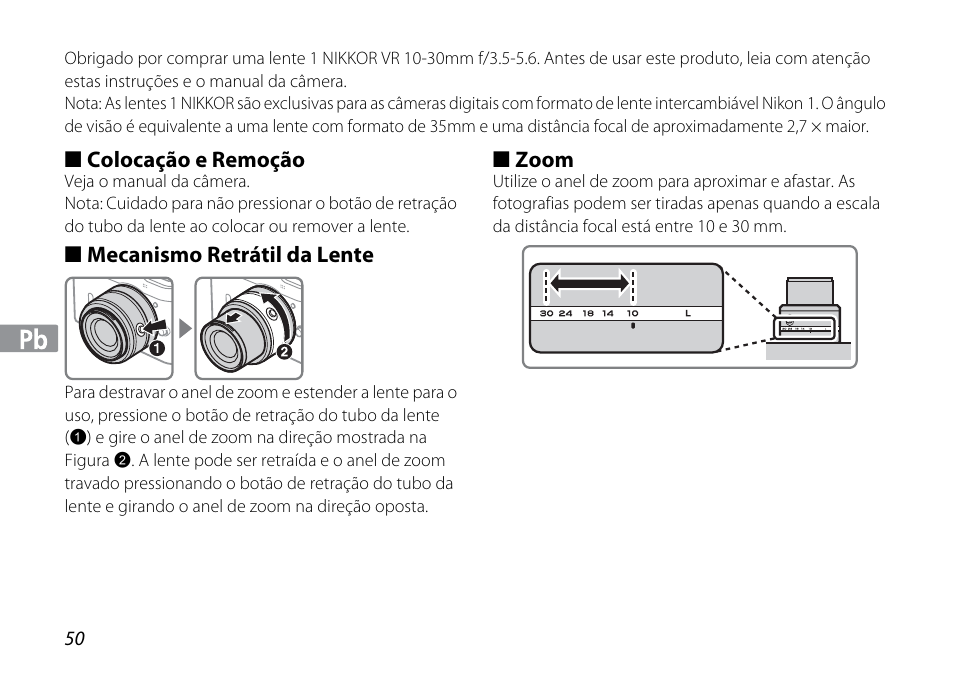 Obrigado por comprar uma lente 1 NIKKOR VR 10-30mm f/3.5-5.6. Antes de usar este produto, leia com atenção estas instruções e o manual da câmera.
Nota: As lentes 1 NIKKOR são exclusivas para as câmeras digitais com formato de lente intercambiável Nikon 1. O ângulo de visão é equivalente a uma lente com formato de 35mm e uma distância focal de aproximadamente 2,7 × maior.

■ Colocação e Remoção
Veja o manual da câmera.
Nota: Cuidado para não pressionar o botão de retração do tubo da lente ao colocar ou remover a lente.

■ Mecanismo Retrátil da Lente

Pb

❶

❷

Para destravar o anel de zoom e estender a lente para o uso, pressione o botão de retração do tubo da lente (❶) e gire o anel de zoom na direção mostrada na Figura ❷. A lente pode ser retraída e o anel de zoom travado pressionando o botão de retração do tubo da lente e girando o anel de zoom na direção oposta.

■ Zoom
Utilize o anel de zoom para aproximar e afastar. As fotografias podem ser tiradas apenas quando a escala da distância focal está entre 10 e 30 mm.

30 24 18 14 10 L

50