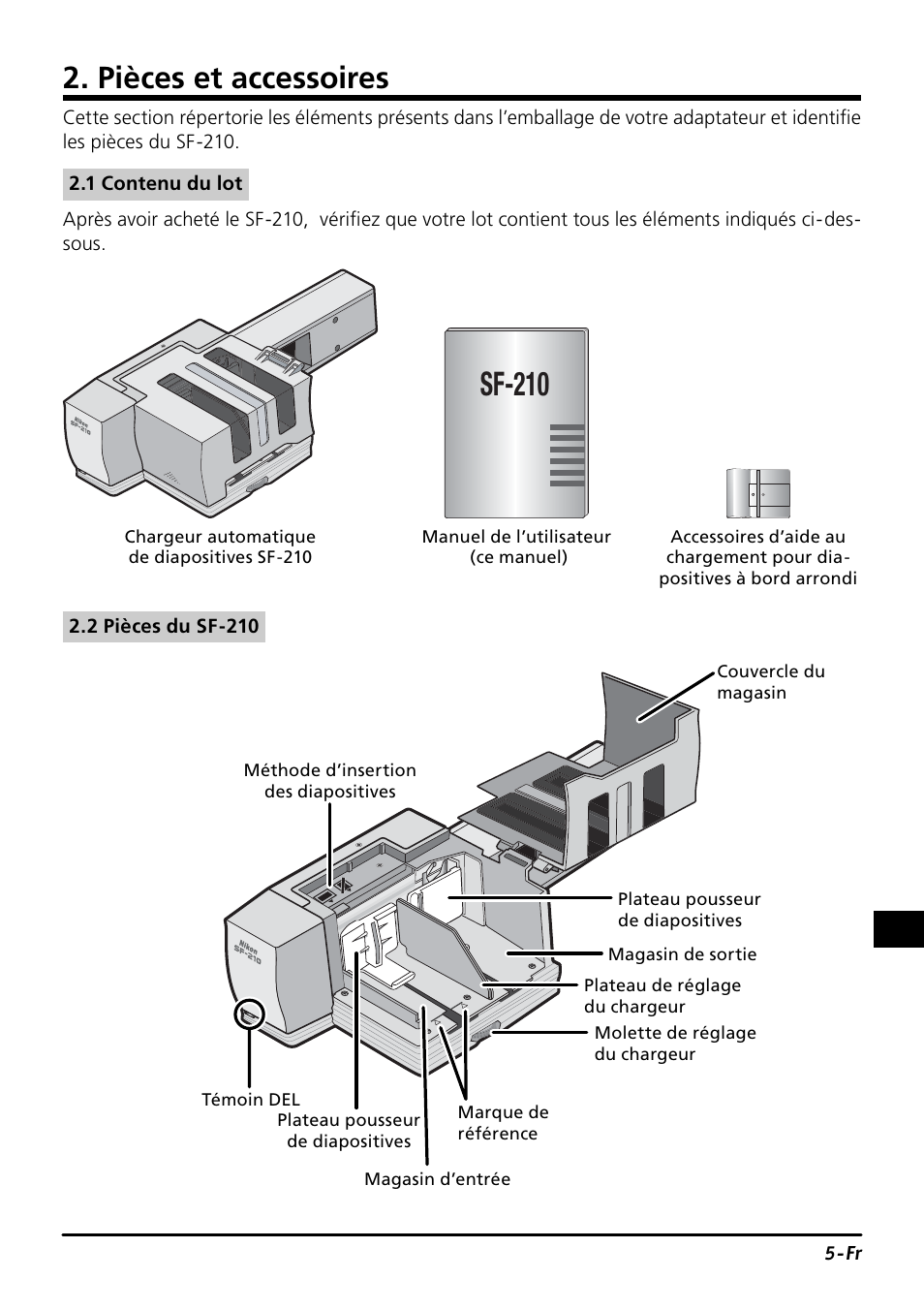 2. Pièces et accessoires

Cette section répertorie les éléments présents dans l'emballage de votre adaptateur et identifie les pièces du SF-210.

2.1 Contenu du lot

Après avoir acheté le SF-210, vérifiez que votre lot contient tous les éléments indiqués ci-dessous.

Nikon SF-210

SF-210

Chargeur automatique de diapositives SF-210

Manuel de l'utilisateur (ce manuel)

Accessoires d'aide au chargement pour diapositives à bord arrondi

2.2 Pièces du SF-210

Couvercle du magasin

Méthode d'insertion des diapositives

Nikon SF-210

Plateau pousseur de diapositives

Magasin de sortie

Plateau de réglage du chargeur

Molette de réglage du chargeur

Témoin DEL

Plateau pousseur de diapositives

Marque de référence

Magasin d'entrée

5-Fr