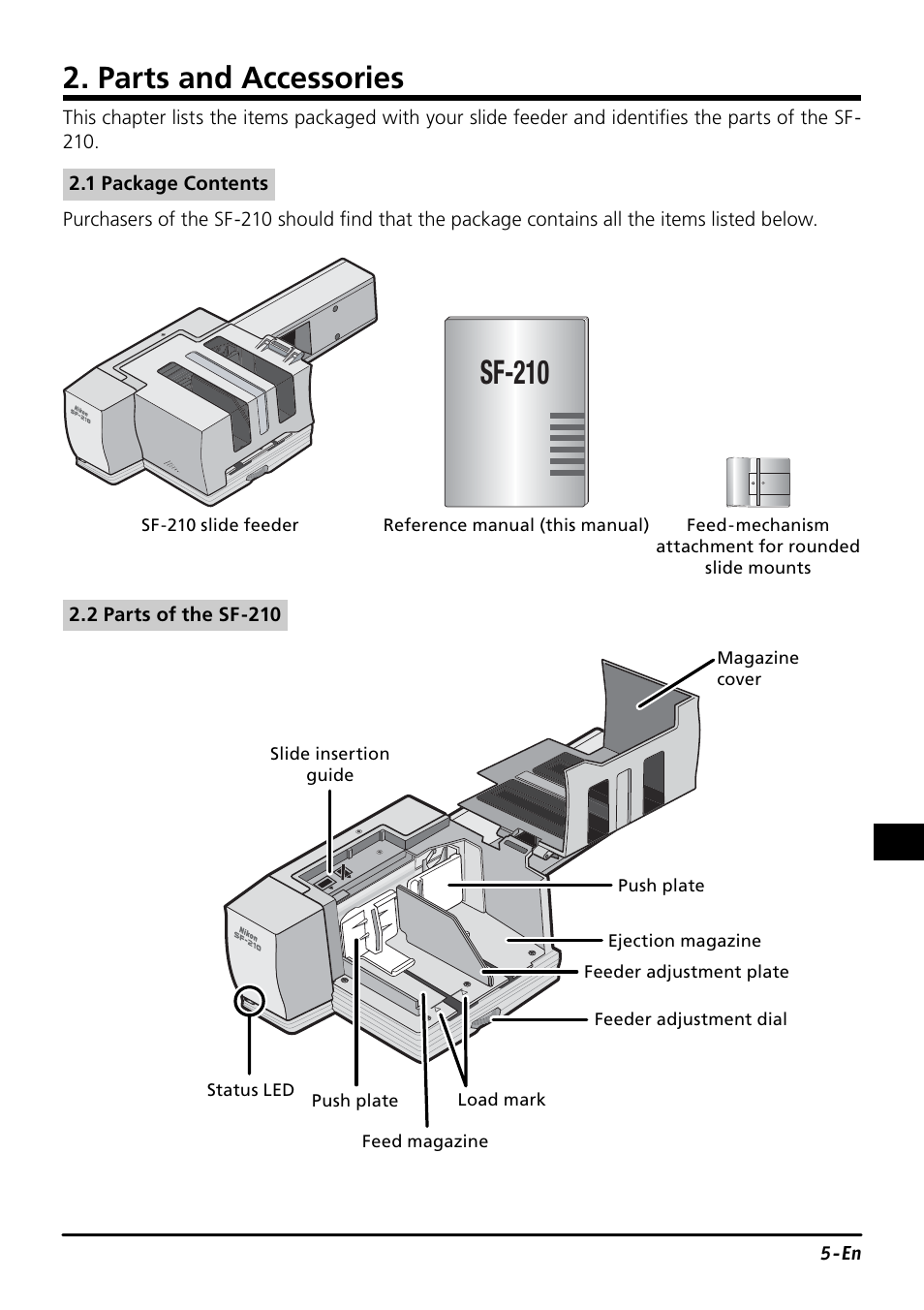 2. Parts and Accessories

This chapter lists the items packaged with your slide feeder and identifies the parts of the SF-210.

2.1 Package Contents

Purchasers of the SF-210 should find that the package contains all the items listed below.

Nikon SF-210

SF-210

SF-210 slide feeder

Reference manual (this manual)

Feed-mechanism attachment for rounded slide mounts

2.2 Parts of the SF-210

Magazine cover

Slide insertion guide

Push plate

Ejection magazine

Feeder adjustment plate

Feeder adjustment dial

Nikon SF-210

Status LED

Push plate

Load mark

Feed magazine

5-En