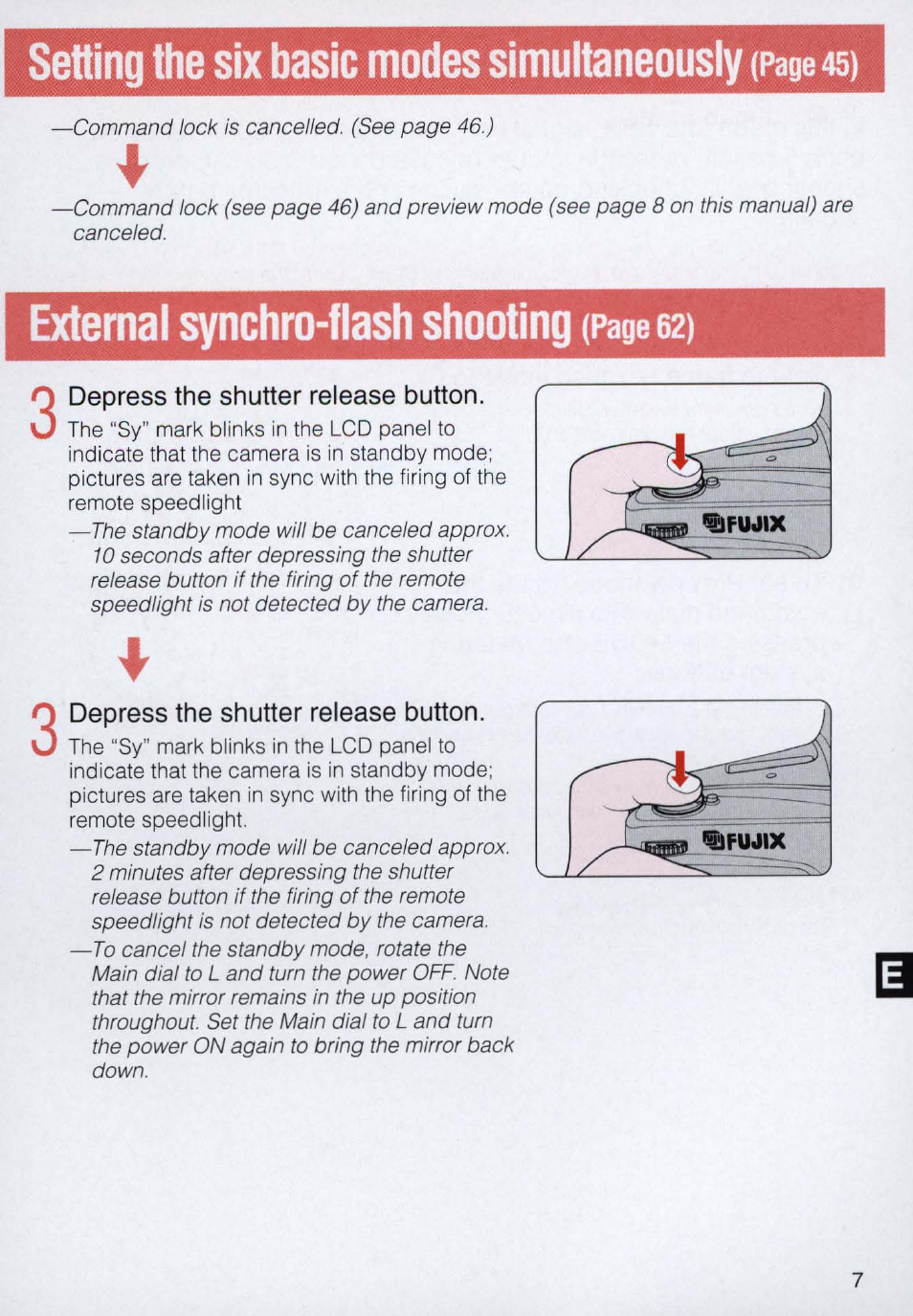 Setting the six basic modes simultaneously (Page 45)

—Command lock is cancelled. (See page 46.)

—Command lock (see page 46) and preview mode (see page 8 on this manual) are canceled.

External synchro-flash shooting (Page 62)

3 Depress the shutter release button.
The "Sy" mark blinks in the LCD panel to indicate that the camera is in standby mode; pictures are taken in sync with the firing of the remote speedlight
—The standby mode will be canceled approx. 10 seconds after depressing the shutter release button if the firing of the remote speedlight is not detected by the camera.

FUJIX

3 Depress the shutter release button.
The "Sy" mark blinks in the LCD panel to indicate that the camera is in standby mode; pictures are taken in sync with the firing of the remote speedlight.
—The standby mode will be canceled approx. 2 minutes after depressing the shutter release button if the firing of the remote speedlight is not detected by the camera.
—To cancel the standby mode, rotate the Main dial to L and turn the power OFF. Note that the mirror remains in the up position throughout. Set the Main dial to L and turn the power ON again to bring the mirror back down.

FUJIX

E

7