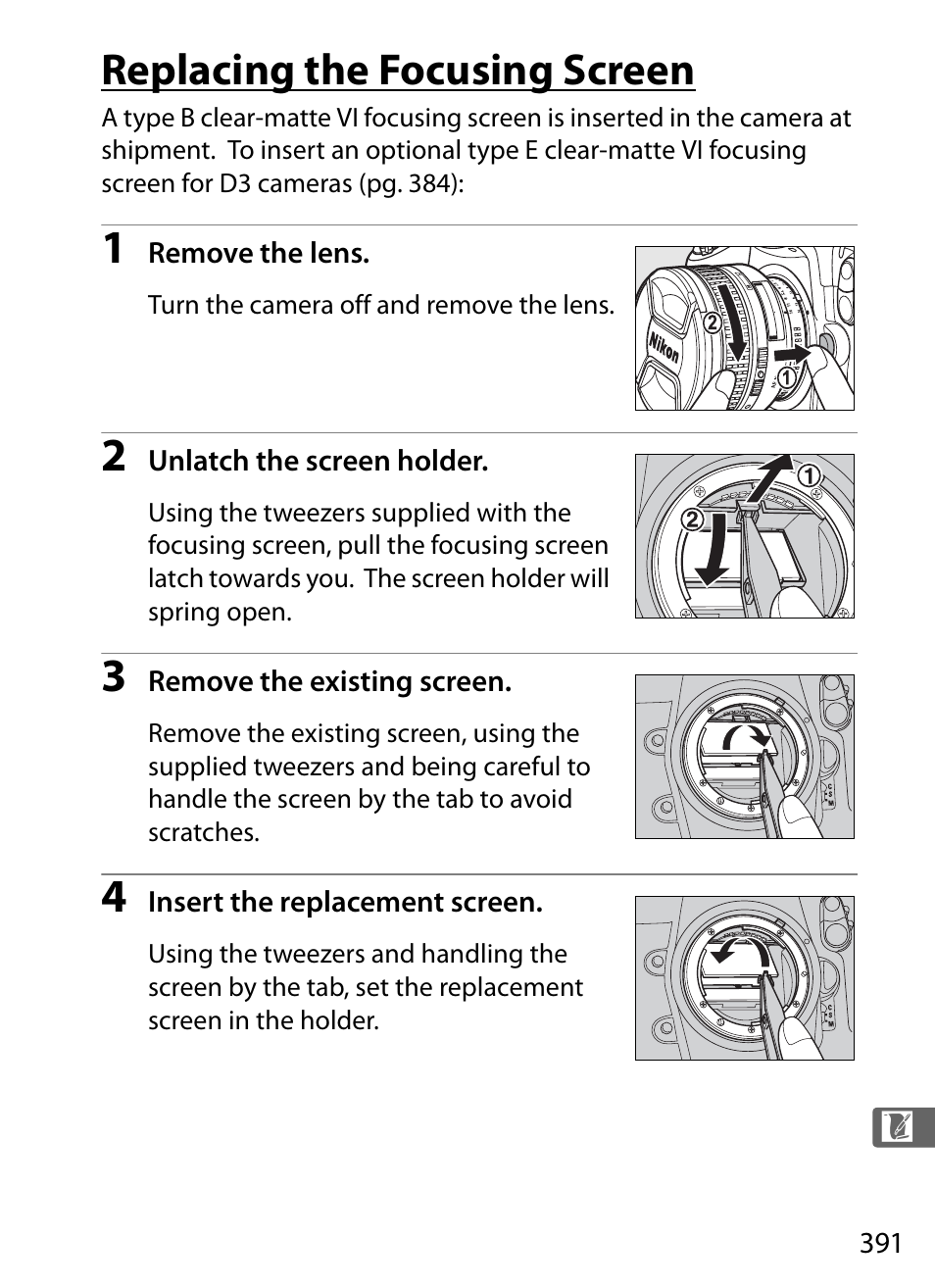 Replacing the Focusing Screen

A type B clear-matte VI focusing screen is inserted in the camera at shipment. To insert an optional type E clear-matte VI focusing screen for D3 cameras (pg. 384):

1 Remove the lens.

Turn the camera off and remove the lens.

②
①
Nikon

2 Unlatch the screen holder.

Using the tweezers supplied with the focusing screen, pull the focusing screen latch towards you. The screen holder will spring open.

①
②

3 Remove the existing screen.

Remove the existing screen, using the supplied tweezers and being careful to handle the screen by the tab to avoid scratches.

4 Insert the replacement screen.

Using the tweezers and handling the screen by the tab, set the replacement screen in the holder.

391