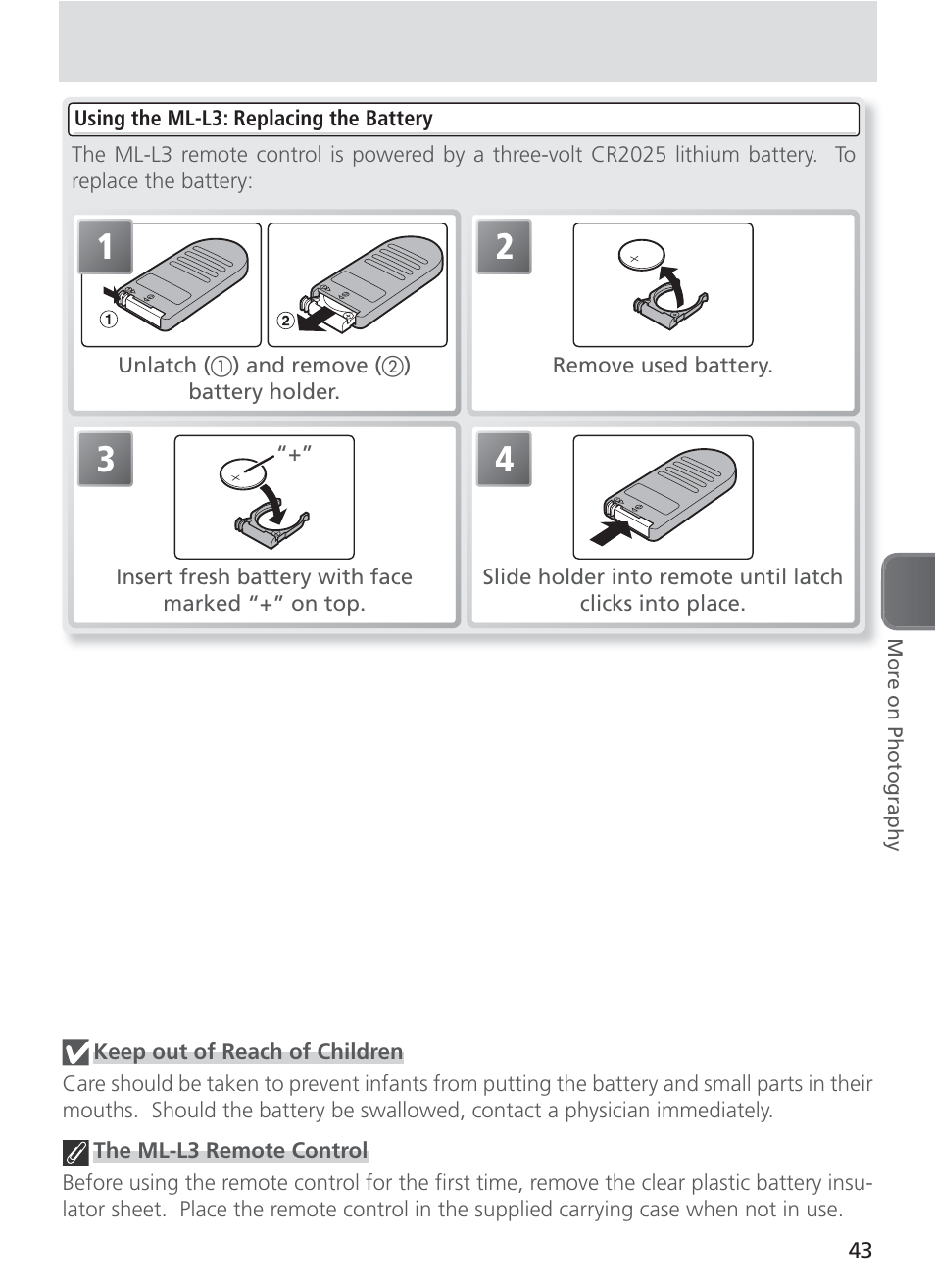 Using the ML-L3: Replacing the Battery

The ML-L3 remote control is powered by a three-volt CR2025 lithium battery. To replace the battery:

1

①

②

Unlatch (①) and remove (②) battery holder.

2

Remove used battery.

3

"+"

Insert fresh battery with face marked "+" on top.

4

Slide holder into remote until latch clicks into place.

More on Photography

Keep out of Reach of Children

Care should be taken to prevent infants from putting the battery and small parts in their mouths. Should the battery be swallowed, contact a physician immediately.

The ML-L3 Remote Control

Before using the remote control for the first time, remove the clear plastic battery insulator sheet. Place the remote control in the supplied carrying case when not in use.

43